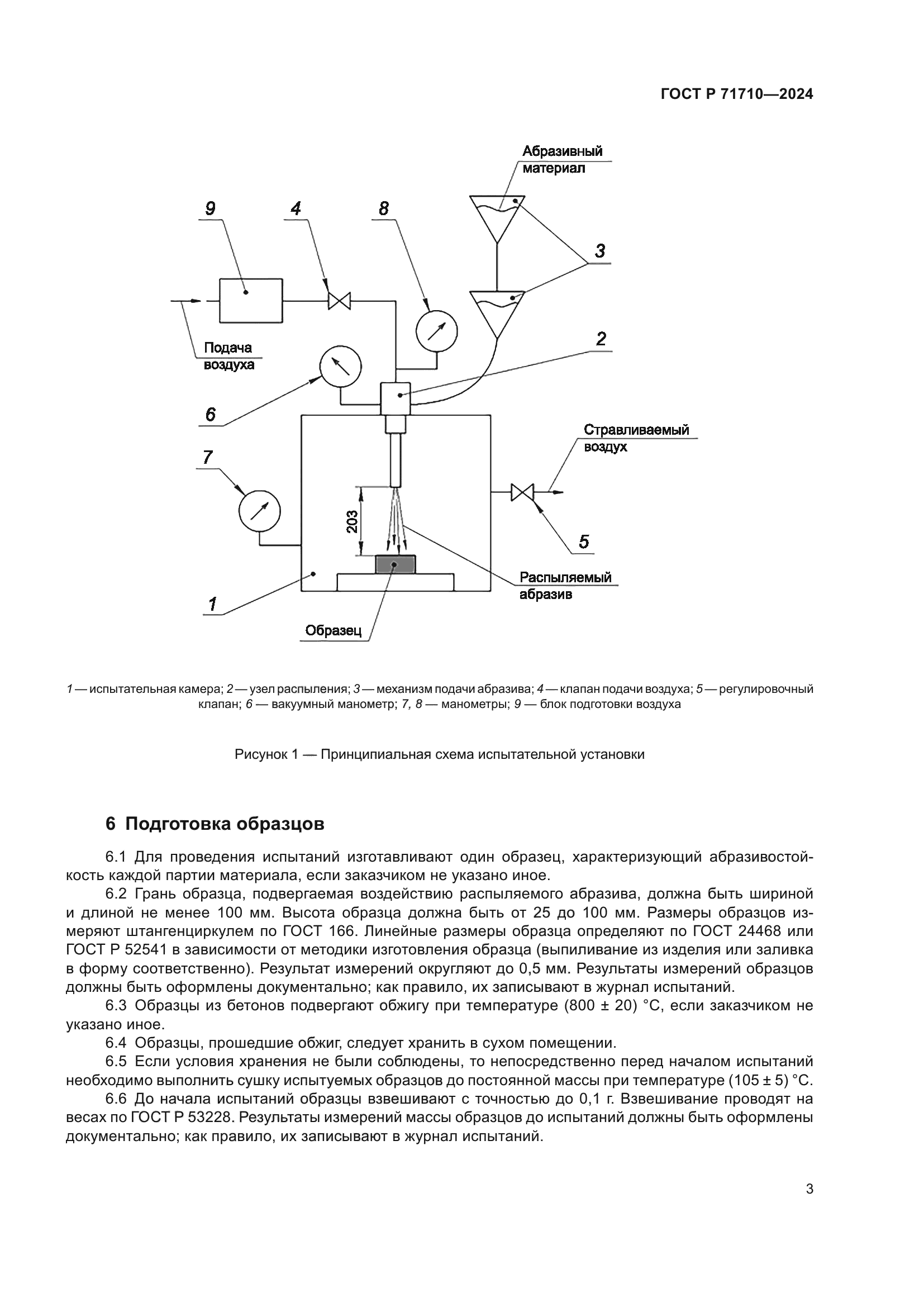 ГОСТ Р 71710—2024

Абразивный материал

9

4

8

3

Подача воздуха

2

6

Стравливаемый воздух

7

203

5

Распыляемый абразив

1

Образец

1 — испытательная камера; 2 — узел распыления; 3 — механизм подачи абразива; 4 — клапан подачи воздуха; 5 — регулировочный клапан; 6 — вакуумный манометр; 7, 8 — манометры; 9 — блок подготовки воздуха

Рисунок 1 — Принципиальная схема испытательной установки

6 Подготовка образцов

6.1 Для проведения испытаний изготавливают один образец, характеризующий абразивостойкость каждой партии материала, если заказчиком не указано иное.

6.2 Грань образца, подвергаемая воздействию распыляемого абразива, должна быть шириной и длиной не менее 100 мм. Высота образца должна быть от 25 до 100 мм. Размеры образцов измеряют штангенциркулем по ГОСТ 166. Линейные размеры образца определяют по ГОСТ 24468 или ГОСТ Р 52541 в зависимости от методики изготовления образца (выпиливание из изделия или заливка в форму соответственно). Результат измерений округляют до 0,5 мм. Результаты измерений образцов должны быть оформлены документально; как правило, их записывают в журнал испытаний.

6.3 Образцы из бетонов подвергают обжигу при температуре (800 ± 20) °С, если заказчиком не указано иное.

6.4 Образцы, прошедшие обжиг, следует хранить в сухом помещении.

6.5 Если условия хранения не были соблюдены, то непосредственно перед началом испытаний необходимо выполнить сушку испытуемых образцов до постоянной массы при температуре (105 ± 5) °С.

6.6 До начала испытаний образцы взвешивают с точностью до 0,1 г. Взвешивание проводят на весах по ГОСТ Р 53228. Результаты измерений массы образцов до испытаний должны быть оформлены документально; как правило, их записывают в журнал испытаний.

3