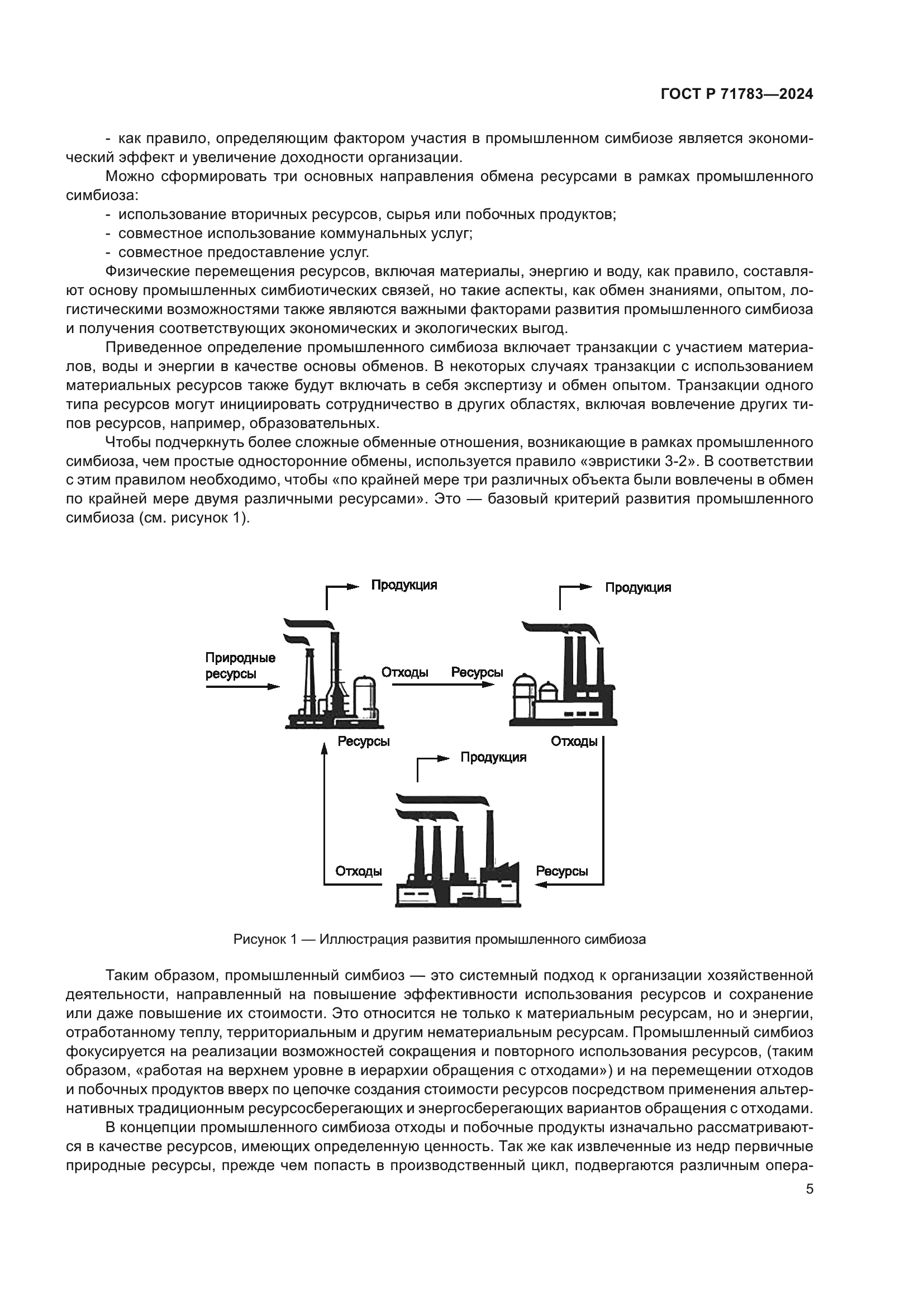 ГОСТ Р 71783—2024

- как правило, определяющим фактором участия в промышленном симбиозе является экономический эффект и увеличение доходности организации.

Можно сформировать три основных направления обмена ресурсами в рамках промышленного симбиоза:

- использование вторичных ресурсов, сырья или побочных продуктов;
- совместное использование коммунальных услуг;
- совместное предоставление услуг.

Физические перемещения ресурсов, включая материалы, энергию и воду, как правило, составляют основу промышленных симбиотических связей, но такие аспекты, как обмен знаниями, опытом, логистическими возможностями также являются важными факторами развития промышленного симбиоза и получения соответствующих экономических и экологических выгод.

Приведенное определение промышленного симбиоза включает транзакции с участием материалов, воды и энергии в качестве основы обменов. В некоторых случаях транзакции с использованием материальных ресурсов также будут включать в себя экспертизу и обмен опытом. Транзакции одного типа ресурсов могут инициировать сотрудничество в других областях, включая вовлечение других типов ресурсов, например, образовательных.

Чтобы подчеркнуть более сложные обменные отношения, возникающие в рамках промышленного симбиоза, чем простые односторонние обмены, используется правило «эвристики 3-2». В соответствии с этим правилом необходимо, чтобы «по крайней мере три различных объекта были вовлечены в обмен по крайней мере двумя различными ресурсами». Это — базовый критерий развития промышленного симбиоза (см. рисунок 1).

Продукция
Продукция
Природные ресурсы
Отходы
Ресурсы
Ресурсы
Отходы
Продукция
Отходы
Ресурсы

Рисунок 1 — Иллюстрация развития промышленного симбиоза

Таким образом, промышленный симбиоз — это системный подход к организации хозяйственной деятельности, направленный на повышение эффективности использования ресурсов и сохранение или даже повышение их стоимости. Это относится не только к материальным ресурсам, но и энергии, отработанному теплу, территориальным и другим нематериальным ресурсам. Промышленный симбиоз фокусируется на реализации возможностей сокращения и повторного использования ресурсов, (таким образом, «работая на верхнем уровне в иерархии обращения с отходами») и на перемещении отходов и побочных продуктов вверх по цепочке создания стоимости ресурсов посредством применения альтернативных традиционным ресурсосберегающих и энергосберегающих вариантов обращения с отходами.

В концепции промышленного симбиоза отходы и побочные продукты изначально рассматриваются в качестве ресурсов, имеющих определенную ценность. Так же как извлеченные из недр первичные природные ресурсы, прежде чем попасть в производственный цикл, подвергаются различным опера-

5