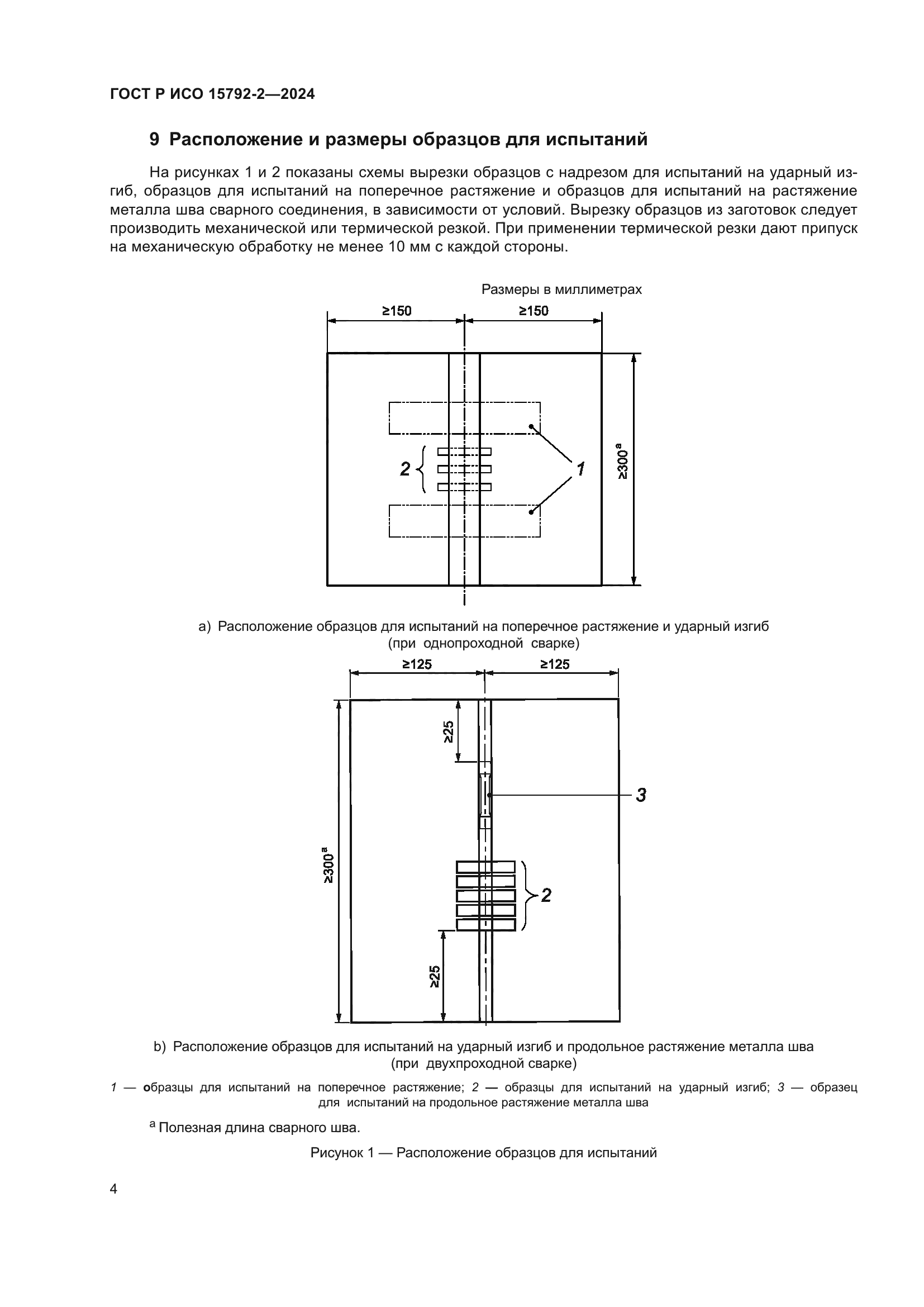 ГОСТ Р ИСО 15792-2—2024

9 Расположение и размеры образцов для испытаний

На рисунках 1 и 2 показаны схемы вырезки образцов с надрезом для испытаний на ударный изгиб, образцов для испытаний на поперечное растяжение и образцов для испытаний на растяжение металла шва сварного соединения, в зависимости от условий. Вырезку образцов из заготовок следует производить механической или термической резкой. При применении термической резки дают припуск на механическую обработку не менее 10 мм с каждой стороны.

Размеры в миллиметрах

≥150 ≥150

2

1

≥300$^a$

a) Расположение образцов для испытаний на поперечное растяжение и ударный изгиб (при однопроходной сварке)

≥125 ≥125

≥25

3

≥300$^a$

2

≥25

b) Расположение образцов для испытаний на ударный изгиб и продольное растяжение металла шва (при двухпроходной сварке)

1 — образцы для испытаний на поперечное растяжение; 2 — образцы для испытаний на ударный изгиб; 3 — образец для испытаний на продольное растяжение металла шва

$^a$ Полезная длина сварного шва.

Рисунок 1 — Расположение образцов для испытаний

4