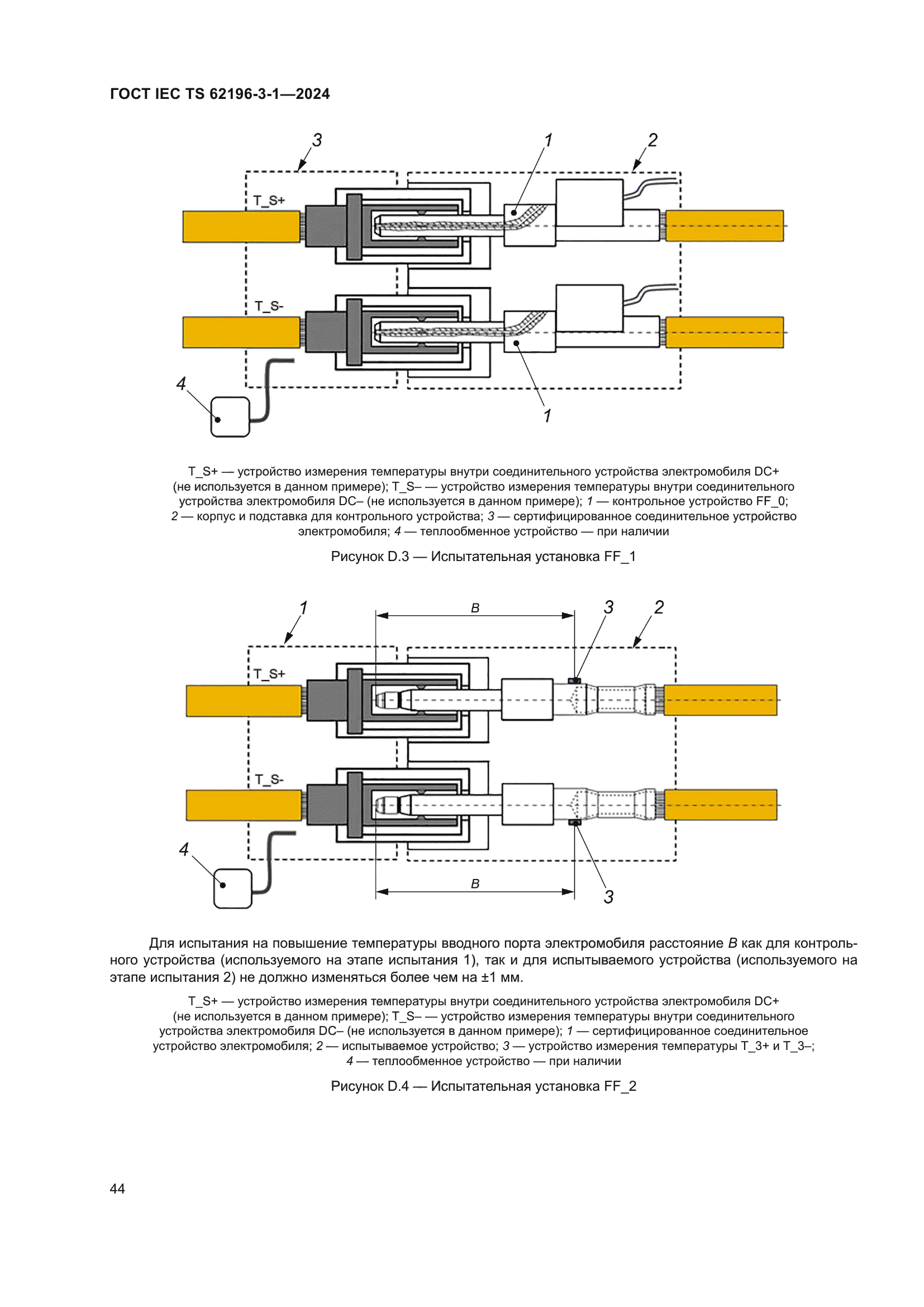 ГОСТ IEC TS 62196-3-1—2024

3

1

2

T_S+

T_S-

4

1

T_S+ — устройство измерения температуры внутри соединительного устройства электромобиля DC+ (не используется в данном примере); T_S– — устройство измерения температуры внутри соединительного устройства электромобиля DC– (не используется в данном примере); 1 — контрольное устройство FF_0; 2 — корпус и подставка для контрольного устройства; 3 — сертифицированное соединительное устройство электромобиля; 4 — теплообменное устройство — при наличии

Рисунок D.3 — Испытательная установка FF_1

1

B

3

2

T_S+

T_S-

4

B

3

Для испытания на повышение температуры вводного порта электромобиля расстояние B как для контрольного устройства (используемого на этапе испытания 1), так и для испытываемого устройства (используемого на этапе испытания 2) не должно изменяться более чем на ±1 мм.

T_S+ — устройство измерения температуры внутри соединительного устройства электромобиля DC+ (не используется в данном примере); T_S– — устройство измерения температуры внутри соединительного устройства электромобиля DC– (не используется в данном примере); 1 — сертифицированное соединительное устройство электромобиля; 2 — испытываемое устройство; 3 — устройство измерения температуры T_3+ и T_3–; 4 — теплообменное устройство — при наличии

Рисунок D.4 — Испытательная установка FF_2

44