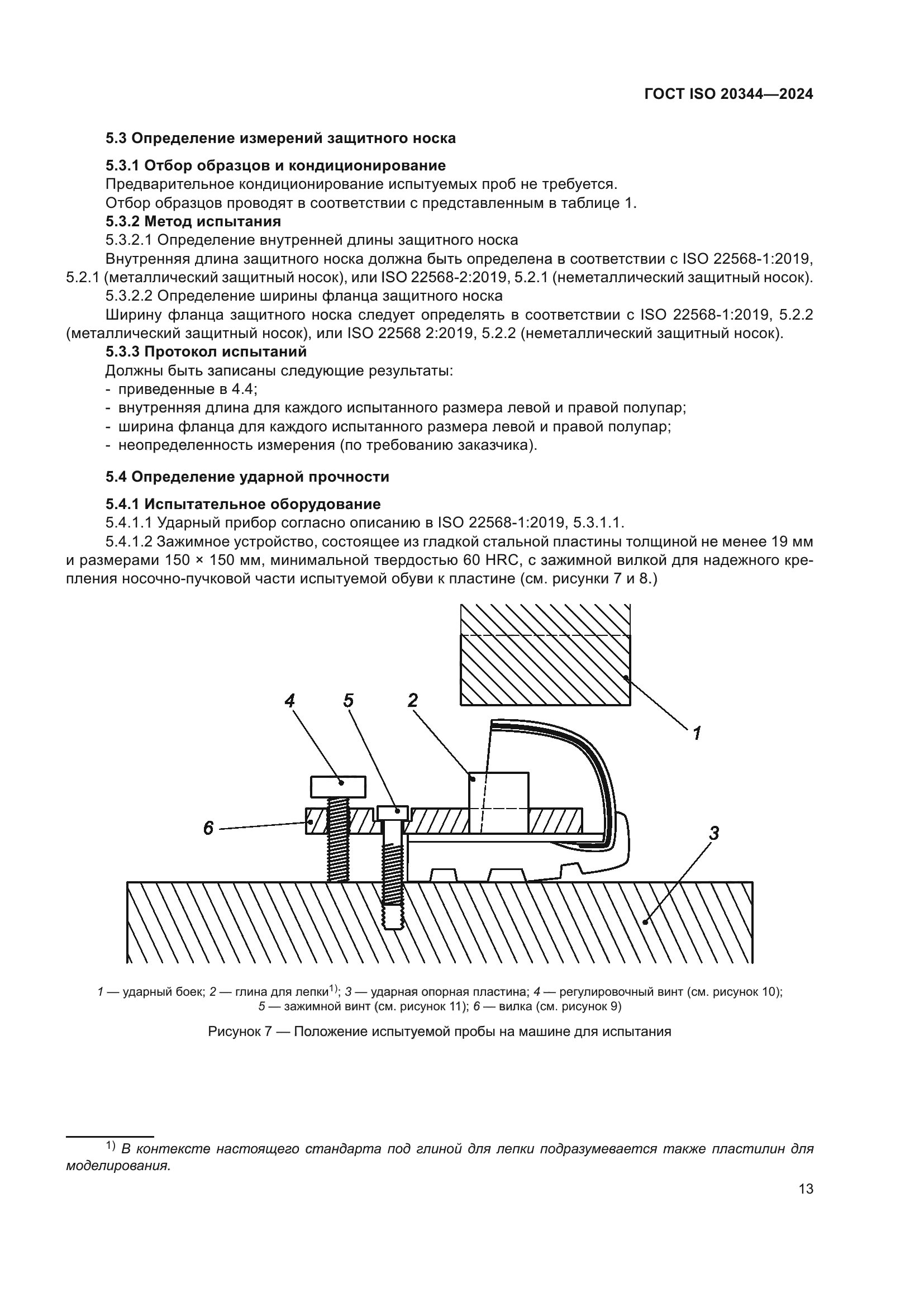 ГОСТ ISO 20344—2024

5.3 Определение измерений защитного носка

5.3.1 Отбор образцов и кондиционирование

Предварительное кондиционирование испытуемых проб не требуется.

Отбор образцов проводят в соответствии с представленным в таблице 1.

5.3.2 Метод испытания

5.3.2.1 Определение внутренней длины защитного носка

Внутренняя длина защитного носка должна быть определена в соответствии с ISO 22568-1:2019, 5.2.1 (металлический защитный носок), или ISO 22568-2:2019, 5.2.1 (неметаллический защитный носок).

5.3.2.2 Определение ширины фланца защитного носка

Ширину фланца защитного носка следует определять в соответствии с ISO 22568-1:2019, 5.2.2 (металлический защитный носок), или ISO 22568 2:2019, 5.2.2 (неметаллический защитный носок).

5.3.3 Протокол испытаний

Должны быть записаны следующие результаты:

- приведенные в 4.4;
- внутренняя длина для каждого испытанного размера левой и правой полупар;
- ширина фланца для каждого испытанного размера левой и правой полупар;
- неопределенность измерения (по требованию заказчика).

5.4 Определение ударной прочности

5.4.1 Испытательное оборудование

5.4.1.1 Ударный прибор согласно описанию в ISO 22568-1:2019, 5.3.1.1.

5.4.1.2 Зажимное устройство, состоящее из гладкой стальной пластины толщиной не менее 19 мм и размерами 150 × 150 мм, минимальной твердостью 60 HRC, с зажимной вилкой для надежного крепления носочно-пучковой части испытуемой обуви к пластине (см. рисунки 7 и 8.)

4 5 2 1 6 3

1 — ударный боек; 2 — глина для лепки$^{1)}$; 3 — ударная опорная пластина; 4 — регулировочный винт (см. рисунок 10); 5 — зажимной винт (см. рисунок 11); 6 — вилка (см. рисунок 9)

Рисунок 7 — Положение испытуемой пробы на машине для испытания

$^{1)}$ В контексте настоящего стандарта под глиной для лепки подразумевается также пластилин для моделирования.

13