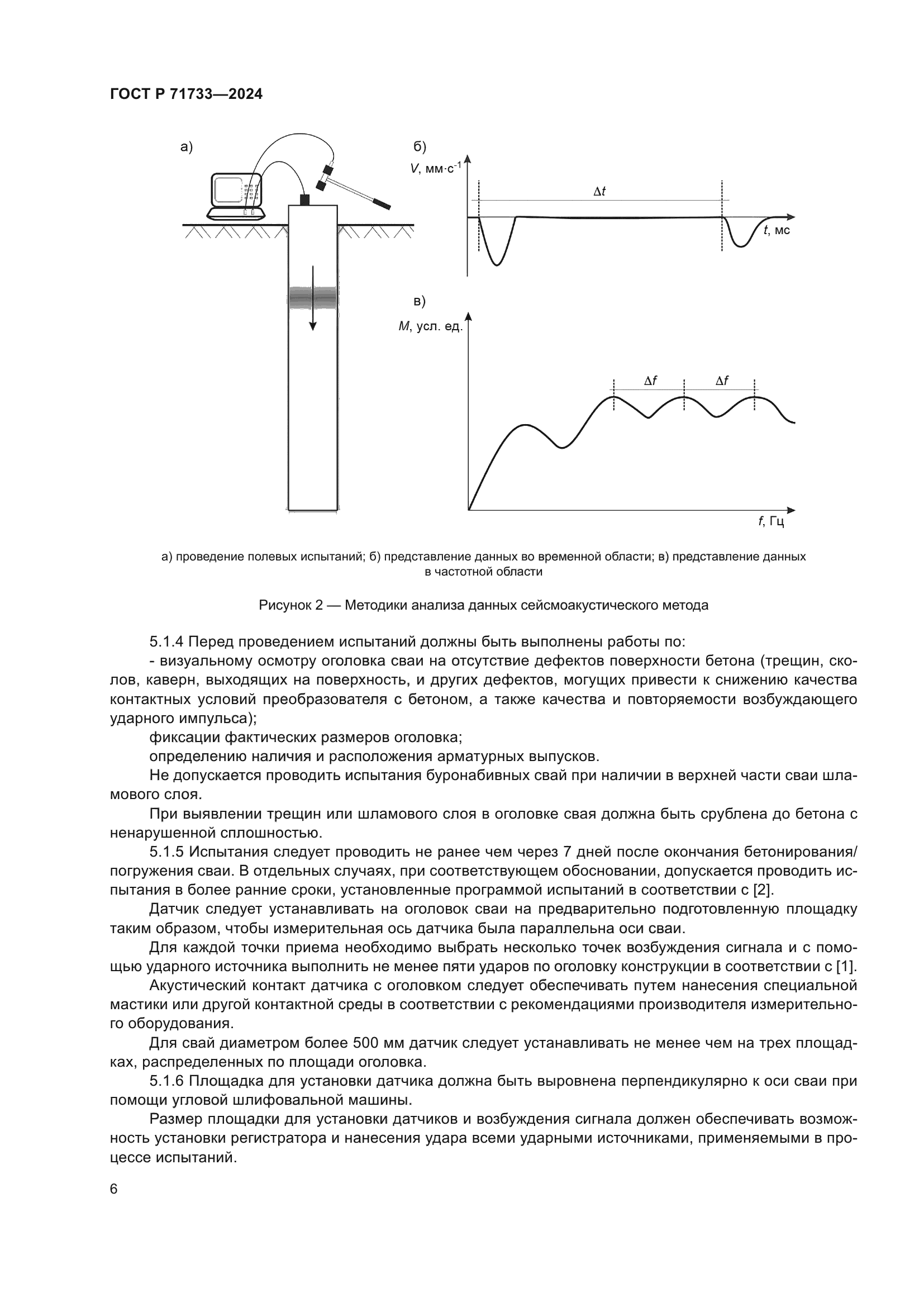 ГОСТ Р 71733—2024

а)

б)

$V$, мм·с$^{-1}$

$\Delta t$

$t$, мс

в)

$M$, усл. ед.

$\Delta f$

$\Delta f$

$f$, Гц

а) проведение полевых испытаний; б) представление данных во временной области; в) представление данных в частотной области

Рисунок 2 — Методики анализа данных сейсмоакустического метода

5.1.4 Перед проведением испытаний должны быть выполнены работы по:

- визуальному осмотру оголовка сваи на отсутствие дефектов поверхности бетона (трещин, сколов, каверн, выходящих на поверхность, и других дефектов, могущих привести к снижению качества контактных условий преобразователя с бетоном, а также качества и повторяемости возбуждающего ударного импульса);

фиксации фактических размеров оголовка;

определению наличия и расположения арматурных выпусков.

Не допускается проводить испытания буронабивных свай при наличии в верхней части сваи шламового слоя.

При выявлении трещин или шламового слоя в оголовке свая должна быть срублена до бетона с ненарушенной сплошностью.

5.1.5 Испытания следует проводить не ранее чем через 7 дней после окончания бетонирования/погружения сваи. В отдельных случаях, при соответствующем обосновании, допускается проводить испытания в более ранние сроки, установленные программой испытаний в соответствии с [2].

Датчик следует устанавливать на оголовок сваи на предварительно подготовленную площадку таким образом, чтобы измерительная ось датчика была параллельна оси сваи.

Для каждой точки приема необходимо выбрать несколько точек возбуждения сигнала и с помощью ударного источника выполнить не менее пяти ударов по оголовку конструкции в соответствии с [1].

Акустический контакт датчика с оголовком следует обеспечивать путем нанесения специальной мастики или другой контактной среды в соответствии с рекомендациями производителя измерительного оборудования.

Для свай диаметром более 500 мм датчик следует устанавливать не менее чем на трех площадках, распределенных по площади оголовка.

5.1.6 Площадка для установки датчика должна быть выровнена перпендикулярно к оси сваи при помощи угловой шлифовальной машины.

Размер площадки для установки датчиков и возбуждения сигнала должен обеспечивать возможность установки регистратора и нанесения удара всеми ударными источниками, применяемыми в процессе испытаний.

6