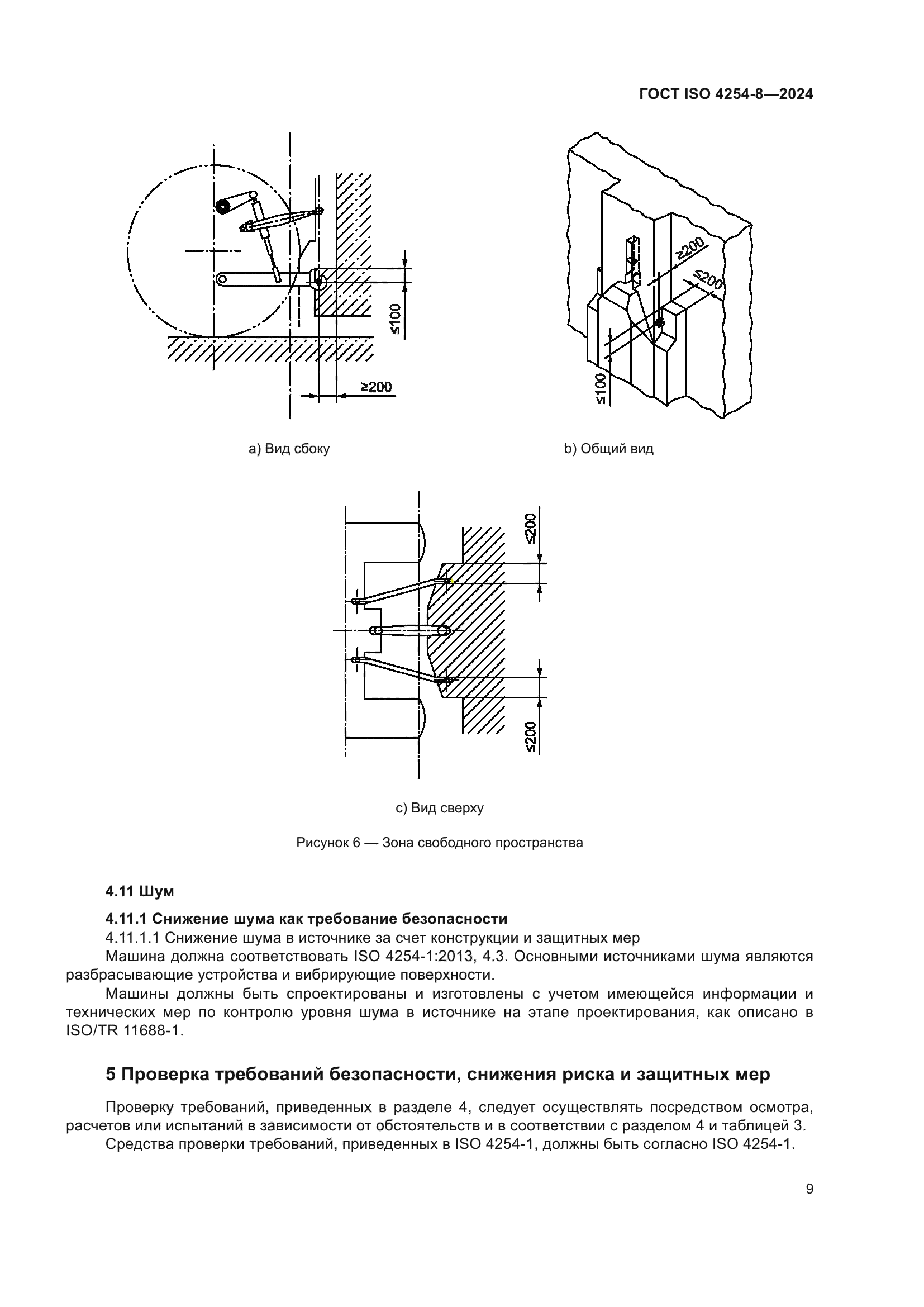 ГОСТ ISO 4254-8—2024

≤100

≥200

a) Вид сбоку

≥200

≤200

≤100

b) Общий вид

≤200

≤200

c) Вид сверху

Рисунок 6 — Зона свободного пространства

4.11 Шум

4.11.1 Снижение шума как требование безопасности

4.11.1.1 Снижение шума в источнике за счет конструкции и защитных мер

Машина должна соответствовать ISO 4254-1:2013, 4.3. Основными источниками шума являются разбрасывающие устройства и вибрирующие поверхности.

Машины должны быть спроектированы и изготовлены с учетом имеющейся информации и технических мер по контролю уровня шума в источнике на этапе проектирования, как описано в ISO/TR 11688-1.

5 Проверка требований безопасности, снижения риска и защитных мер

Проверку требований, приведенных в разделе 4, следует осуществлять посредством осмотра, расчетов или испытаний в зависимости от обстоятельств и в соответствии с разделом 4 и таблицей 3.

Средства проверки требований, приведенных в ISO 4254-1, должны быть согласно ISO 4254-1.

9