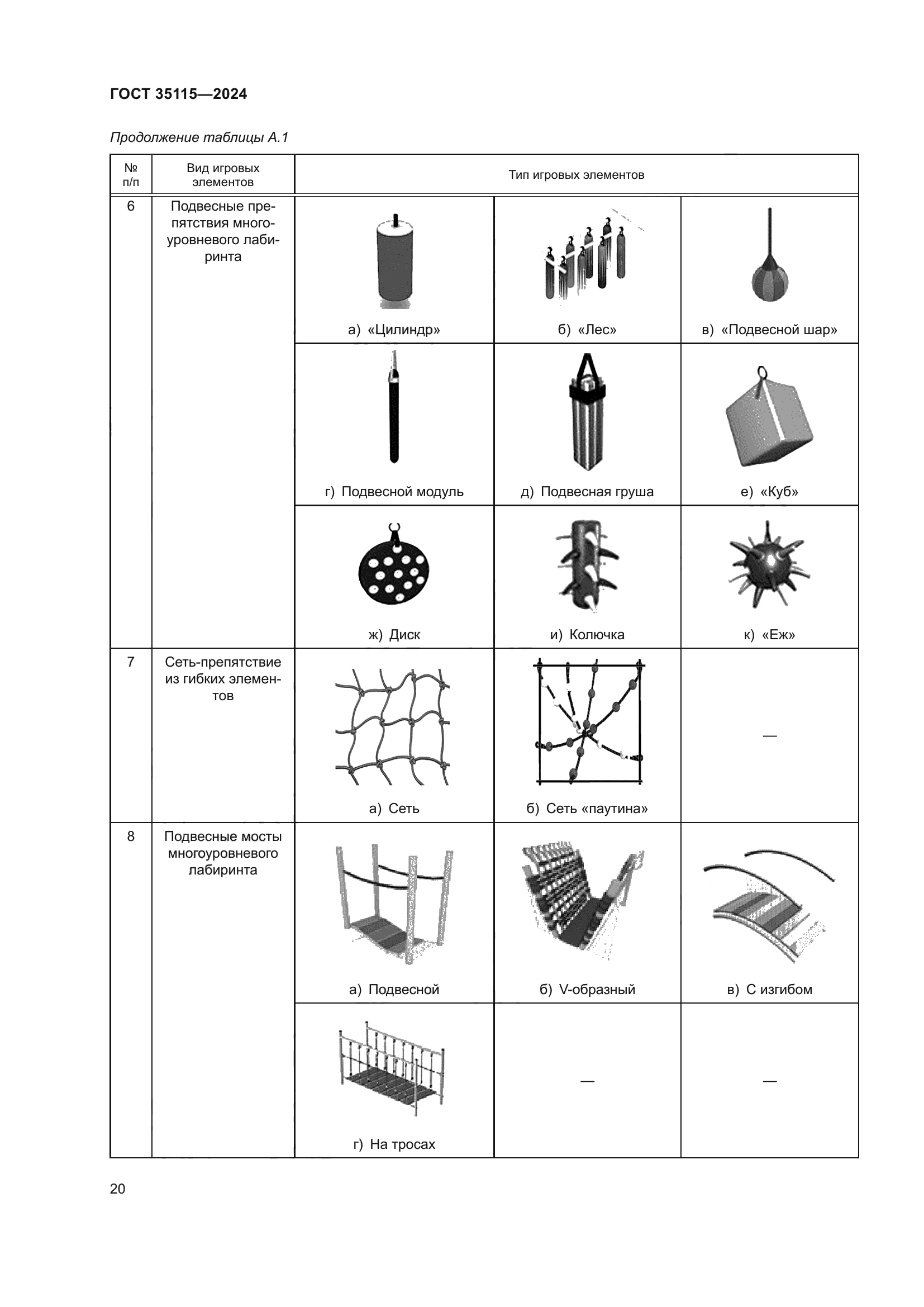 ГОСТ 35115—2024

Продолжение таблицы А.1

| № п/п | Вид игровых элементов | Тип игровых элементов | | |
|---|---|---|---|---|
| 6 | Подвесные препятствия многоуровневого лабиринта | а) «Цилиндр» | б) «Лес» | в) «Подвесной шар» |
| | | г) Подвесной модуль | д) Подвесная груша | е) «Куб» |
| | | ж) Диск | и) Колючка | к) «Еж» |
| 7 | Сеть-препятствие из гибких элементов | а) Сеть | б) Сеть «паутина» | — |
| 8 | Подвесные мосты многоуровневого лабиринта | а) Подвесной | б) V-образный | в) С изгибом |
| | | г) На тросах | — | — |

20