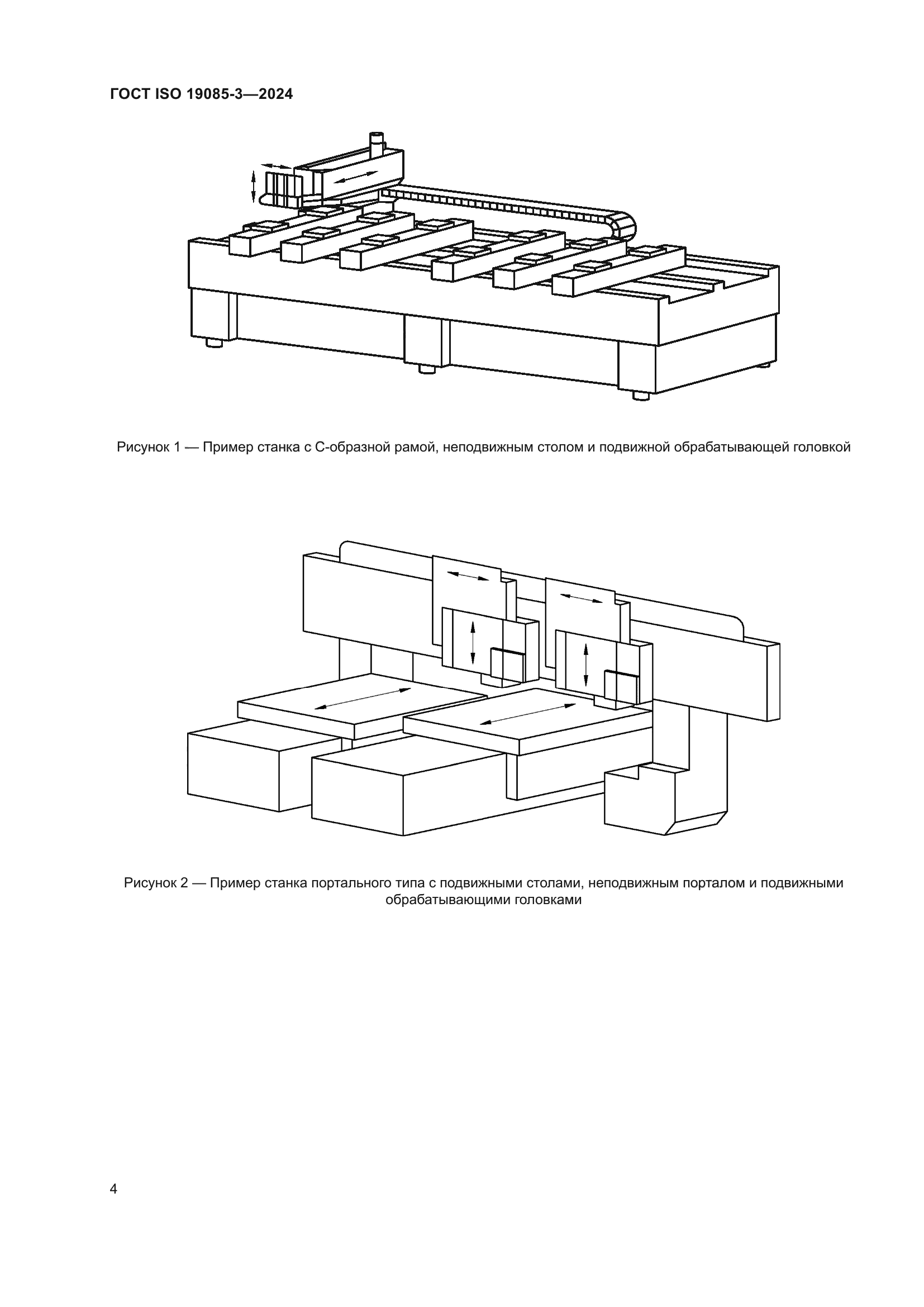 ГОСТ ISO 19085-3—2024

Рисунок 1 — Пример станка с С-образной рамой, неподвижным столом и подвижной обрабатывающей головкой

Рисунок 2 — Пример станка портального типа с подвижными столами, неподвижным порталом и подвижными обрабатывающими головками

4