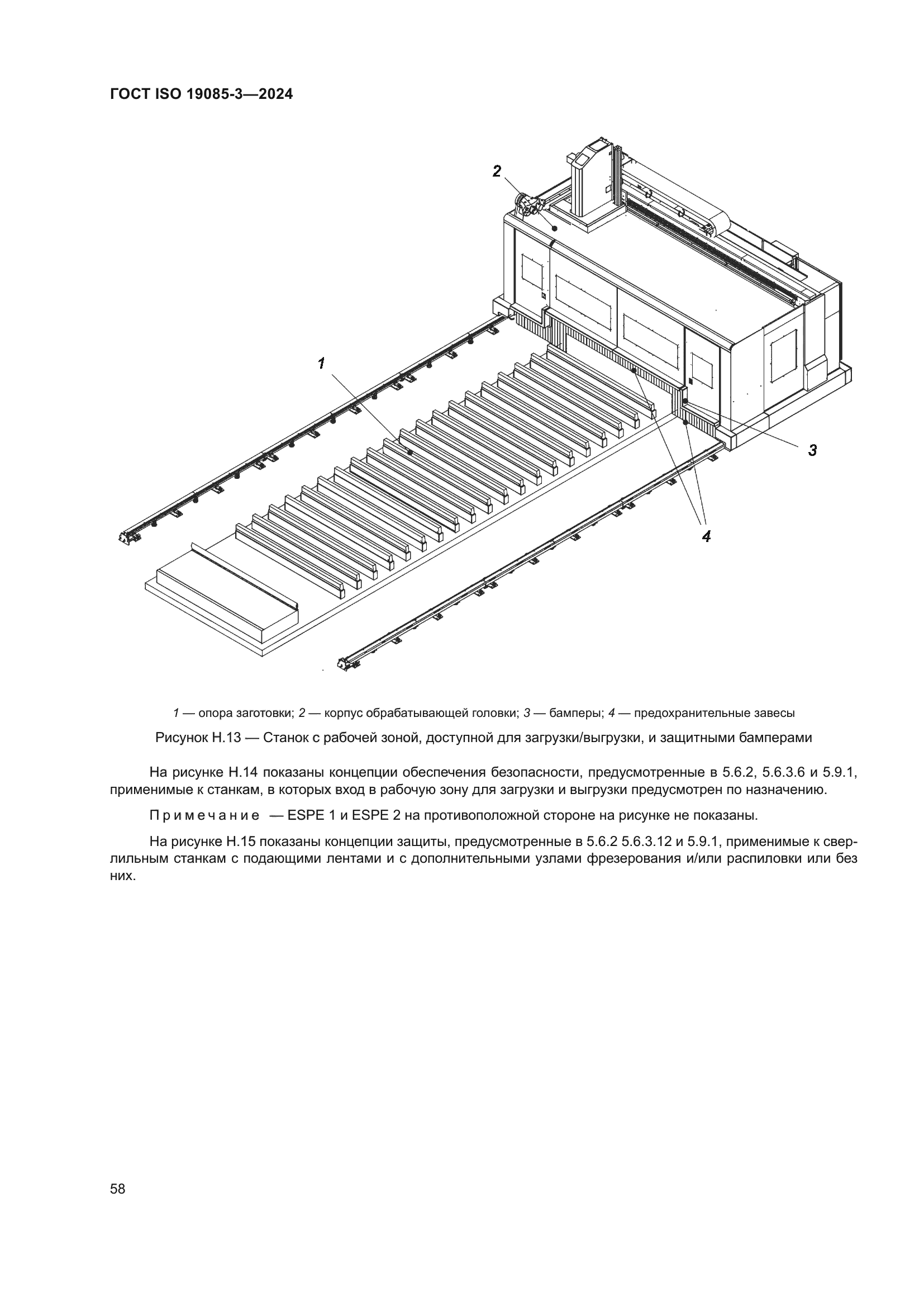 ГОСТ ISO 19085-3—2024

2

1

3

4

1 — опора заготовки; 2 — корпус обрабатывающей головки; 3 — бамперы; 4 — предохранительные завесы

Рисунок H.13 — Станок с рабочей зоной, доступной для загрузки/выгрузки, и защитными бамперами

На рисунке H.14 показаны концепции обеспечения безопасности, предусмотренные в 5.6.2, 5.6.3.6 и 5.9.1, применимые к станкам, в которых вход в рабочую зону для загрузки и выгрузки предусмотрен по назначению.

Примечание — ESPE 1 и ESPE 2 на противоположной стороне на рисунке не показаны.

На рисунке H.15 показаны концепции защиты, предусмотренные в 5.6.2 5.6.3.12 и 5.9.1, применимые к сверлильным станкам с подающими лентами и с дополнительными узлами фрезерования и/или распиловки или без них.

58