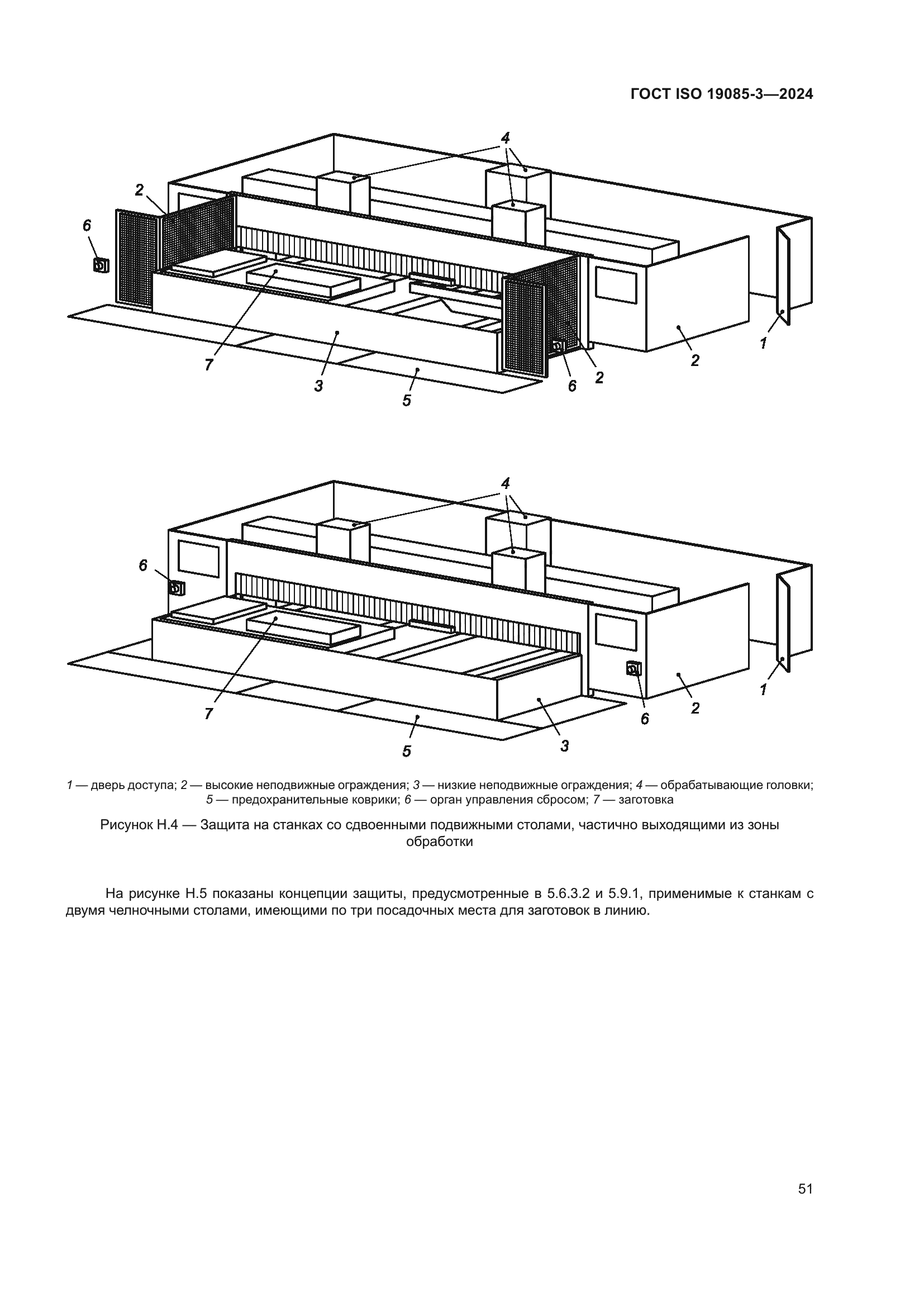 ГОСТ ISO 19085-3—2024

4
2
6
7
3
5
6
2
2
1

4
6
7
5
3
6
2
1

1 — дверь доступа; 2 — высокие неподвижные ограждения; 3 — низкие неподвижные ограждения; 4 — обрабатывающие головки; 5 — предохранительные коврики; 6 — орган управления сбросом; 7 — заготовка

Рисунок Н.4 — Защита на станках со сдвоенными подвижными столами, частично выходящими из зоны обработки

На рисунке Н.5 показаны концепции защиты, предусмотренные в 5.6.3.2 и 5.9.1, применимые к станкам с двумя челночными столами, имеющими по три посадочных места для заготовок в линию.

51