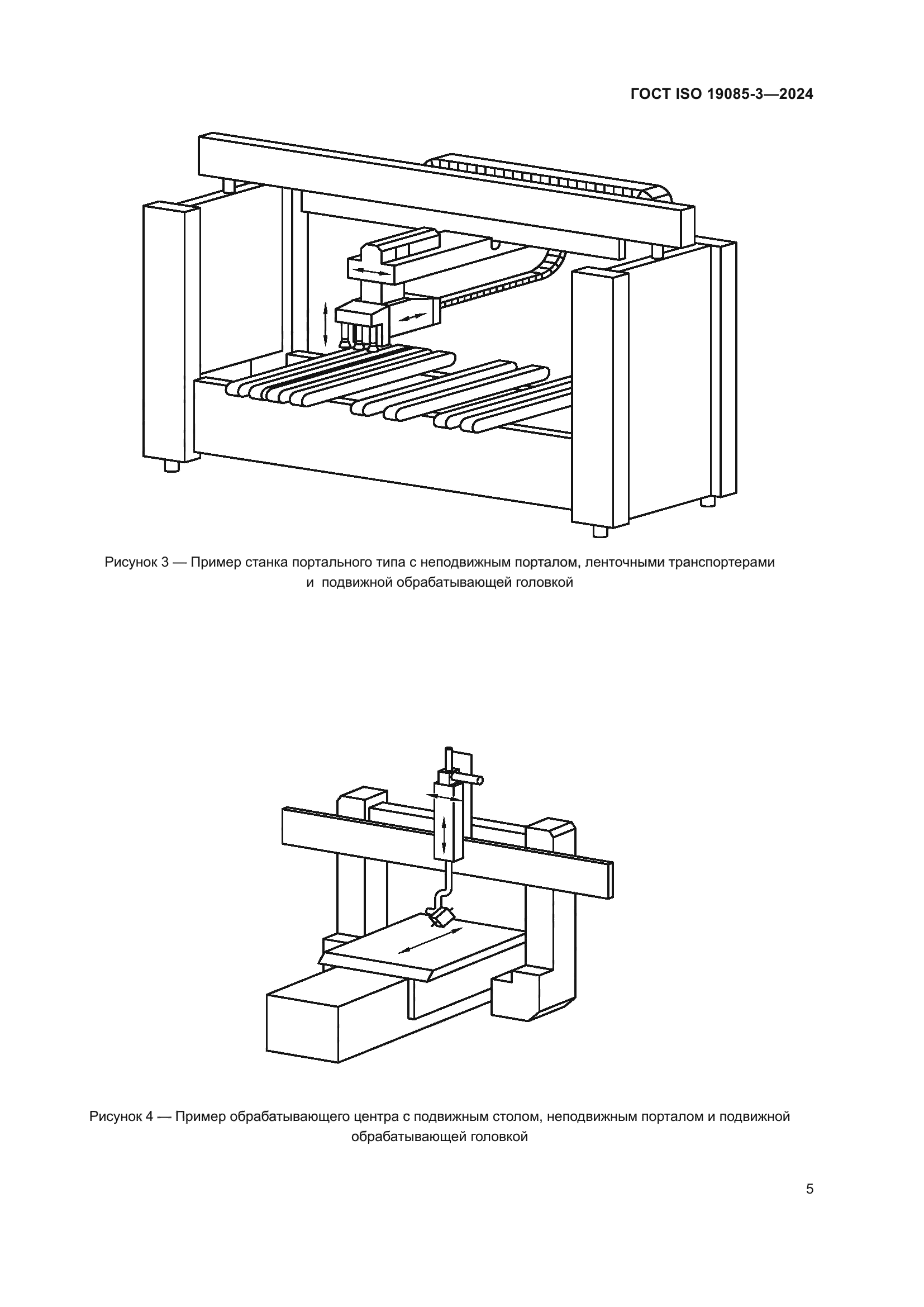 ГОСТ ISO 19085-3—2024

Рисунок 3 — Пример станка портального типа с неподвижным порталом, ленточными транспортерами и подвижной обрабатывающей головкой

Рисунок 4 — Пример обрабатывающего центра с подвижным столом, неподвижным порталом и подвижной обрабатывающей головкой

5