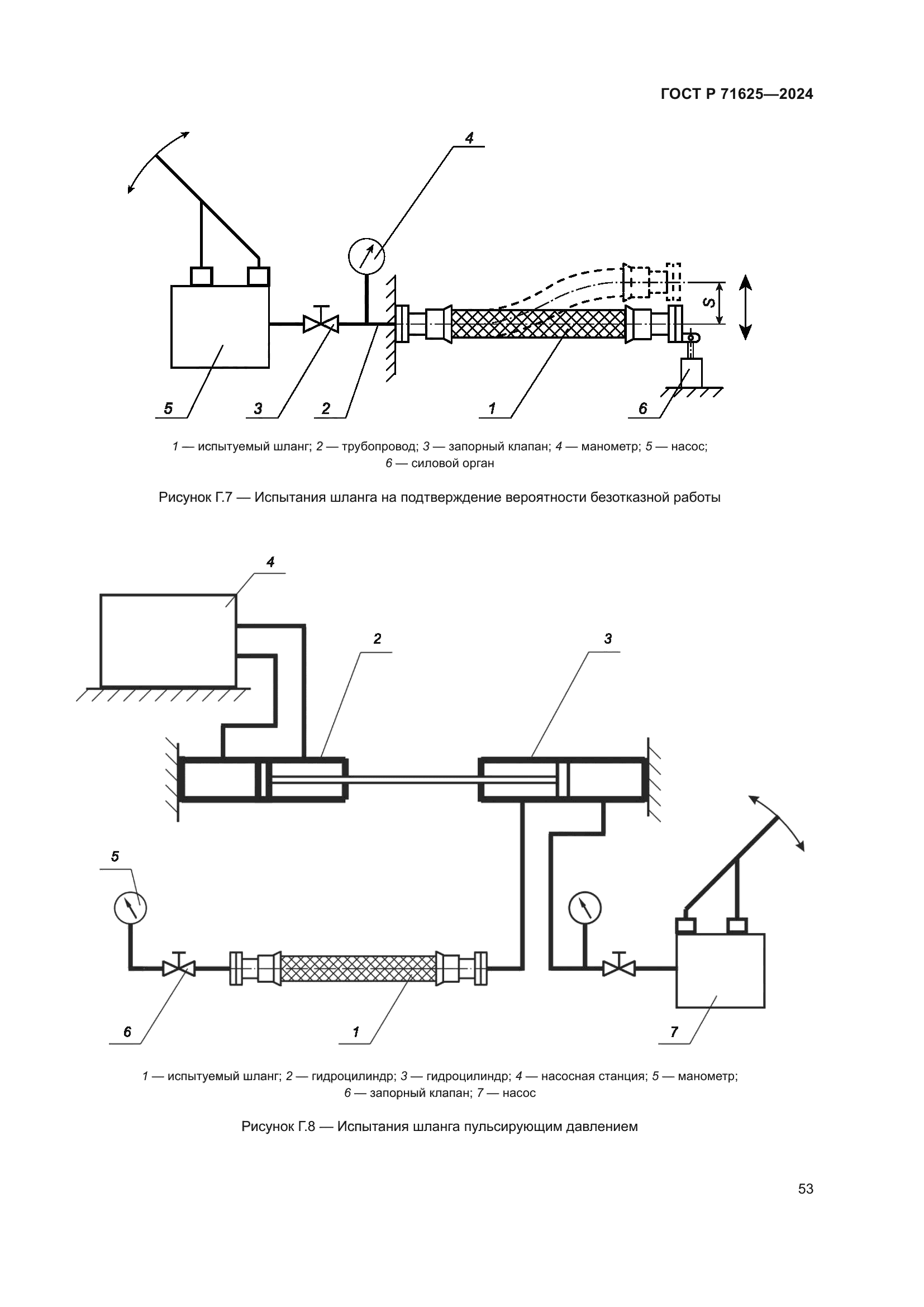 ГОСТ Р 71625—2024

4

S

5 3 2 1 6

1 — испытуемый шланг; 2 — трубопровод; 3 — запорный клапан; 4 — манометр; 5 — насос; 6 — силовой орган

Рисунок Г.7 — Испытания шланга на подтверждение вероятности безотказной работы

4

2

3

5

6 1 7

1 — испытуемый шланг; 2 — гидроцилиндр; 3 — гидроцилиндр; 4 — насосная станция; 5 — манометр; 6 — запорный клапан; 7 — насос

Рисунок Г.8 — Испытания шланга пульсирующим давлением

53