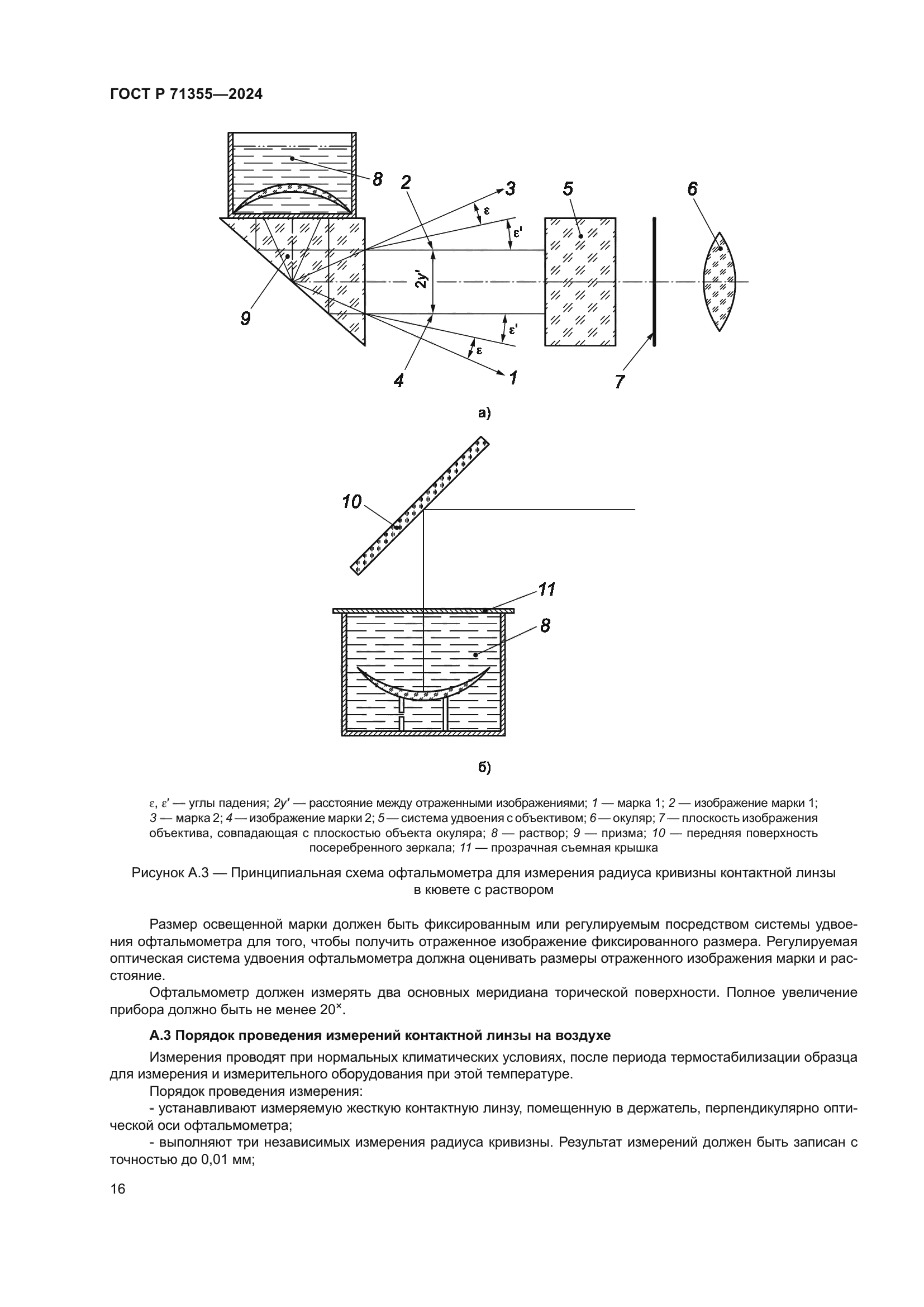 ГОСТ Р 71355—2024

8
2
3
5
6
ε
ε'
2y'
9
ε'
ε
4
1
7

а)

10
11
8

б)

ε, ε′ — углы падения; 2y′ — расстояние между отраженными изображениями; 1 — марка 1; 2 — изображение марки 1; 3 — марка 2; 4 — изображение марки 2; 5 — система удвоения с объективом; 6 — окуляр; 7 — плоскость изображения объектива, совпадающая с плоскостью объекта окуляра; 8 — раствор; 9 — призма; 10 — передняя поверхность посеребренного зеркала; 11 — прозрачная съемная крышка

Рисунок А.3 — Принципиальная схема офтальмометра для измерения радиуса кривизны контактной линзы в кювете с раствором

Размер освещенной марки должен быть фиксированным или регулируемым посредством системы удвоения офтальмометра для того, чтобы получить отраженное изображение фиксированного размера. Регулируемая оптическая система удвоения офтальмометра должна оценивать размеры отраженного изображения марки и расстояние.

Офтальмометр должен измерять два основных меридиана торической поверхности. Полное увеличение прибора должно быть не менее $20^{\times}$.

А.3 Порядок проведения измерений контактной линзы на воздухе

Измерения проводят при нормальных климатических условиях, после периода термостабилизации образца для измерения и измерительного оборудования при этой температуре.

Порядок проведения измерения:

- устанавливают измеряемую жесткую контактную линзу, помещенную в держатель, перпендикулярно оптической оси офтальмометра;

- выполняют три независимых измерения радиуса кривизны. Результат измерений должен быть записан с точностью до 0,01 мм;

16