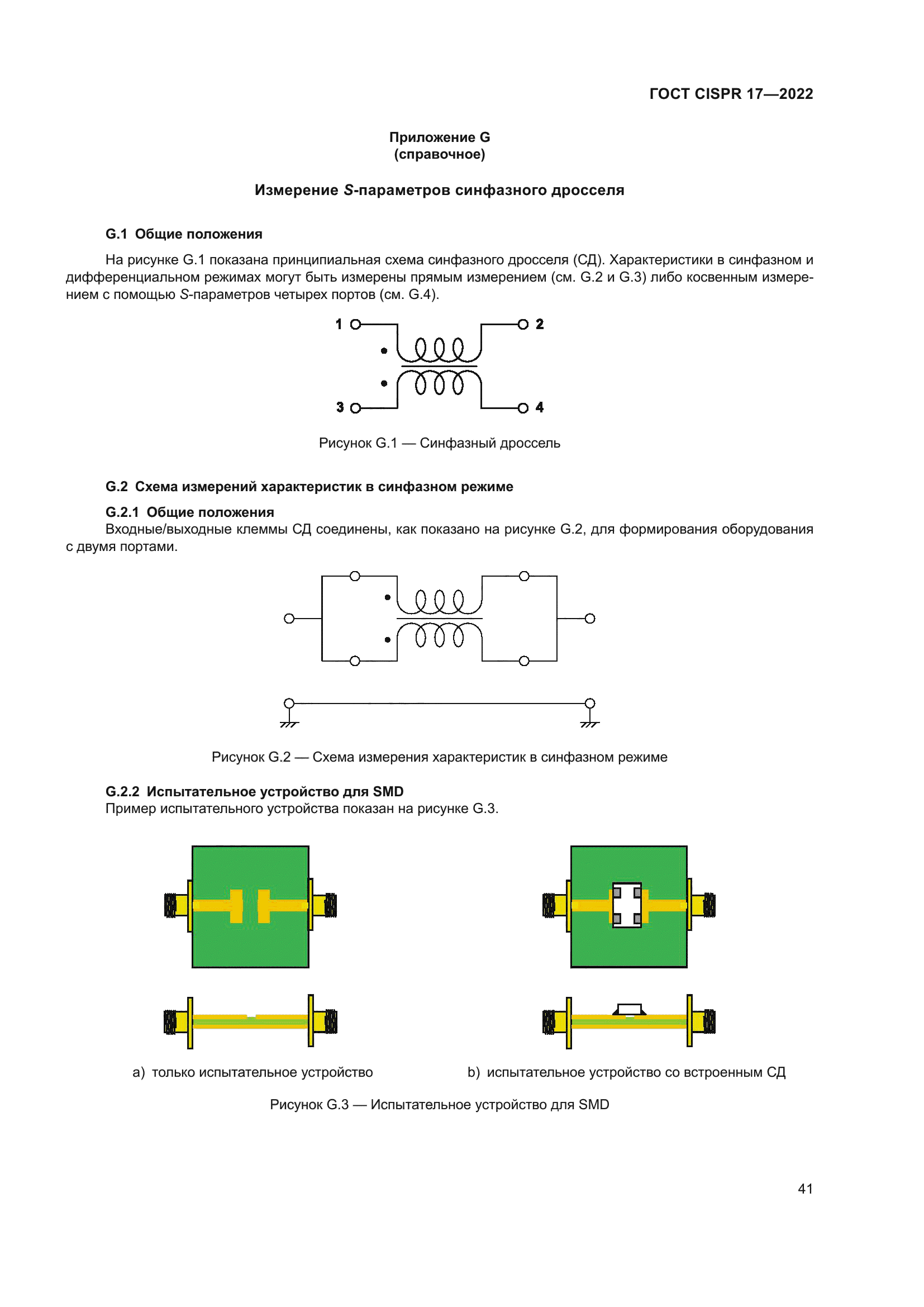 ГОСТ CISPR 17—2022

Приложение G
(справочное)

Измерение S-параметров синфазного дросселя

G.1 Общие положения

На рисунке G.1 показана принципиальная схема синфазного дросселя (СД). Характеристики в синфазном и дифференциальном режимах могут быть измерены прямым измерением (см. G.2 и G.3) либо косвенным измерением с помощью S-параметров четырех портов (см. G.4).

1
2
3
4

Рисунок G.1 — Синфазный дроссель

G.2 Схема измерений характеристик в синфазном режиме

G.2.1 Общие положения

Входные/выходные клеммы СД соединены, как показано на рисунке G.2, для формирования оборудования с двумя портами.

Рисунок G.2 — Схема измерения характеристик в синфазном режиме

G.2.2 Испытательное устройство для SMD

Пример испытательного устройства показан на рисунке G.3.

a) только испытательное устройство

b) испытательное устройство со встроенным СД

Рисунок G.3 — Испытательное устройство для SMD

41