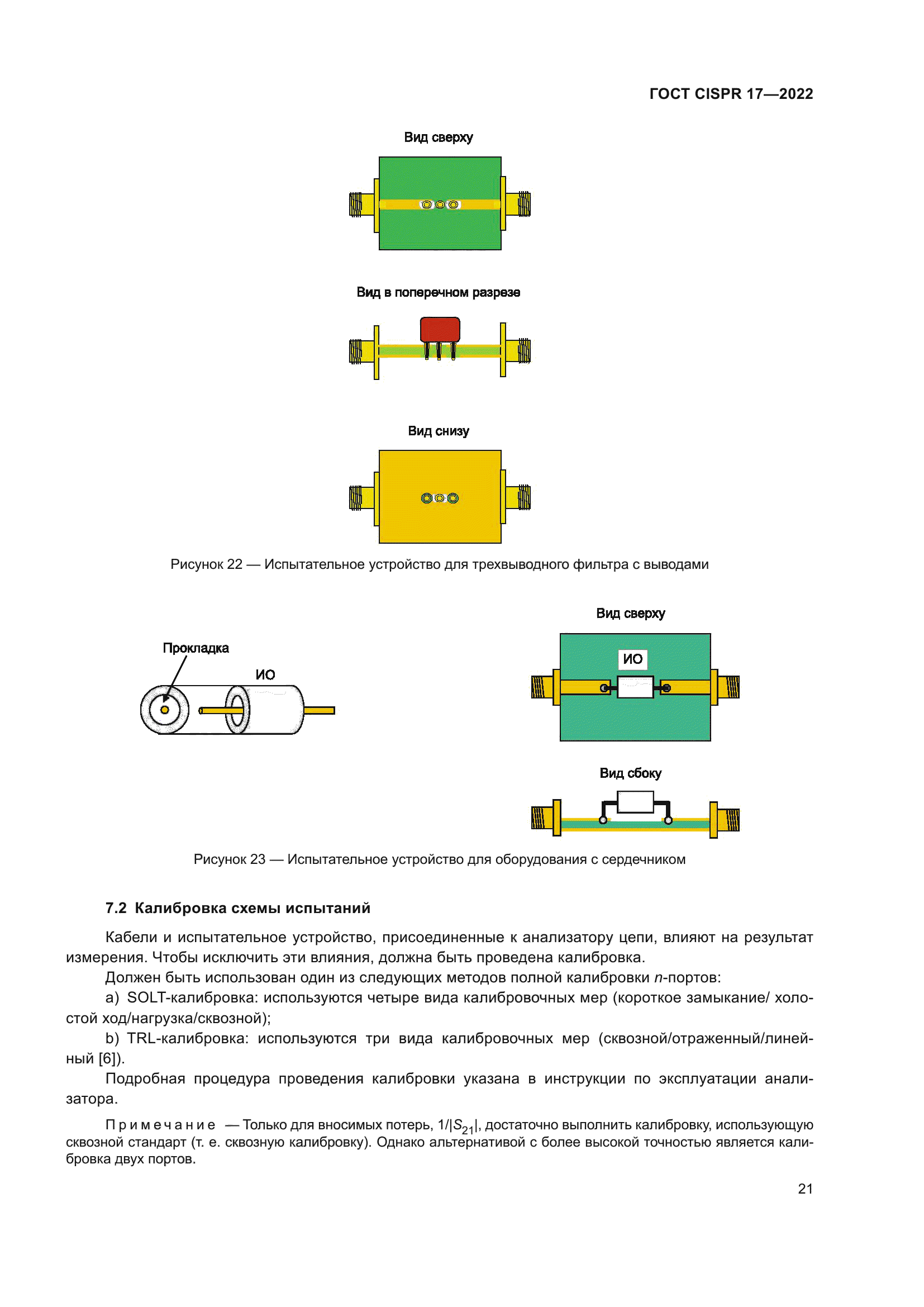 ГОСТ CISPR 17—2022

Вид сверху

Вид в поперечном разрезе

Вид снизу

Рисунок 22 — Испытательное устройство для трехвыводного фильтра с выводами

Прокладка

ИО

Вид сверху

ИО

Вид сбоку

Рисунок 23 — Испытательное устройство для оборудования с сердечником

7.2 Калибровка схемы испытаний

Кабели и испытательное устройство, присоединенные к анализатору цепи, влияют на результат измерения. Чтобы исключить эти влияния, должна быть проведена калибровка.

Должен быть использован один из следующих методов полной калибровки $n$-портов:

a) SOLT-калибровка: используются четыре вида калибровочных мер (короткое замыкание/ холостой ход/нагрузка/сквозной);

b) TRL-калибровка: используются три вида калибровочных мер (сквозной/отраженный/линейный [6]).

Подробная процедура проведения калибровки указана в инструкции по эксплуатации анализатора.

Примечание — Только для вносимых потерь, $1/|S_{21}|$, достаточно выполнить калибровку, использующую сквозной стандарт (т. е. сквозную калибровку). Однако альтернативой с более высокой точностью является калибровка двух портов.

21