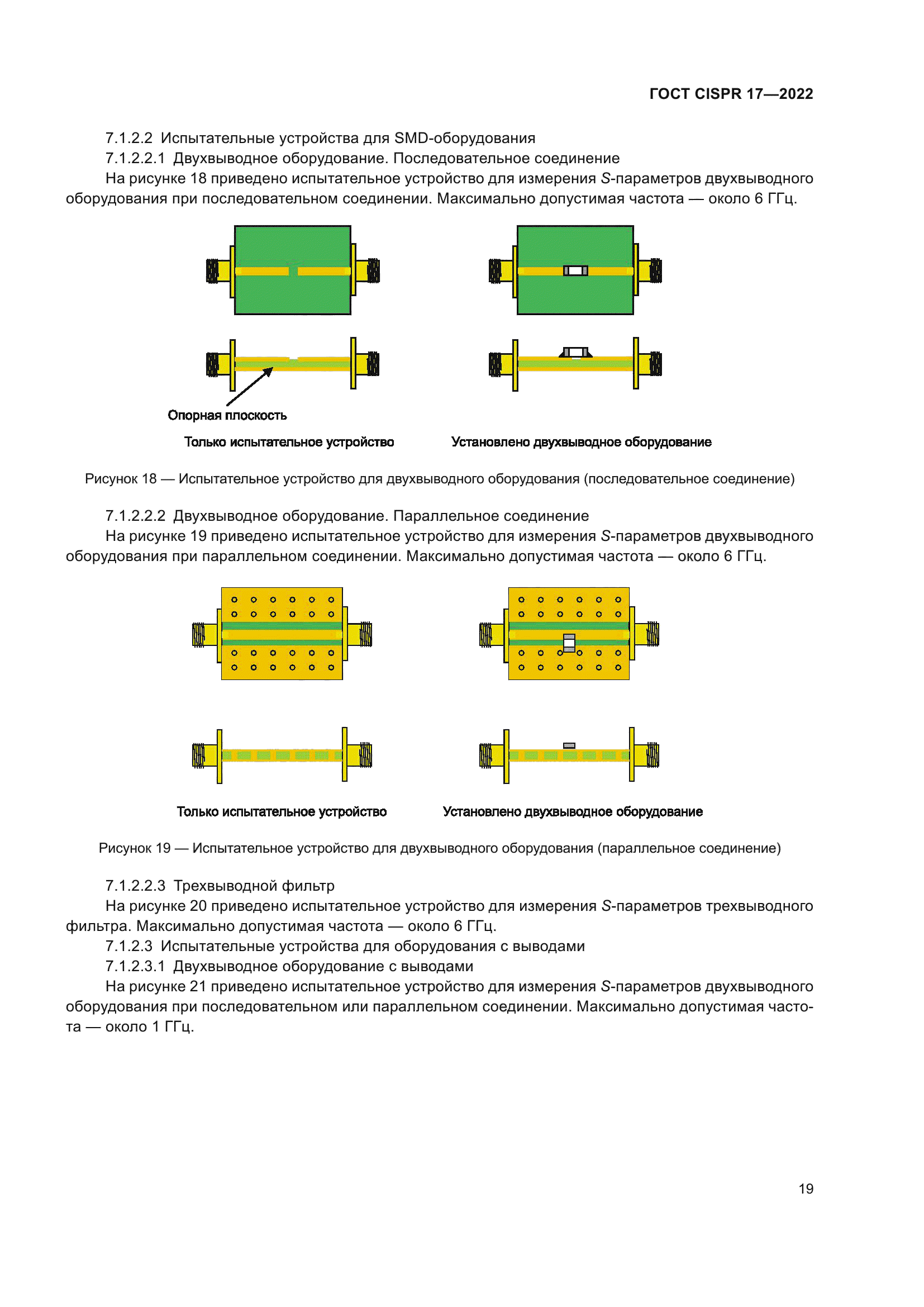 ГОСТ CISPR 17—2022

7.1.2.2 Испытательные устройства для SMD-оборудования

7.1.2.2.1 Двухвыводное оборудование. Последовательное соединение

На рисунке 18 приведено испытательное устройство для измерения $S$-параметров двухвыводного оборудования при последовательном соединении. Максимально допустимая частота — около 6 ГГц.

Опорная плоскость

Только испытательное устройство

Установлено двухвыводное оборудование

Рисунок 18 — Испытательное устройство для двухвыводного оборудования (последовательное соединение)

7.1.2.2.2 Двухвыводное оборудование. Параллельное соединение

На рисунке 19 приведено испытательное устройство для измерения $S$-параметров двухвыводного оборудования при параллельном соединении. Максимально допустимая частота — около 6 ГГц.

Только испытательное устройство

Установлено двухвыводное оборудование

Рисунок 19 — Испытательное устройство для двухвыводного оборудования (параллельное соединение)

7.1.2.2.3 Трехвыводной фильтр

На рисунке 20 приведено испытательное устройство для измерения $S$-параметров трехвыводного фильтра. Максимально допустимая частота — около 6 ГГц.

7.1.2.3 Испытательные устройства для оборудования с выводами

7.1.2.3.1 Двухвыводное оборудование с выводами

На рисунке 21 приведено испытательное устройство для измерения $S$-параметров двухвыводного оборудования при последовательном или параллельном соединении. Максимально допустимая частота — около 1 ГГц.

19