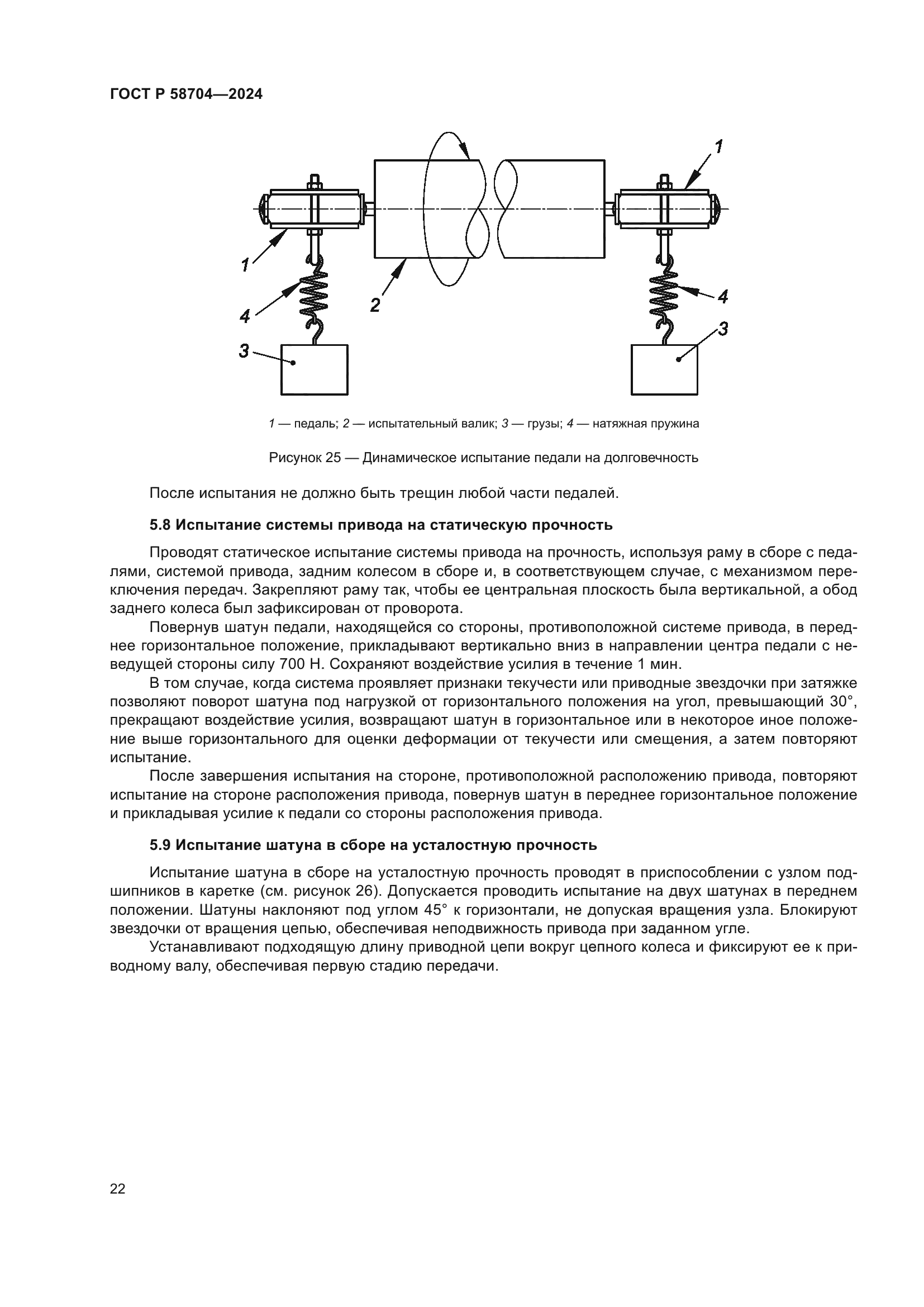 ГОСТ Р 58704—2024

1

1

2

4

4

3

3

1 — педаль; 2 — испытательный валик; 3 — грузы; 4 — натяжная пружина

Рисунок 25 — Динамическое испытание педали на долговечность

После испытания не должно быть трещин любой части педалей.

5.8 Испытание системы привода на статическую прочность

Проводят статическое испытание системы привода на прочность, используя раму в сборе с педалями, системой привода, задним колесом в сборе и, в соответствующем случае, с механизмом переключения передач. Закрепляют раму так, чтобы ее центральная плоскость была вертикальной, а обод заднего колеса был зафиксирован от проворота.

Повернув шатун педали, находящейся со стороны, противоположной системе привода, в переднее горизонтальное положение, прикладывают вертикально вниз в направлении центра педали с неведущей стороны силу 700 Н. Сохраняют воздействие усилия в течение 1 мин.

В том случае, когда система проявляет признаки текучести или приводные звездочки при затяжке позволяют поворот шатуна под нагрузкой от горизонтального положения на угол, превышающий 30°, прекращают воздействие усилия, возвращают шатун в горизонтальное или в некоторое иное положение выше горизонтального для оценки деформации от текучести или смещения, а затем повторяют испытание.

После завершения испытания на стороне, противоположной расположению привода, повторяют испытание на стороне расположения привода, повернув шатун в переднее горизонтальное положение и прикладывая усилие к педали со стороны расположения привода.

5.9 Испытание шатуна в сборе на усталостную прочность

Испытание шатуна в сборе на усталостную прочность проводят в приспособлении с узлом подшипников в каретке (см. рисунок 26). Допускается проводить испытание на двух шатунах в переднем положении. Шатуны наклоняют под углом 45° к горизонтали, не допуская вращения узла. Блокируют звездочки от вращения цепью, обеспечивая неподвижность привода при заданном угле.

Устанавливают подходящую длину приводной цепи вокруг цепного колеса и фиксируют ее к приводному валу, обеспечивая первую стадию передачи.

22