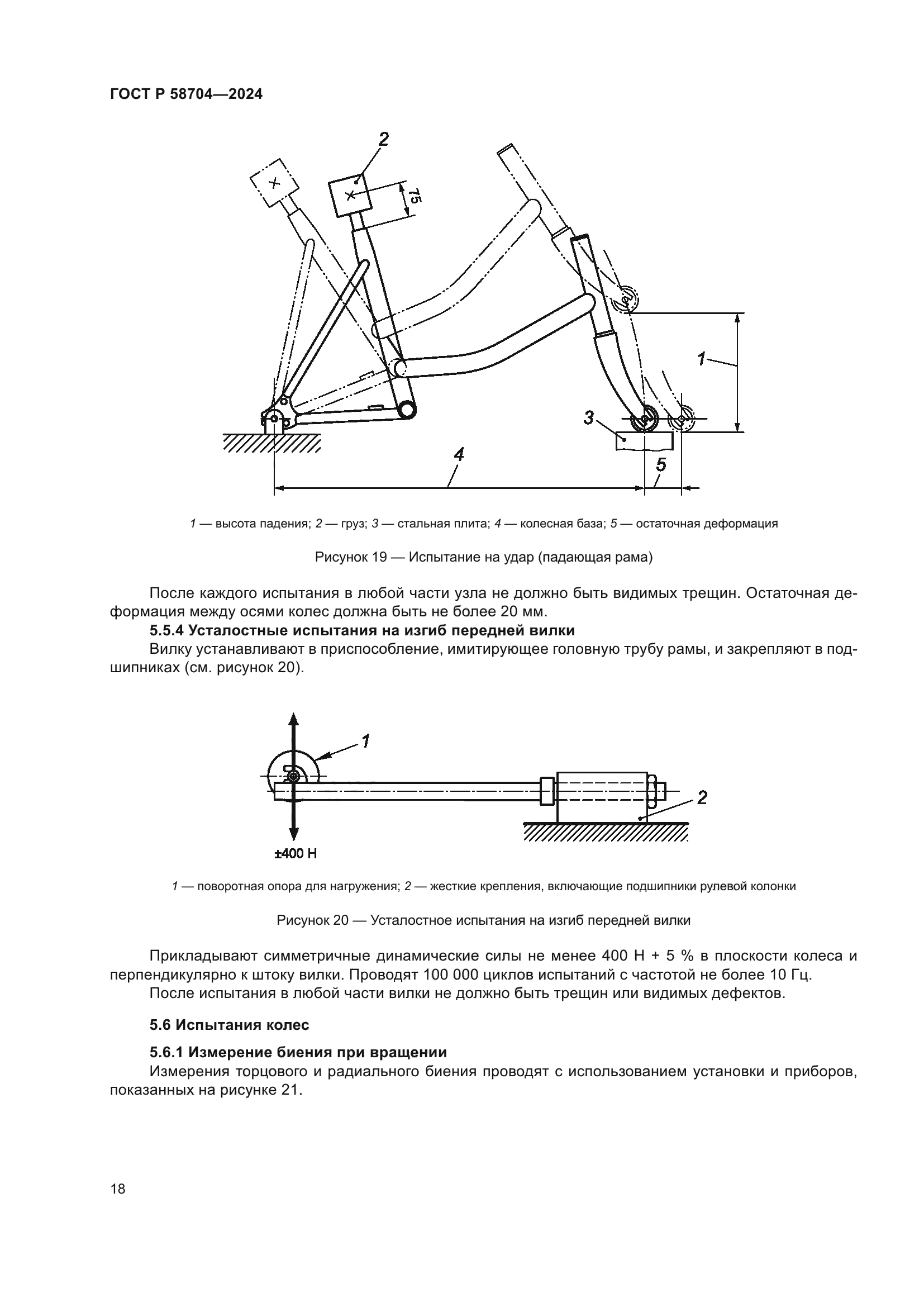 ГОСТ Р 58704—2024

2

75

1

3

4

5

1 — высота падения; 2 — груз; 3 — стальная плита; 4 — колесная база; 5 — остаточная деформация

Рисунок 19 — Испытание на удар (падающая рама)

После каждого испытания в любой части узла не должно быть видимых трещин. Остаточная деформация между осями колес должна быть не более 20 мм.

5.5.4 Усталостные испытания на изгиб передней вилки

Вилку устанавливают в приспособление, имитирующее головную трубу рамы, и закрепляют в подшипниках (см. рисунок 20).

1

2

±400 Н

1 — поворотная опора для нагружения; 2 — жесткие крепления, включающие подшипники рулевой колонки

Рисунок 20 — Усталостное испытания на изгиб передней вилки

Прикладывают симметричные динамические силы не менее 400 Н + 5 % в плоскости колеса и перпендикулярно к штоку вилки. Проводят 100 000 циклов испытаний с частотой не более 10 Гц.

После испытания в любой части вилки не должно быть трещин или видимых дефектов.

5.6 Испытания колес

5.6.1 Измерение биения при вращении

Измерения торцового и радиального биения проводят с использованием установки и приборов, показанных на рисунке 21.

18