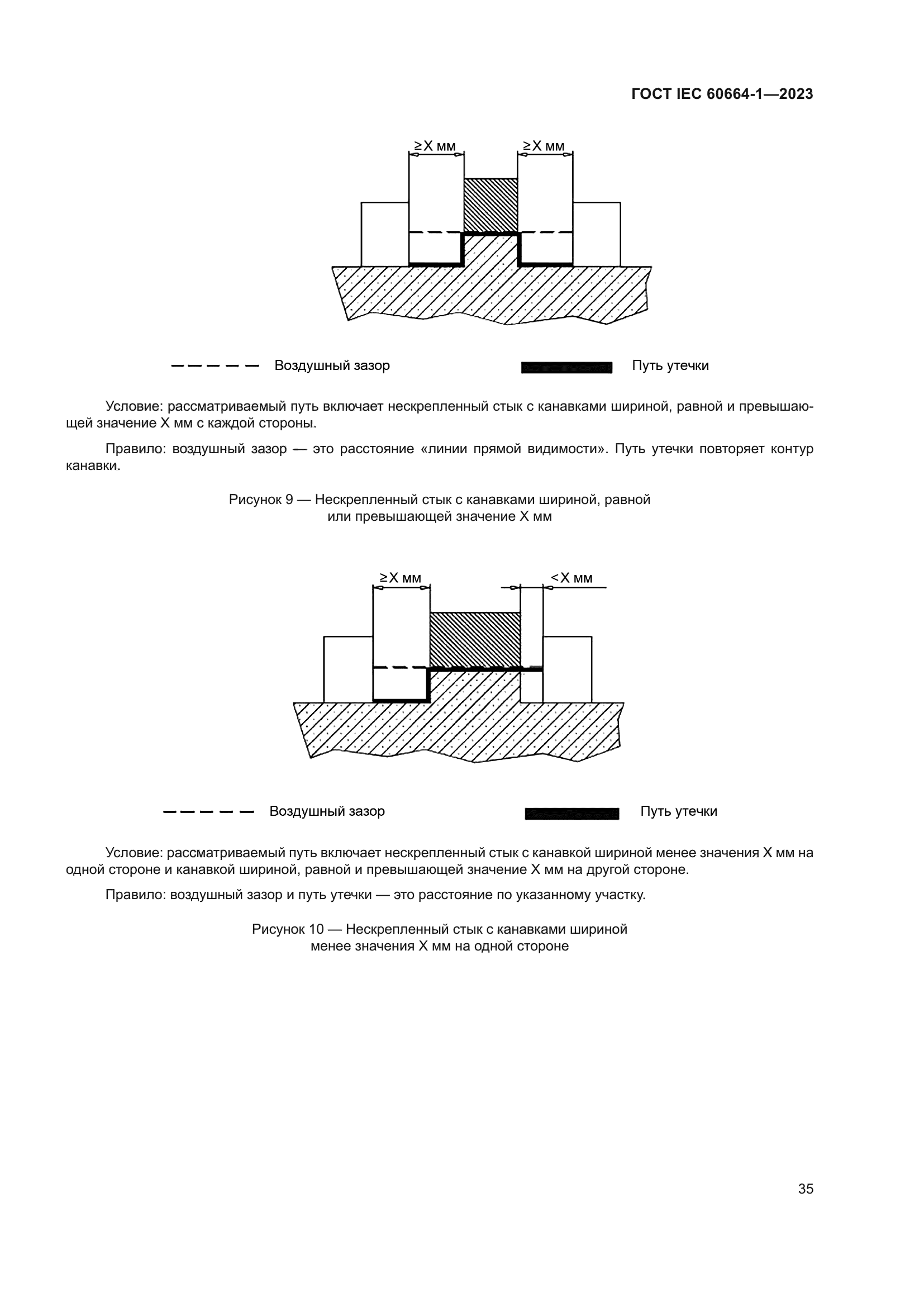 ГОСТ IEC 60664-1—2023

≥X мм

≥X мм

Воздушный зазор

Путь утечки

Условие: рассматриваемый путь включает нескрепленный стык с канавками шириной, равной и превышающей значение X мм с каждой стороны.

Правило: воздушный зазор — это расстояние «линии прямой видимости». Путь утечки повторяет контур канавки.

Рисунок 9 — Нескрепленный стык с канавками шириной, равной или превышающей значение X мм

≥X мм

<X мм

Воздушный зазор

Путь утечки

Условие: рассматриваемый путь включает нескрепленный стык с канавкой шириной менее значения X мм на одной стороне и канавкой шириной, равной и превышающей значение X мм на другой стороне.

Правило: воздушный зазор и путь утечки — это расстояние по указанному участку.

Рисунок 10 — Нескрепленный стык с канавками шириной менее значения X мм на одной стороне

35