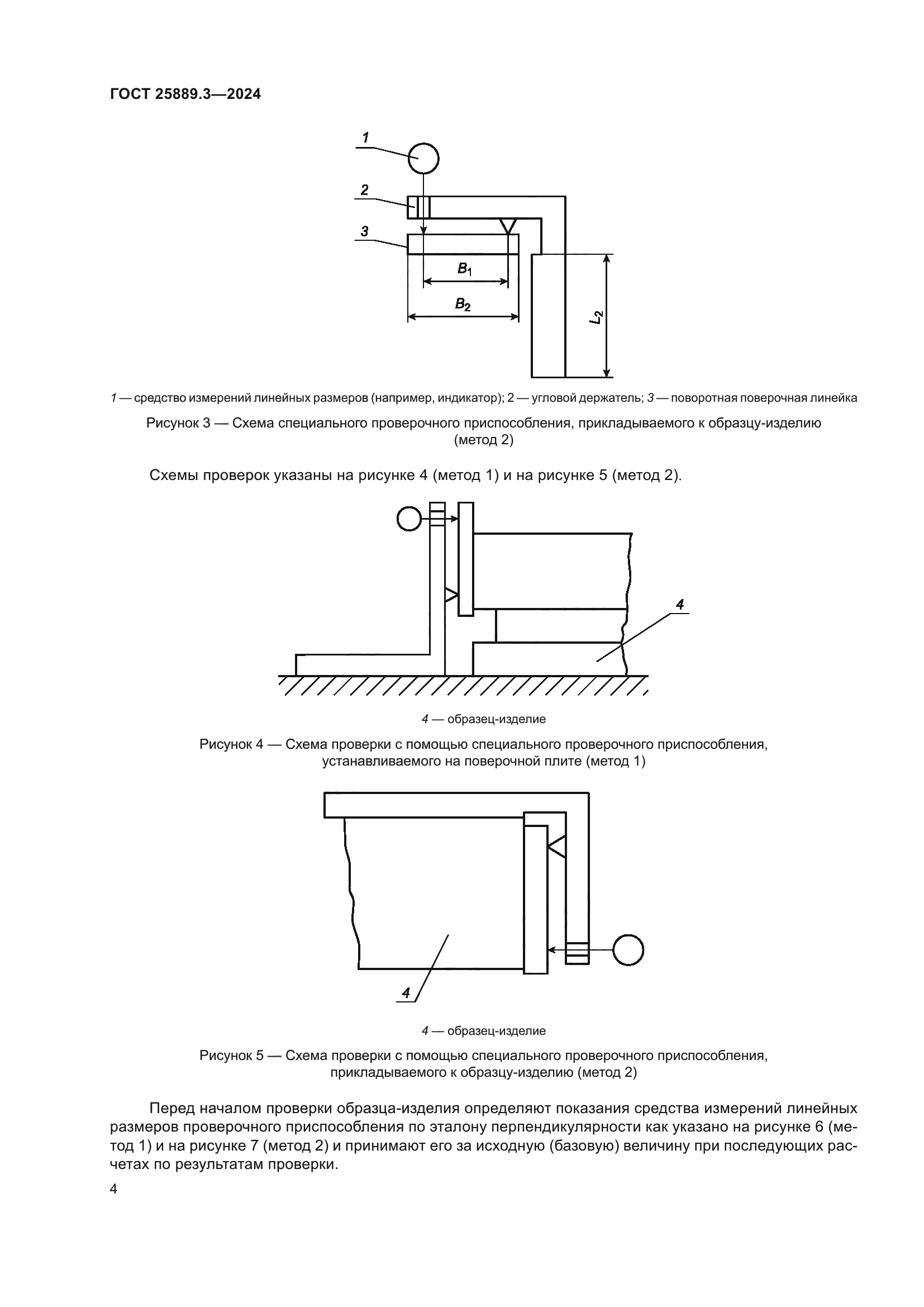 ГОСТ 25889.3—2024

1

2

3

$B_1$

$B_2$

$L_2$

1 — средство измерений линейных размеров (например, индикатор); 2 — угловой держатель; 3 — поворотная поверочная линейка

Рисунок 3 — Схема специального проверочного приспособления, прикладываемого к образцу-изделию (метод 2)

Схемы проверок указаны на рисунке 4 (метод 1) и на рисунке 5 (метод 2).

4

4 — образец-изделие

Рисунок 4 — Схема проверки с помощью специального проверочного приспособления, устанавливаемого на поверочной плите (метод 1)

4

4 — образец-изделие

Рисунок 5 — Схема проверки с помощью специального проверочного приспособления, прикладываемого к образцу-изделию (метод 2)

Перед началом проверки образца-изделия определяют показания средства измерений линейных размеров проверочного приспособления по эталону перпендикулярности как указано на рисунке 6 (метод 1) и на рисунке 7 (метод 2) и принимают его за исходную (базовую) величину при последующих расчетах по результатам проверки.

4