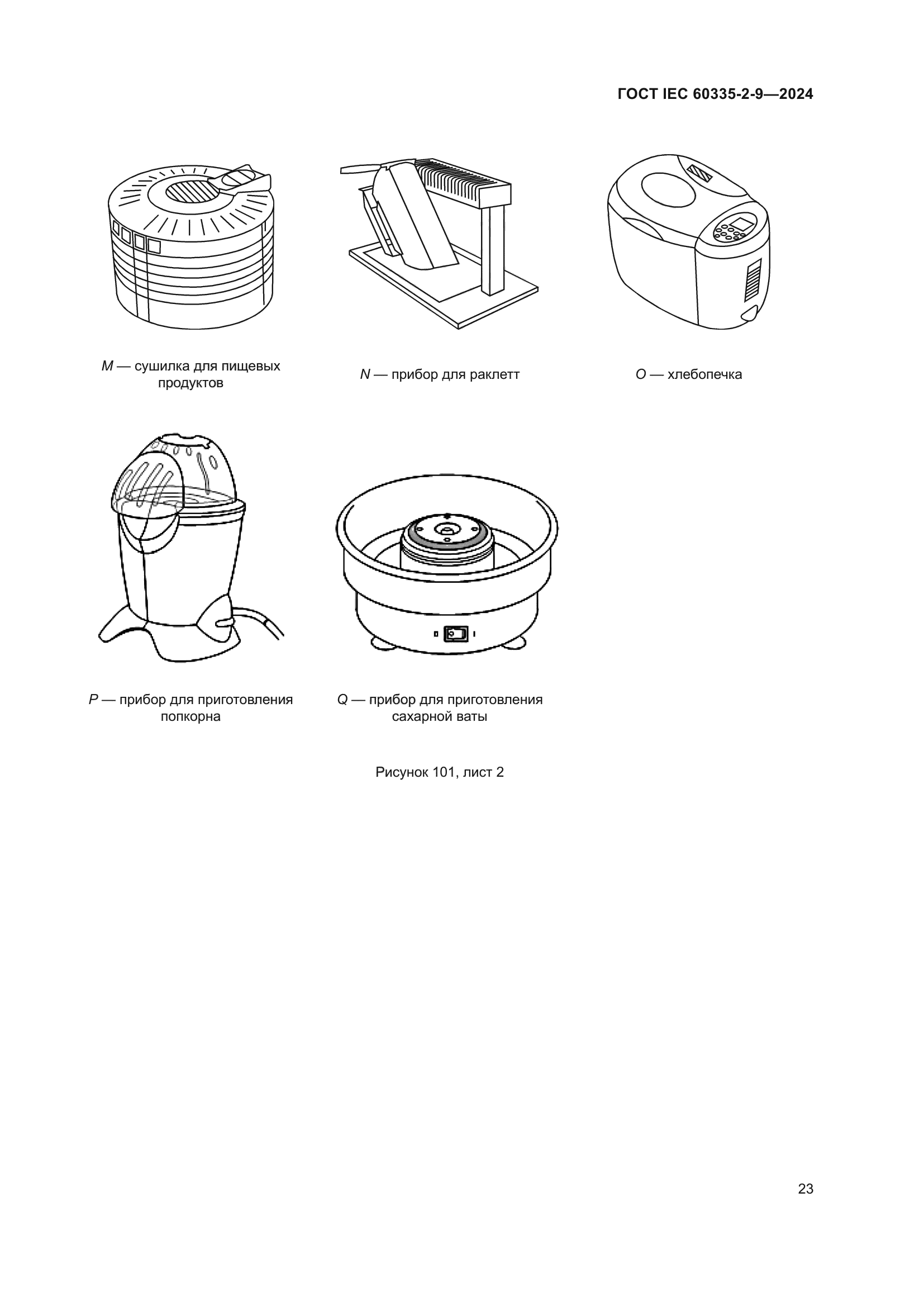 ГОСТ IEC 60335-2-9—2024

M — сушилка для пищевых продуктов

N — прибор для раклетт

O — хлебопечка

P — прибор для приготовления попкорна

Q — прибор для приготовления сахарной ваты

Рисунок 101, лист 2

23