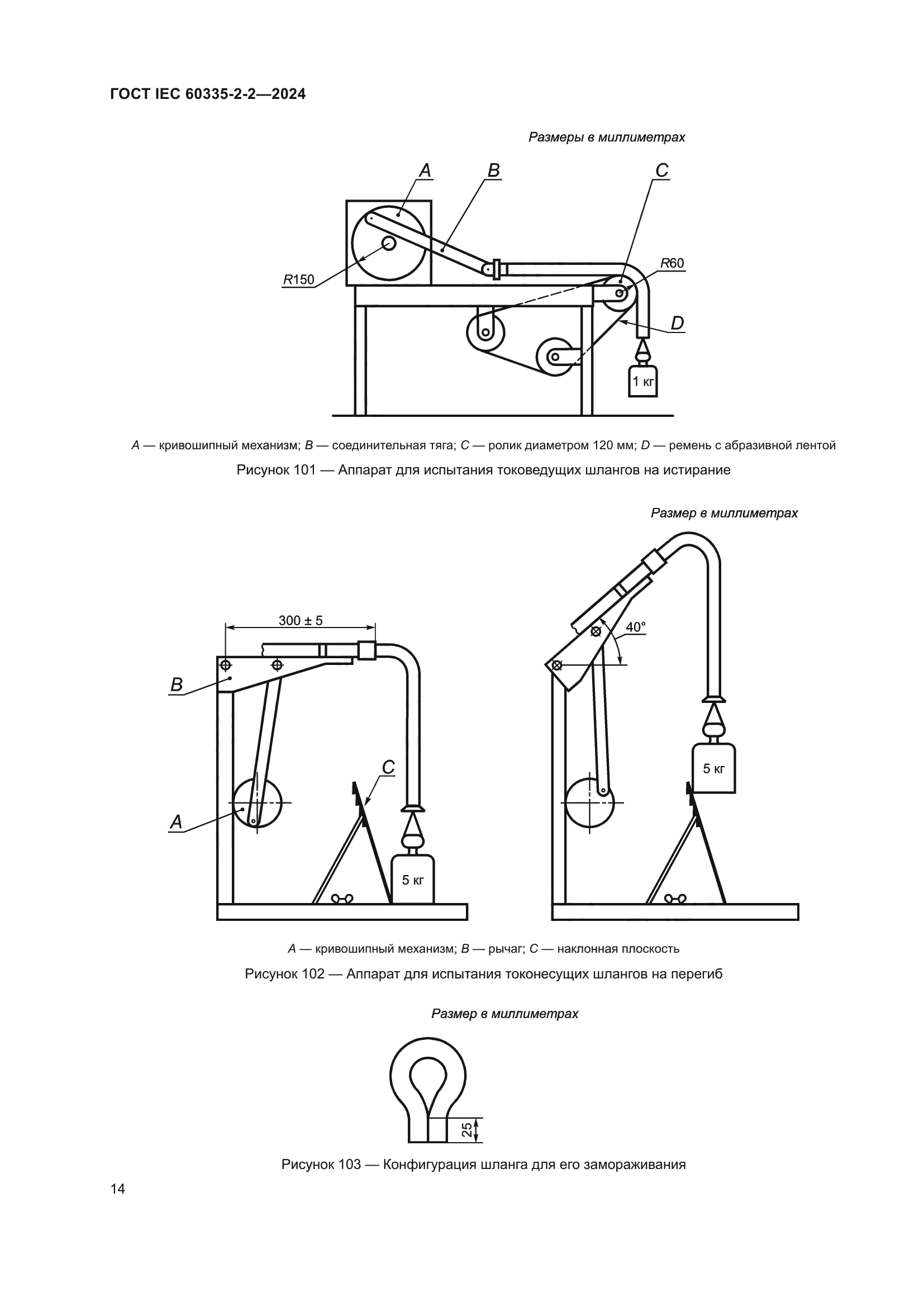 ГОСТ IEC 60335-2-2—2024

Размеры в миллиметрах

A B C

R150

R60

D

1 кг

A — кривошипный механизм; B — соединительная тяга; C — ролик диаметром 120 мм; D — ремень с абразивной лентой

Рисунок 101 — Аппарат для испытания токоведущих шлангов на истирание

Размер в миллиметрах

300 ± 5

B

C

A

5 кг

40°

5 кг

A — кривошипный механизм; B — рычаг; C — наклонная плоскость

Рисунок 102 — Аппарат для испытания токонесущих шлангов на перегиб

Размер в миллиметрах

25

Рисунок 103 — Конфигурация шланга для его замораживания

14