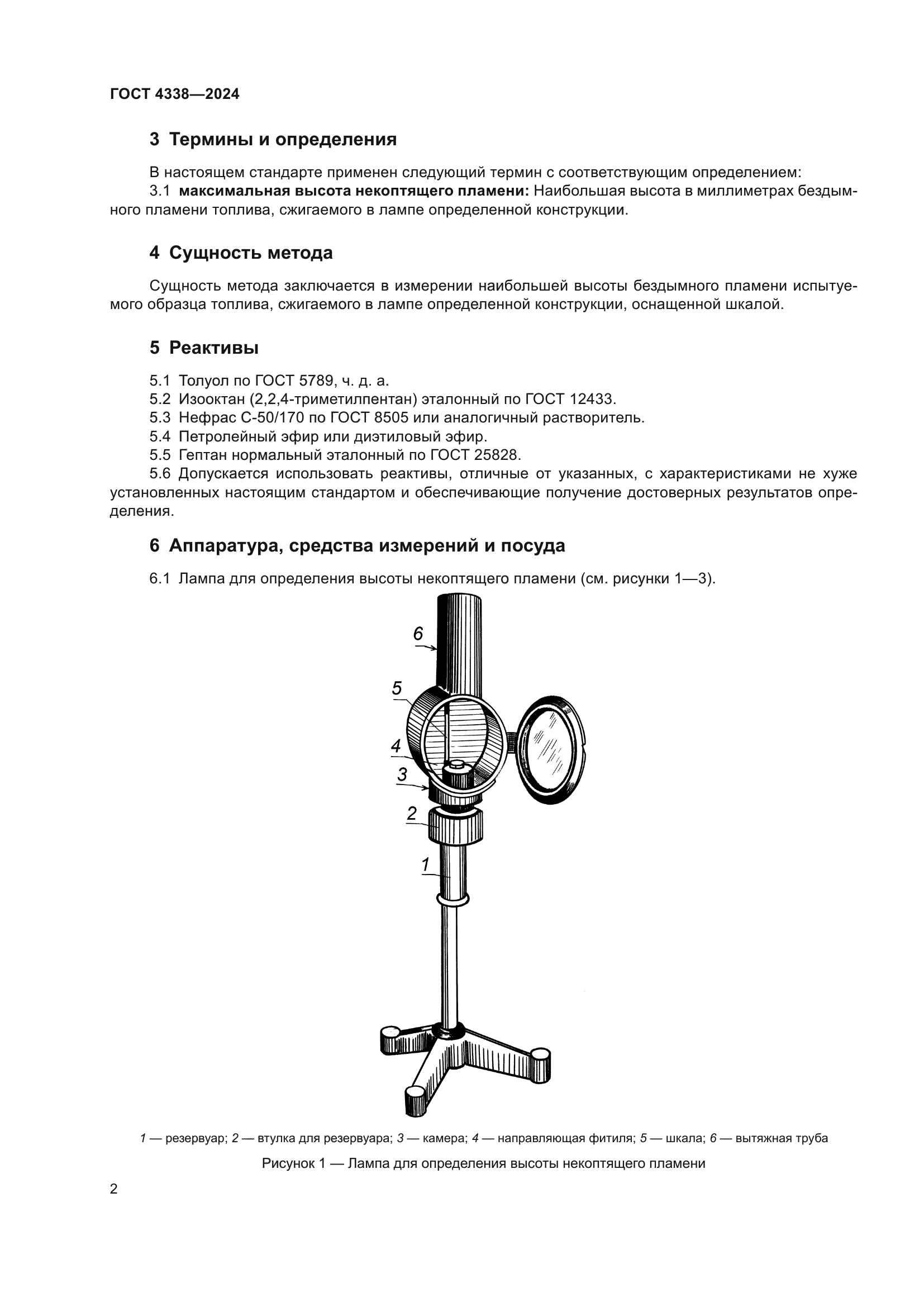 ГОСТ 4338—2024

3 Термины и определения

В настоящем стандарте применен следующий термин с соответствующим определением:

3.1 максимальная высота некоптящего пламени: Наибольшая высота в миллиметрах бездымного пламени топлива, сжигаемого в лампе определенной конструкции.

4 Сущность метода

Сущность метода заключается в измерении наибольшей высоты бездымного пламени испытуемого образца топлива, сжигаемого в лампе определенной конструкции, оснащенной шкалой.

5 Реактивы

5.1 Толуол по ГОСТ 5789, ч. д. а.

5.2 Изооктан (2,2,4-триметилпентан) эталонный по ГОСТ 12433.

5.3 Нефрас С-50/170 по ГОСТ 8505 или аналогичный растворитель.

5.4 Петролейный эфир или диэтиловый эфир.

5.5 Гептан нормальный эталонный по ГОСТ 25828.

5.6 Допускается использовать реактивы, отличные от указанных, с характеристиками не хуже установленных настоящим стандартом и обеспечивающие получение достоверных результатов определения.

6 Аппаратура, средства измерений и посуда

6.1 Лампа для определения высоты некоптящего пламени (см. рисунки 1—3).

6
5
4
3
2
1

1 — резервуар; 2 — втулка для резервуара; 3 — камера; 4 — направляющая фитиля; 5 — шкала; 6 — вытяжная труба

Рисунок 1 — Лампа для определения высоты некоптящего пламени

2