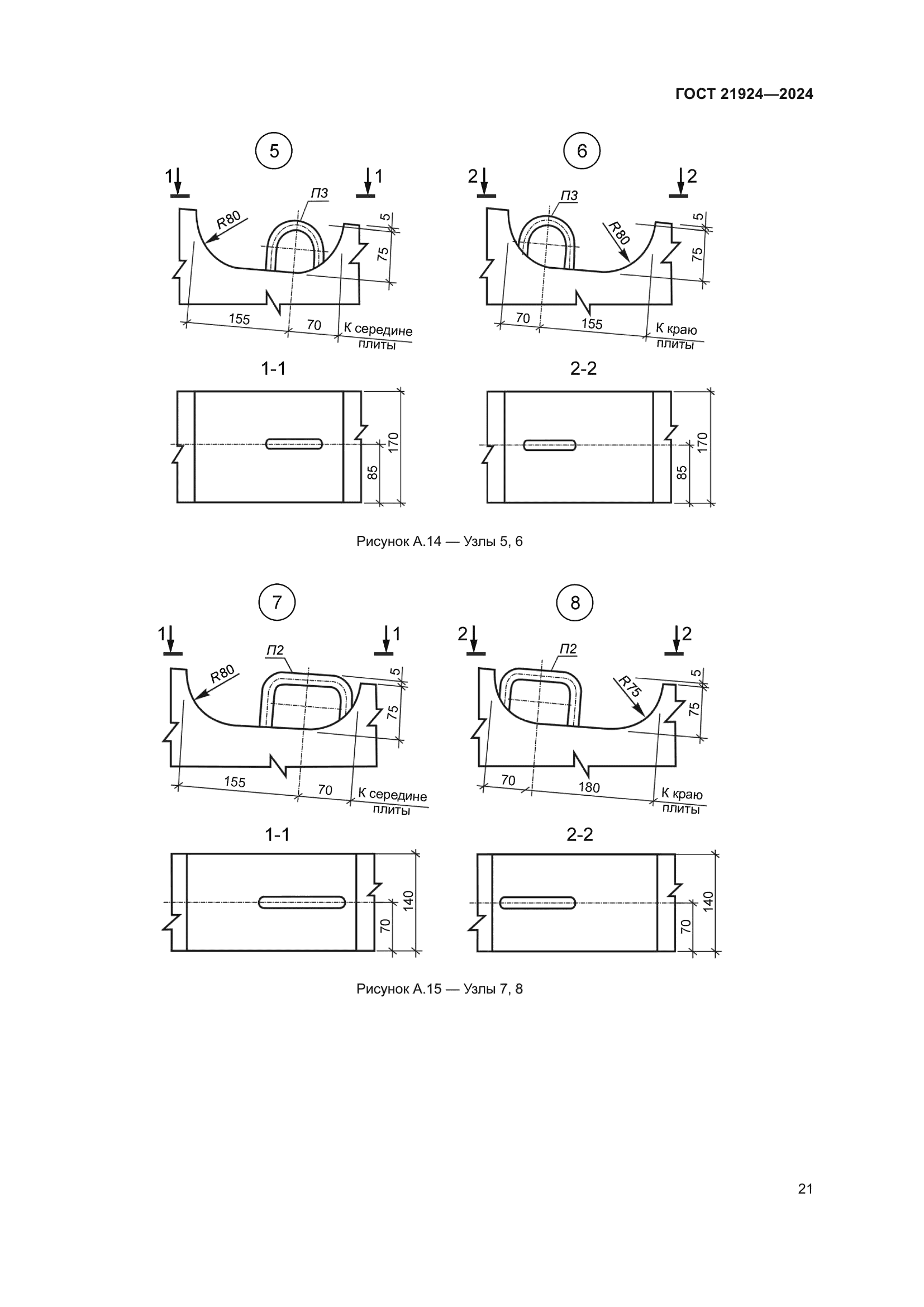 ГОСТ 21924—2024

5

1 1

П3

R80

5

75

155 70 К середине плиты

6

2 2

П3

R80

5

75

70 155 К краю плиты

1-1

170

85

2-2

170

85

Рисунок А.14 — Узлы 5, 6

7

1 1

П2

R80

5

75

155 70 К середине плиты

8

2 2

П2

R75

5

75

70 180 К краю плиты

1-1

140

70

2-2

140

70

Рисунок А.15 — Узлы 7, 8

21