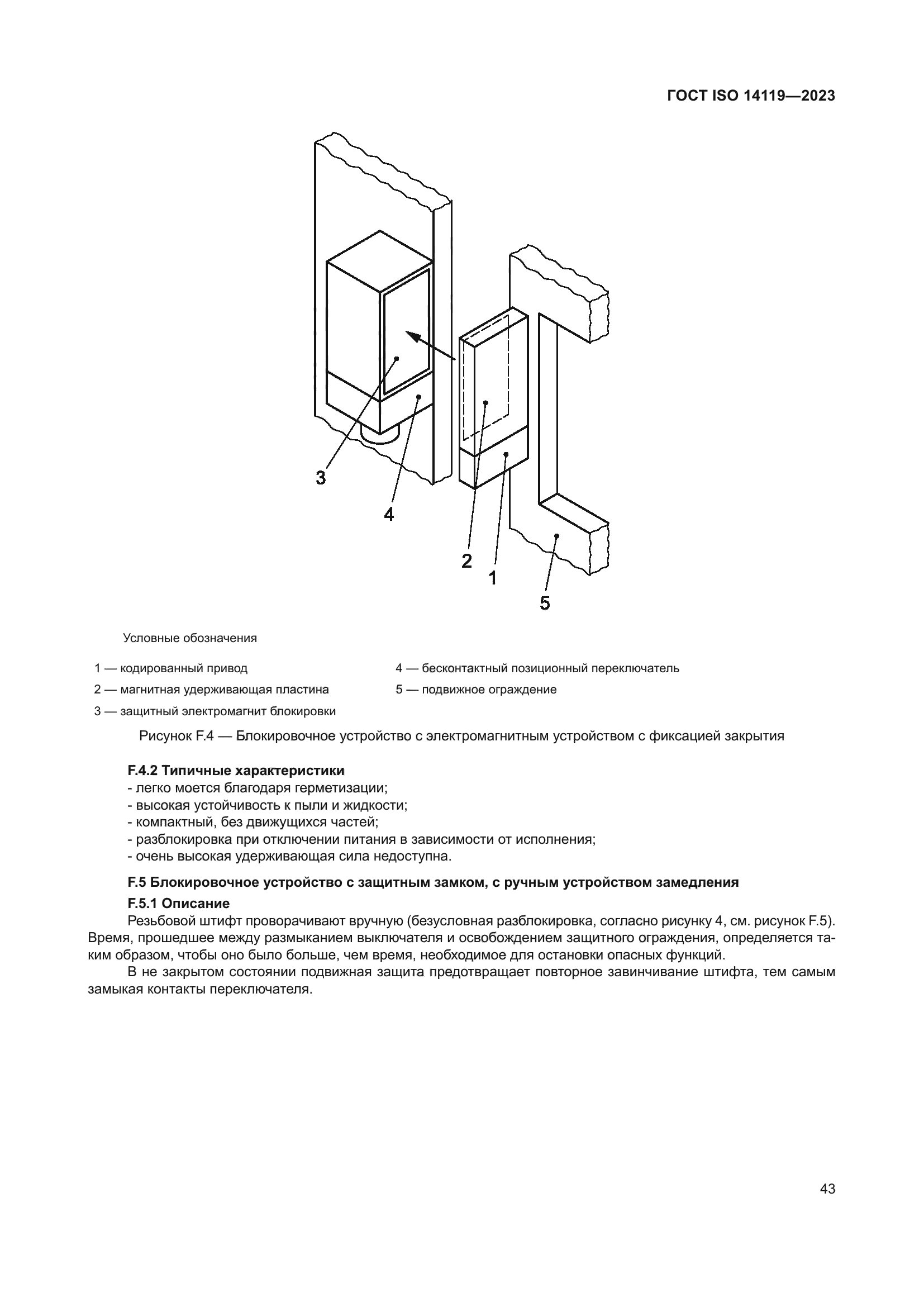 ГОСТ ISO 14119—2023

3

4

2

1

5

Условные обозначения

1 — кодированный привод

2 — магнитная удерживающая пластина

3 — защитный электромагнит блокировки

4 — бесконтактный позиционный переключатель

5 — подвижное ограждение

Рисунок F.4 — Блокировочное устройство с электромагнитным устройством с фиксацией закрытия

F.4.2 Типичные характеристики
- легко моется благодаря герметизации;
- высокая устойчивость к пыли и жидкости;
- компактный, без движущихся частей;
- разблокировка при отключении питания в зависимости от исполнения;
- очень высокая удерживающая сила недоступна.

F.5 Блокировочное устройство с защитным замком, с ручным устройством замедления

F.5.1 Описание
Резьбовой штифт проворачивают вручную (безусловная разблокировка, согласно рисунку 4, см. рисунок F.5). Время, прошедшее между размыканием выключателя и освобождением защитного ограждения, определяется таким образом, чтобы оно было больше, чем время, необходимое для остановки опасных функций.

В не закрытом состоянии подвижная защита предотвращает повторное завинчивание штифта, тем самым замыкая контакты переключателя.

43