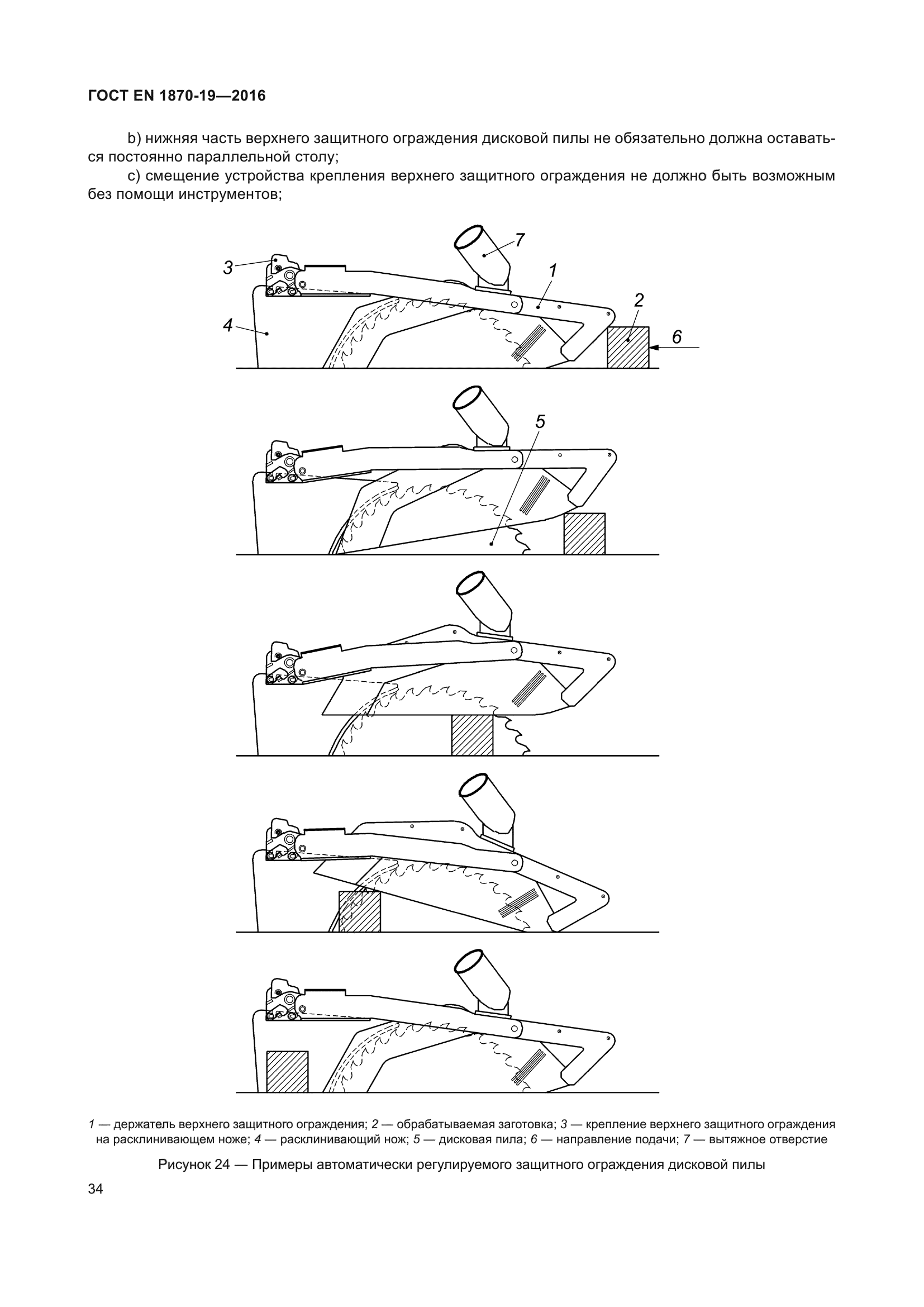 ГОСТ EN 1870-19—2016

b) нижняя часть верхнего защитного ограждения дисковой пилы не обязательно должна оставаться постоянно параллельной столу;

c) смещение устройства крепления верхнего защитного ограждения не должно быть возможным без помощи инструментов;

7
3
1
2
4
6
5

1 — держатель верхнего защитного ограждения; 2 — обрабатываемая заготовка; 3 — крепление верхнего защитного ограждения на расклинивающем ноже; 4 — расклинивающий нож; 5 — дисковая пила; 6 — направление подачи; 7 — вытяжное отверстие

Рисунок 24 — Примеры автоматически регулируемого защитного ограждения дисковой пилы

34