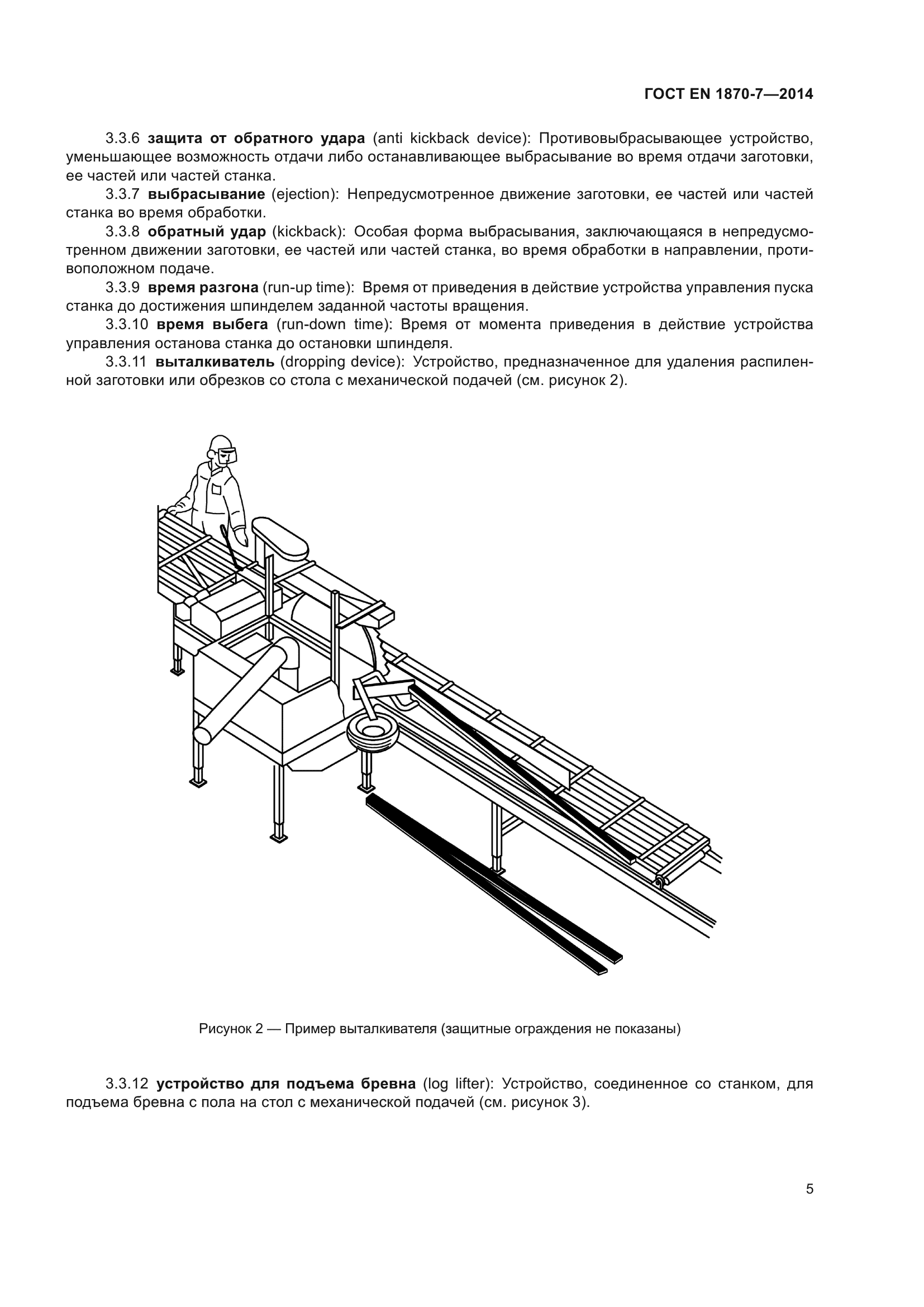 ГОСТ EN 1870-7—2014

3.3.6 защита от обратного удара (anti kickback device): Противовыбрасывающее устройство, уменьшающее возможность отдачи либо останавливающее выбрасывание во время отдачи заготовки, ее частей или частей станка.

3.3.7 выбрасывание (ejection): Непредусмотренное движение заготовки, ее частей или частей станка во время обработки.

3.3.8 обратный удар (kickback): Особая форма выбрасывания, заключающаяся в непредусмотренном движении заготовки, ее частей или частей станка, во время обработки в направлении, противоположном подаче.

3.3.9 время разгона (run-up time): Время от приведения в действие устройства управления пуска станка до достижения шпинделем заданной частоты вращения.

3.3.10 время выбега (run-down time): Время от момента приведения в действие устройства управления останова станка до остановки шпинделя.

3.3.11 выталкиватель (dropping device): Устройство, предназначенное для удаления распиленной заготовки или обрезков со стола с механической подачей (см. рисунок 2).

Рисунок 2 — Пример выталкивателя (защитные ограждения не показаны)

3.3.12 устройство для подъема бревна (log lifter): Устройство, соединенное со станком, для подъема бревна с пола на стол с механической подачей (см. рисунок 3).

5