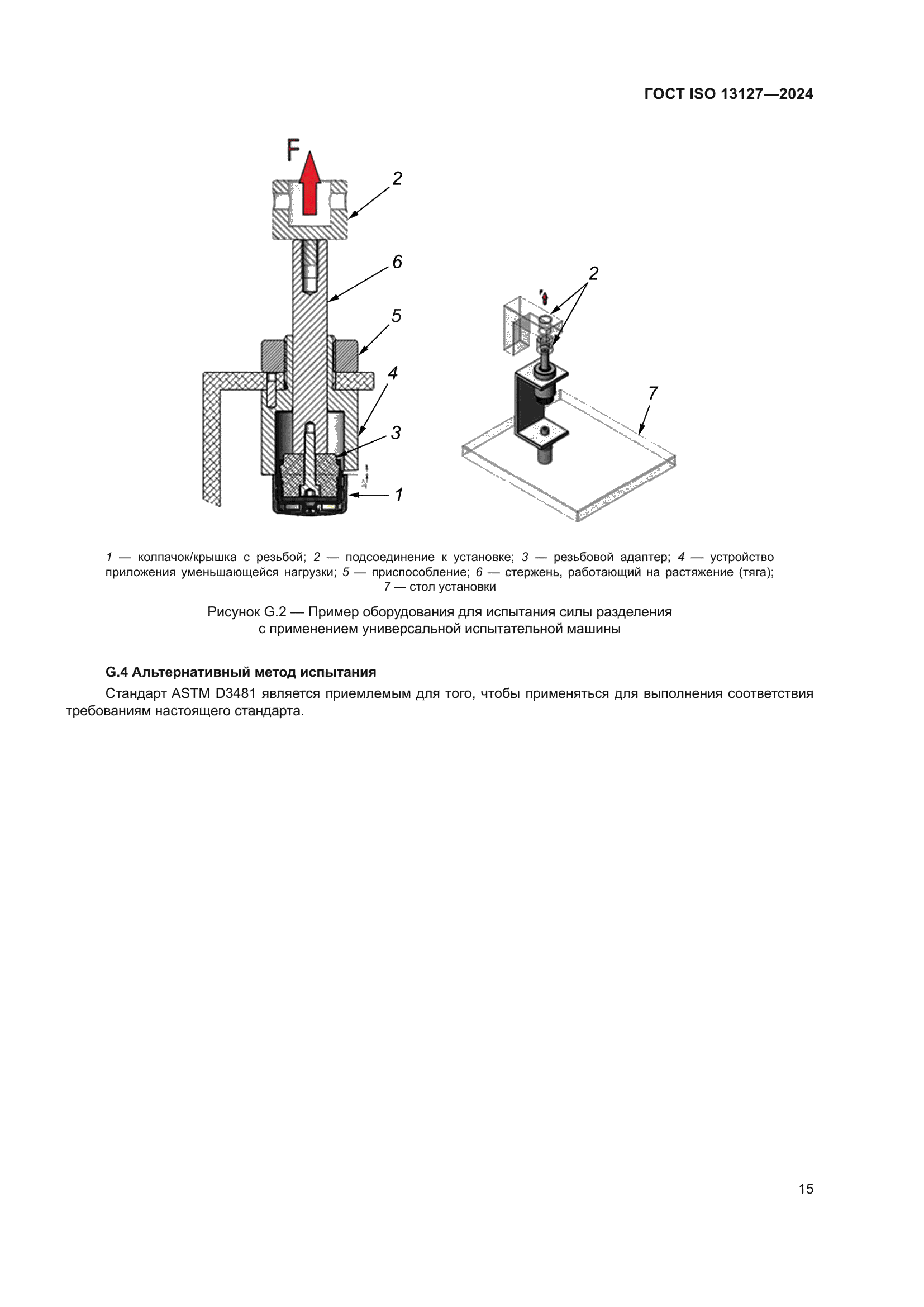 ГОСТ ISO 13127—2024

F

2

6

5

4

3

1

2

7

1 — колпачок/крышка с резьбой; 2 — подсоединение к установке; 3 — резьбовой адаптер; 4 — устройство приложения уменьшающейся нагрузки; 5 — приспособление; 6 — стержень, работающий на растяжение (тяга); 7 — стол установки

Рисунок G.2 — Пример оборудования для испытания силы разделения с применением универсальной испытательной машины

G.4 Альтернативный метод испытания

Стандарт ASTM D3481 является приемлемым для того, чтобы применяться для выполнения соответствия требованиям настоящего стандарта.

15