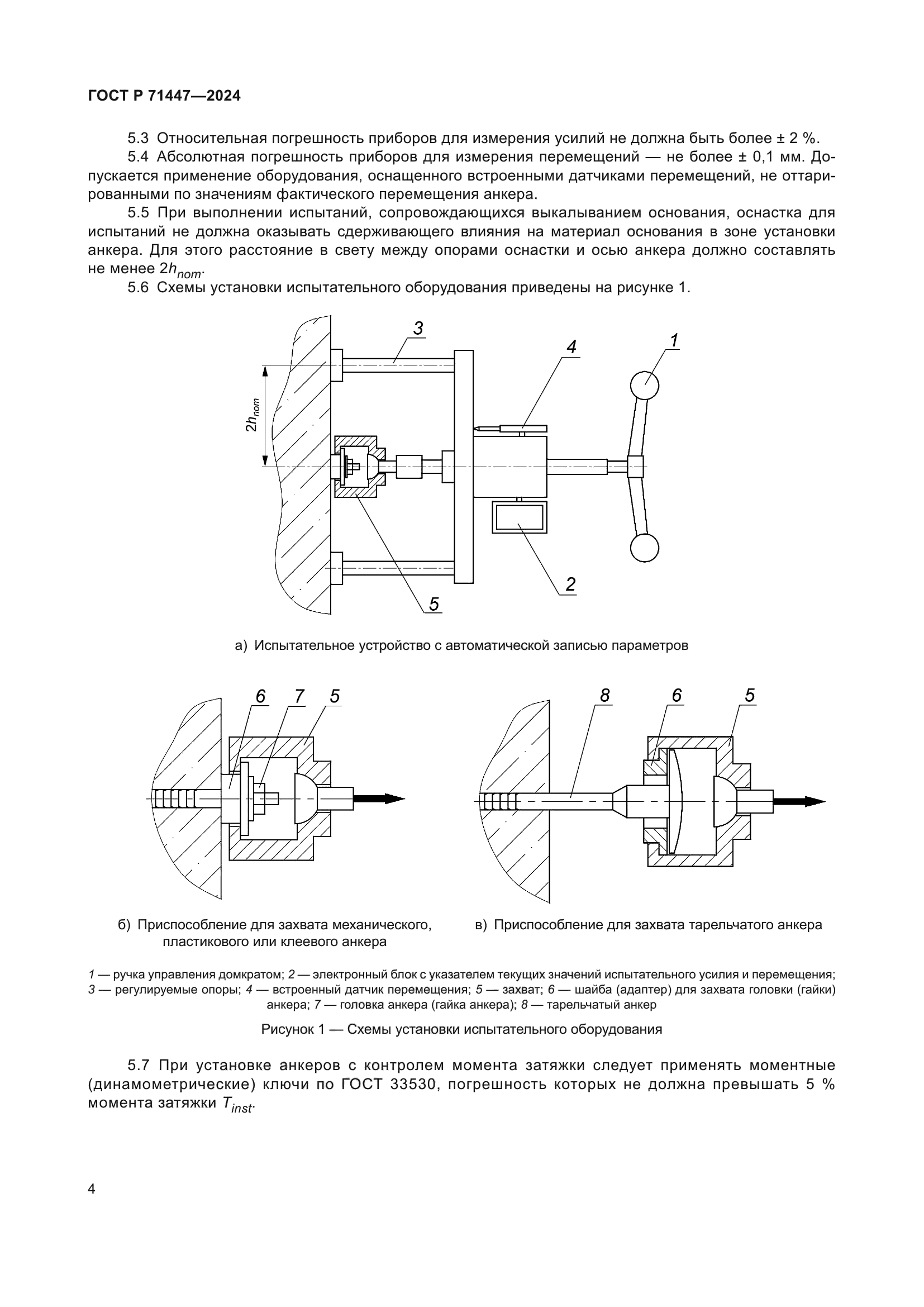 ГОСТ Р 71447—2024

5.3 Относительная погрешность приборов для измерения усилий не должна быть более ± 2 %.

5.4 Абсолютная погрешность приборов для измерения перемещений — не более ± 0,1 мм. Допускается применение оборудования, оснащенного встроенными датчиками перемещений, не оттарированными по значениям фактического перемещения анкера.

5.5 При выполнении испытаний, сопровождающихся выкалыванием основания, оснастка для испытаний не должна оказывать сдерживающего влияния на материал основания в зоне установки анкера. Для этого расстояние в свету между опорами оснастки и осью анкера должно составлять не менее $2h_{nom}$.

5.6 Схемы установки испытательного оборудования приведены на рисунке 1.

3
4
1
$2h_{nom}$
2
5

а) Испытательное устройство с автоматической записью параметров

6 7 5

8 6 5

б) Приспособление для захвата механического, пластикового или клеевого анкера

в) Приспособление для захвата тарельчатого анкера

1 — ручка управления домкратом; 2 — электронный блок с указателем текущих значений испытательного усилия и перемещения; 3 — регулируемые опоры; 4 — встроенный датчик перемещения; 5 — захват; 6 — шайба (адаптер) для захвата головки (гайки) анкера; 7 — головка анкера (гайка анкера); 8 — тарельчатый анкер

Рисунок 1 — Схемы установки испытательного оборудования

5.7 При установке анкеров с контролем момента затяжки следует применять моментные (динамометрические) ключи по ГОСТ 33530, погрешность которых не должна превышать 5 % момента затяжки $T_{inst}$.

4