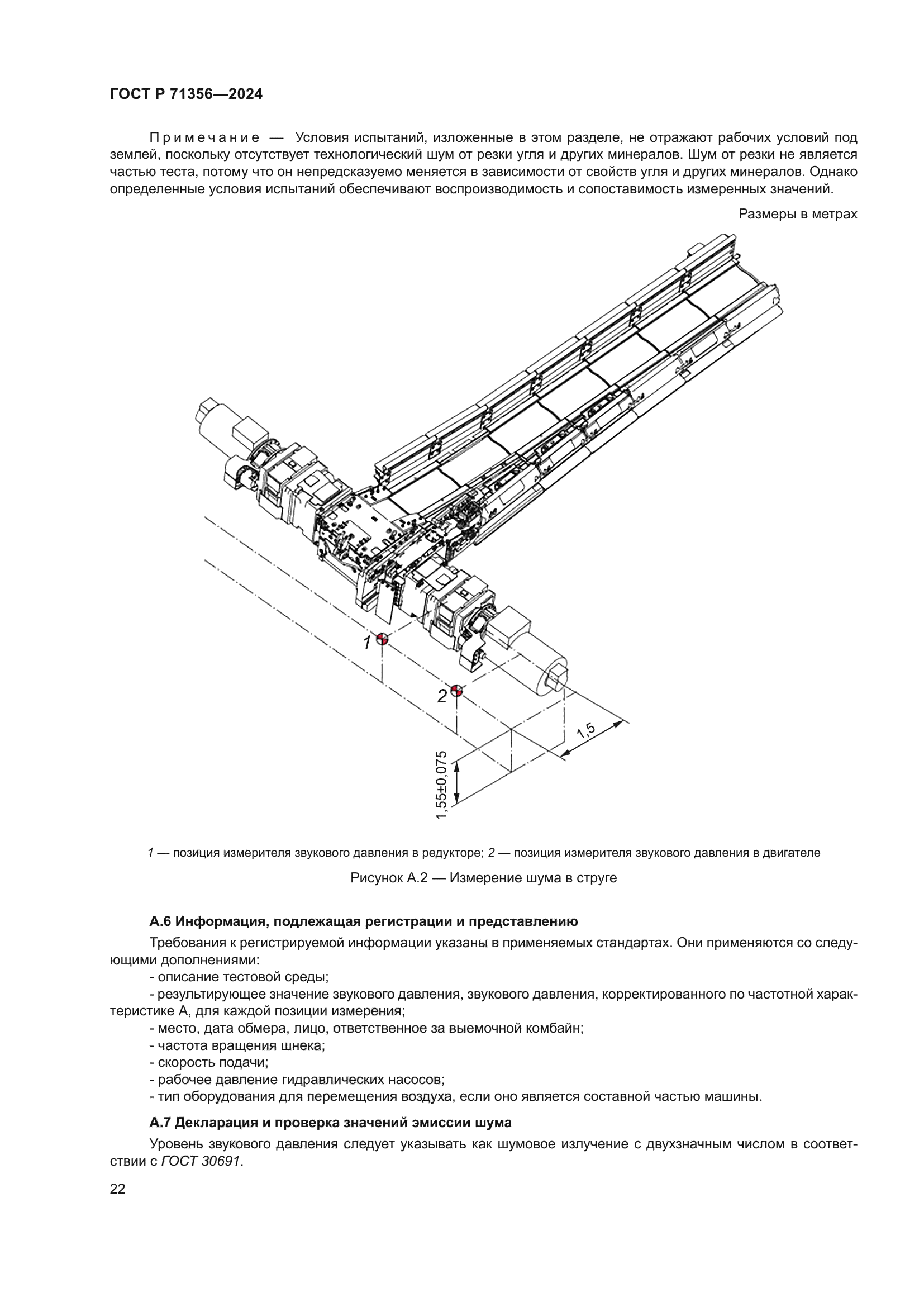 ГОСТ Р 71356—2024

Примечание — Условия испытаний, изложенные в этом разделе, не отражают рабочих условий под землей, поскольку отсутствует технологический шум от резки угля и других минералов. Шум от резки не является частью теста, потому что он непредсказуемо меняется в зависимости от свойств угля и других минералов. Однако определенные условия испытаний обеспечивают воспроизводимость и сопоставимость измеренных значений.

Размеры в метрах

1

2

1,5

1,55±0,075

1 — позиция измерителя звукового давления в редукторе; 2 — позиция измерителя звукового давления в двигателе

Рисунок А.2 — Измерение шума в струге

А.6 Информация, подлежащая регистрации и представлению

Требования к регистрируемой информации указаны в применяемых стандартах. Они применяются со следующими дополнениями:

- описание тестовой среды;

- результирующее значение звукового давления, звукового давления, корректированного по частотной характеристике А, для каждой позиции измерения;

- место, дата обмера, лицо, ответственное за выемочной комбайн;

- частота вращения шнека;

- скорость подачи;

- рабочее давление гидравлических насосов;

- тип оборудования для перемещения воздуха, если оно является составной частью машины.

А.7 Декларация и проверка значений эмиссии шума

Уровень звукового давления следует указывать как шумовое излучение с двухзначным числом в соответствии с ГОСТ 30691.

22