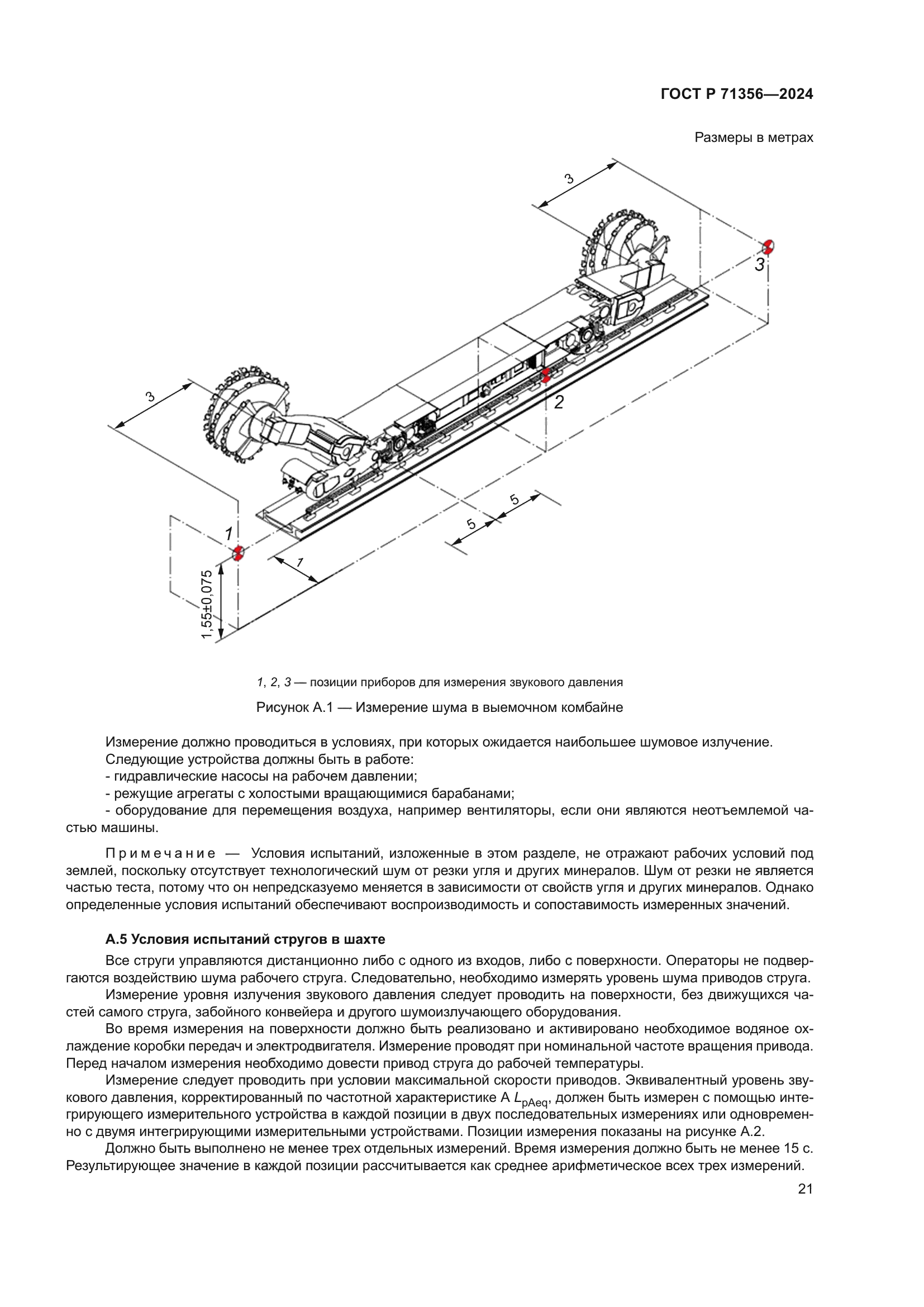 ГОСТ Р 71356—2024

Размеры в метрах

3

3

3

2

5

5

1

1

1,55±0,075

1, 2, 3 — позиции приборов для измерения звукового давления

Рисунок А.1 — Измерение шума в выемочном комбайне

Измерение должно проводиться в условиях, при которых ожидается наибольшее шумовое излучение.
Следующие устройства должны быть в работе:
- гидравлические насосы на рабочем давлении;
- режущие агрегаты с холостыми вращающимися барабанами;
- оборудование для перемещения воздуха, например вентиляторы, если они являются неотъемлемой частью машины.

Примечание — Условия испытаний, изложенные в этом разделе, не отражают рабочих условий под землей, поскольку отсутствует технологический шум от резки угля и других минералов. Шум от резки не является частью теста, потому что он непредсказуемо меняется в зависимости от свойств угля и других минералов. Однако определенные условия испытаний обеспечивают воспроизводимость и сопоставимость измеренных значений.

А.5 Условия испытаний стругов в шахте

Все струги управляются дистанционно либо с одного из входов, либо с поверхности. Операторы не подвергаются воздействию шума рабочего струга. Следовательно, необходимо измерять уровень шума приводов струга.
Измерение уровня излучения звукового давления следует проводить на поверхности, без движущихся частей самого струга, забойного конвейера и другого шумоизлучающего оборудования.
Во время измерения на поверхности должно быть реализовано и активировано необходимое водяное охлаждение коробки передач и электродвигателя. Измерение проводят при номинальной частоте вращения привода. Перед началом измерения необходимо довести привод струга до рабочей температуры.
Измерение следует проводить при условии максимальной скорости приводов. Эквивалентный уровень звукового давления, корректированный по частотной характеристике А $L_{pAeq}$, должен быть измерен с помощью интегрирующего измерительного устройства в каждой позиции в двух последовательных измерениях или одновременно с двумя интегрирующими измерительными устройствами. Позиции измерения показаны на рисунке А.2.
Должно быть выполнено не менее трех отдельных измерений. Время измерения должно быть не менее 15 с. Результирующее значение в каждой позиции рассчитывается как среднее арифметическое всех трех измерений.

21