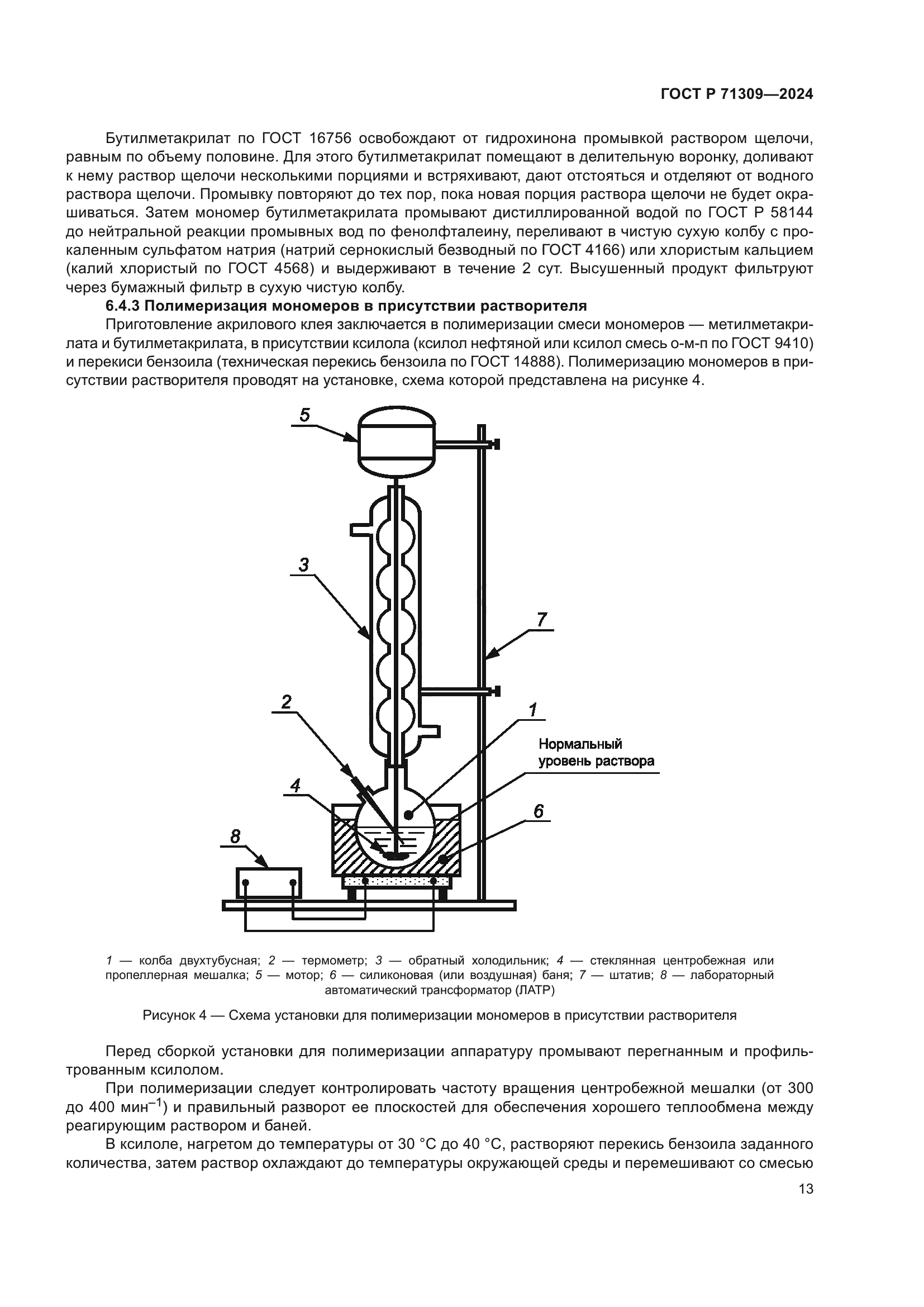 ГОСТ Р 71309—2024

Бутилметакрилат по ГОСТ 16756 освобождают от гидрохинона промывкой раствором щелочи, равным по объему половине. Для этого бутилметакрилат помещают в делительную воронку, доливают к нему раствор щелочи несколькими порциями и встряхивают, дают отстояться и отделяют от водного раствора щелочи. Промывку повторяют до тех пор, пока новая порция раствора щелочи не будет окрашиваться. Затем мономер бутилметакрилата промывают дистиллированной водой по ГОСТ Р 58144 до нейтральной реакции промывных вод по фенолфталеину, переливают в чистую сухую колбу с прокаленным сульфатом натрия (натрий сернокислый безводный по ГОСТ 4166) или хлористым кальцием (калий хлористый по ГОСТ 4568) и выдерживают в течение 2 сут. Высушенный продукт фильтруют через бумажный фильтр в сухую чистую колбу.

6.4.3 Полимеризация мономеров в присутствии растворителя

Приготовление акрилового клея заключается в полимеризации смеси мономеров — метилметакрилата и бутилметакрилата, в присутствии ксилола (ксилол нефтяной или ксилол смесь о-м-п по ГОСТ 9410) и перекиси бензоила (техническая перекись бензоила по ГОСТ 14888). Полимеризацию мономеров в присутствии растворителя проводят на установке, схема которой представлена на рисунке 4.

5
3
7
2
1
Нормальный уровень раствора
4
6
8

1 — колба двухтубусная; 2 — термометр; 3 — обратный холодильник; 4 — стеклянная центробежная или пропеллерная мешалка; 5 — мотор; 6 — силиконовая (или воздушная) баня; 7 — штатив; 8 — лабораторный автоматический трансформатор (ЛАТР)

Рисунок 4 — Схема установки для полимеризации мономеров в присутствии растворителя

Перед сборкой установки для полимеризации аппаратуру промывают перегнанным и профильтрованным ксилолом.

При полимеризации следует контролировать частоту вращения центробежной мешалки (от 300 до 400 мин$^{-1}$) и правильный разворот ее плоскостей для обеспечения хорошего теплообмена между реагирующим раствором и баней.

В ксилоле, нагретом до температуры от 30 °С до 40 °С, растворяют перекись бензоила заданного количества, затем раствор охлаждают до температуры окружающей среды и перемешивают со смесью

13