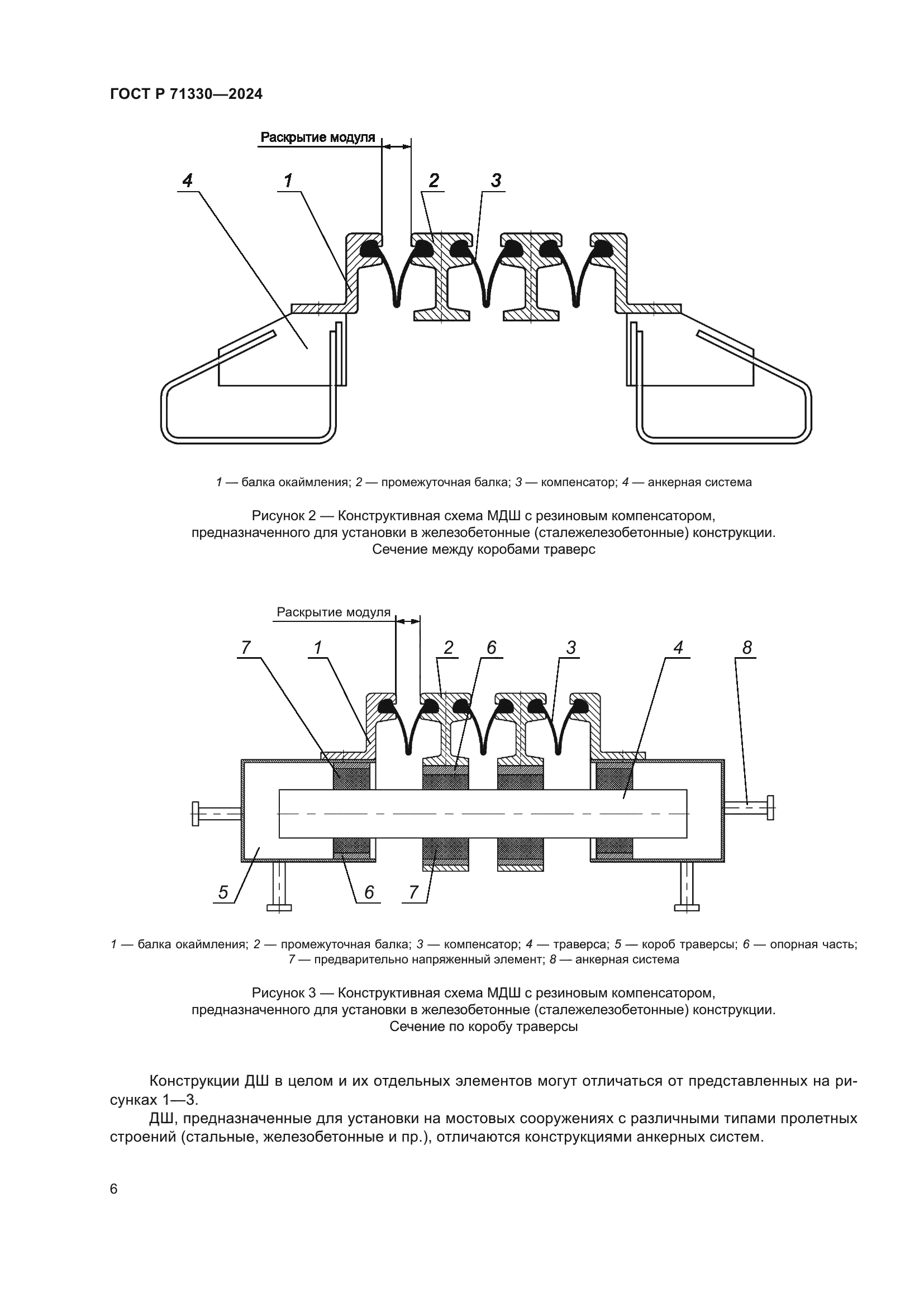 ГОСТ Р 71330—2024

Раскрытие модуля

4
1
2
3

1 — балка окаймления; 2 — промежуточная балка; 3 — компенсатор; 4 — анкерная система

Рисунок 2 — Конструктивная схема МДШ с резиновым компенсатором, предназначенного для установки в железобетонные (сталежелезобетонные) конструкции. Сечение между коробами траверс

Раскрытие модуля

7
1
2
6
3
4
8
5
6
7

1 — балка окаймления; 2 — промежуточная балка; 3 — компенсатор; 4 — траверса; 5 — короб траверсы; 6 — опорная часть; 7 — предварительно напряженный элемент; 8 — анкерная система

Рисунок 3 — Конструктивная схема МДШ с резиновым компенсатором, предназначенного для установки в железобетонные (сталежелезобетонные) конструкции. Сечение по коробу траверсы

Конструкции ДШ в целом и их отдельных элементов могут отличаться от представленных на рисунках 1—3.

ДШ, предназначенные для установки на мостовых сооружениях с различными типами пролетных строений (стальные, железобетонные и пр.), отличаются конструкциями анкерных систем.

6