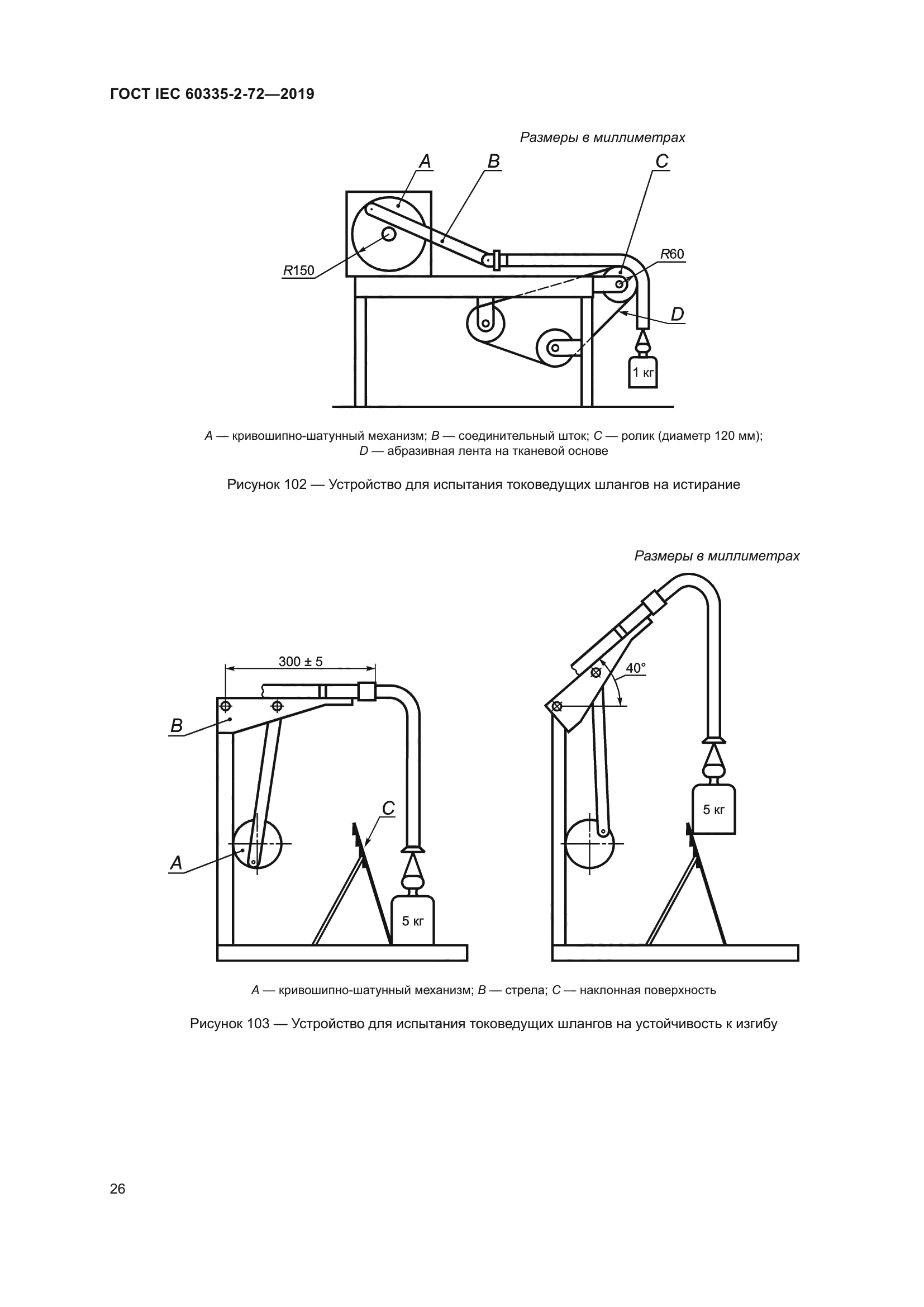 ГОСТ IEC 60335-2-72—2019

Размеры в миллиметрах

A B C

R150

R60

D

1 кг

A — кривошипно-шатунный механизм; B — соединительный шток; C — ролик (диаметр 120 мм); D — абразивная лента на тканевой основе

Рисунок 102 — Устройство для испытания токоведущих шлангов на истирание

Размеры в миллиметрах

300 ± 5

B

C

A

5 кг

40°

5 кг

A — кривошипно-шатунный механизм; B — стрела; C — наклонная поверхность

Рисунок 103 — Устройство для испытания токоведущих шлангов на устойчивость к изгибу

26