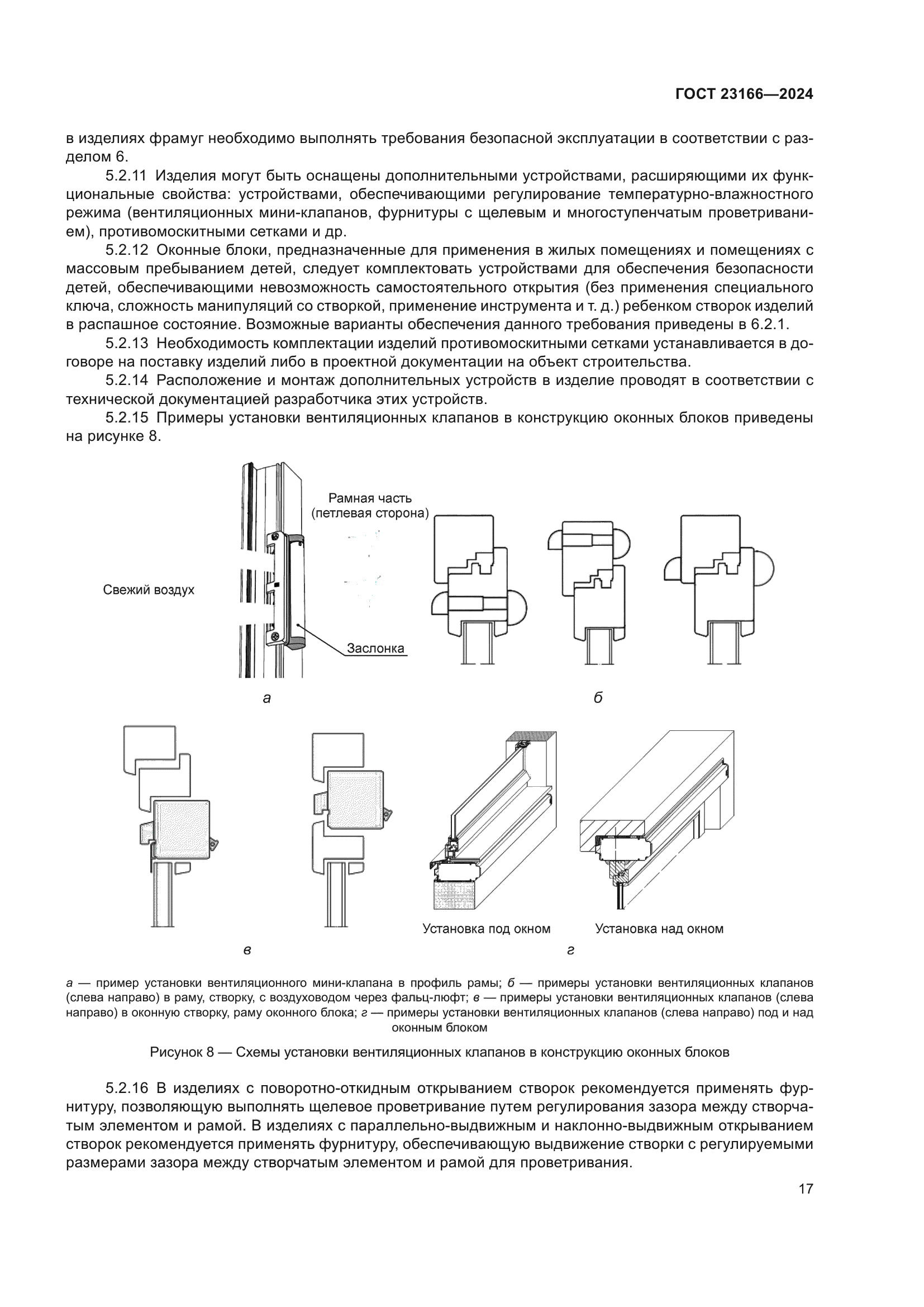 ГОСТ 23166—2024

в изделиях фрамуг необходимо выполнять требования безопасной эксплуатации в соответствии с разделом 6.

5.2.11 Изделия могут быть оснащены дополнительными устройствами, расширяющими их функциональные свойства: устройствами, обеспечивающими регулирование температурно-влажностного режима (вентиляционных мини-клапанов, фурнитуры с щелевым и многоступенчатым проветриванием), противомоскитными сетками и др.

5.2.12 Оконные блоки, предназначенные для применения в жилых помещениях и помещениях с массовым пребыванием детей, следует комплектовать устройствами для обеспечения безопасности детей, обеспечивающими невозможность самостоятельного открытия (без применения специального ключа, сложность манипуляций со створкой, применение инструмента и т. д.) ребенком створок изделий в распашное состояние. Возможные варианты обеспечения данного требования приведены в 6.2.1.

5.2.13 Необходимость комплектации изделий противомоскитными сетками устанавливается в договоре на поставку изделий либо в проектной документации на объект строительства.

5.2.14 Расположение и монтаж дополнительных устройств в изделие проводят в соответствии с технической документацией разработчика этих устройств.

5.2.15 Примеры установки вентиляционных клапанов в конструкцию оконных блоков приведены на рисунке 8.

Рамная часть (петлевая сторона)

Свежий воздух

Заслонка

а

б

Установка под окном

Установка над окном

в

г

а — пример установки вентиляционного мини-клапана в профиль рамы; б — примеры установки вентиляционных клапанов (слева направо) в раму, створку, с воздуховодом через фальц-люфт; в — примеры установки вентиляционных клапанов (слева направо) в оконную створку, раму оконного блока; г — примеры установки вентиляционных клапанов (слева направо) под и над оконным блоком

Рисунок 8 — Схемы установки вентиляционных клапанов в конструкцию оконных блоков

5.2.16 В изделиях с поворотно-откидным открыванием створок рекомендуется применять фурнитуру, позволяющую выполнять щелевое проветривание путем регулирования зазора между створчатым элементом и рамой. В изделиях с параллельно-выдвижным и наклонно-выдвижным открыванием створок рекомендуется применять фурнитуру, обеспечивающую выдвижение створки с регулируемыми размерами зазора между створчатым элементом и рамой для проветривания.

17