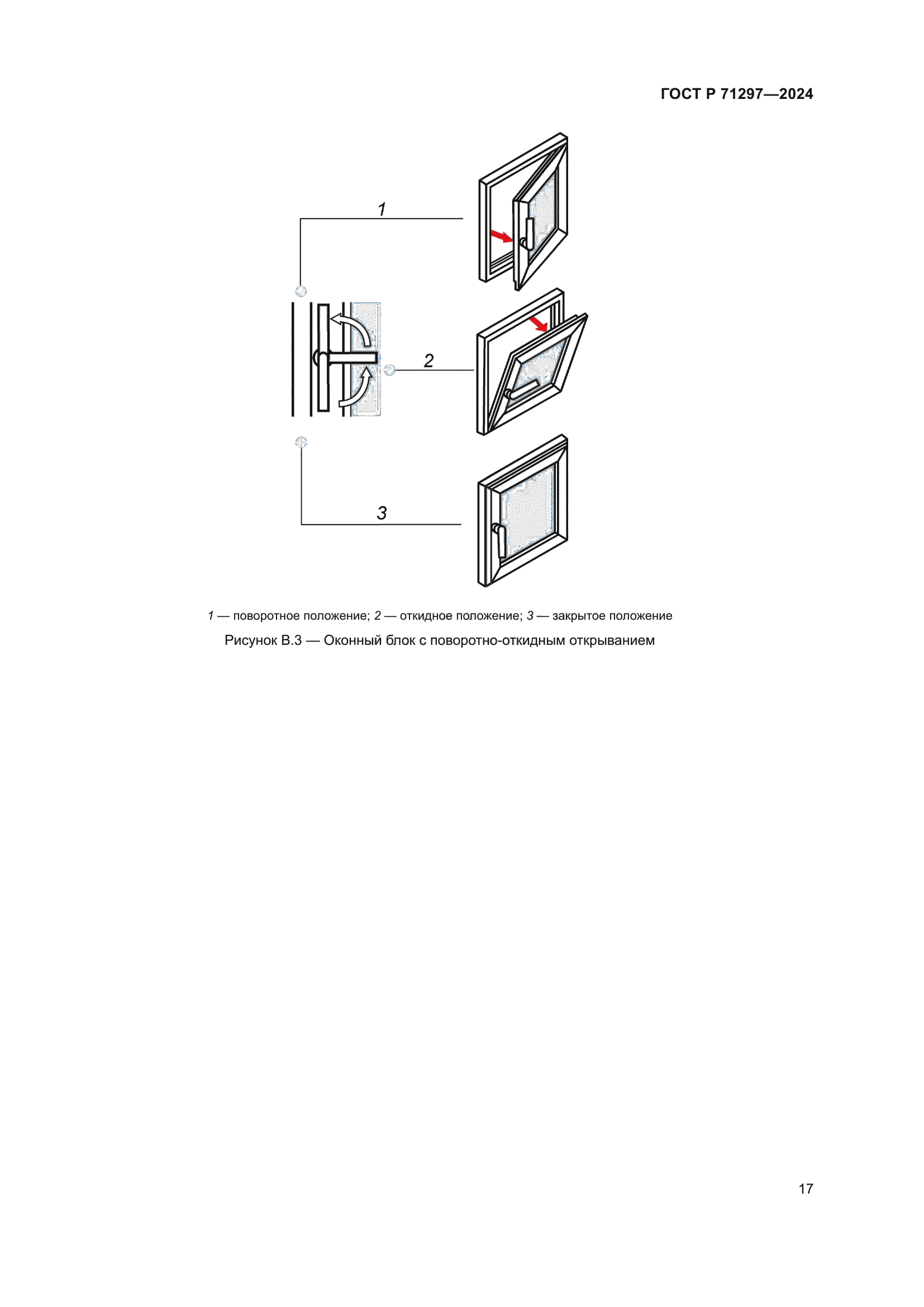 ГОСТ Р 71297—2024

1

2

3

1 — поворотное положение; 2 — откидное положение; 3 — закрытое положение

Рисунок В.3 — Оконный блок с поворотно-откидным открыванием

17