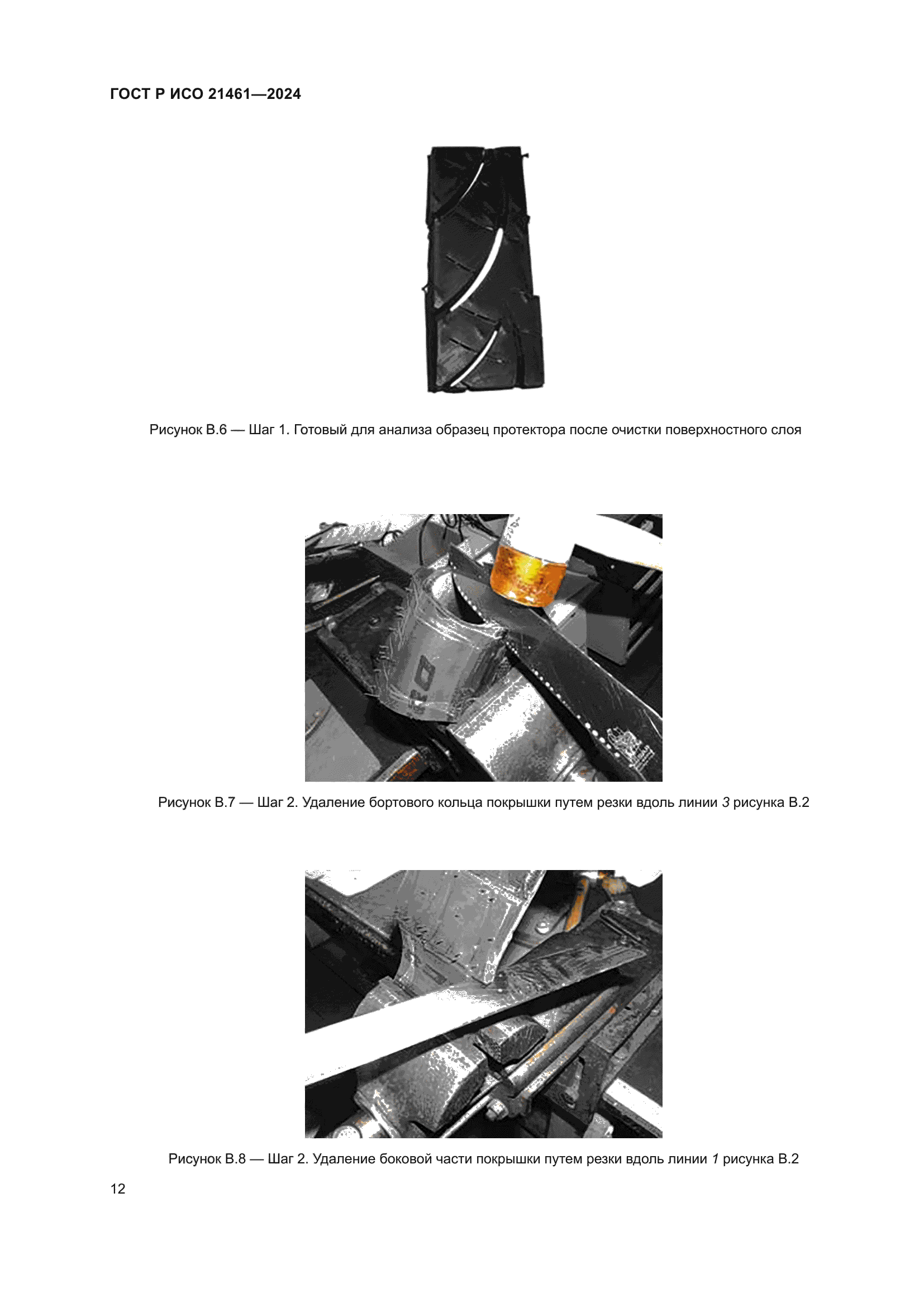 ГОСТ Р ИСО 21461—2024

Рисунок В.6 — Шаг 1. Готовый для анализа образец протектора после очистки поверхностного слоя

Рисунок В.7 — Шаг 2. Удаление бортового кольца покрышки путем резки вдоль линии 3 рисунка В.2

Рисунок В.8 — Шаг 2. Удаление боковой части покрышки путем резки вдоль линии 1 рисунка В.2

12