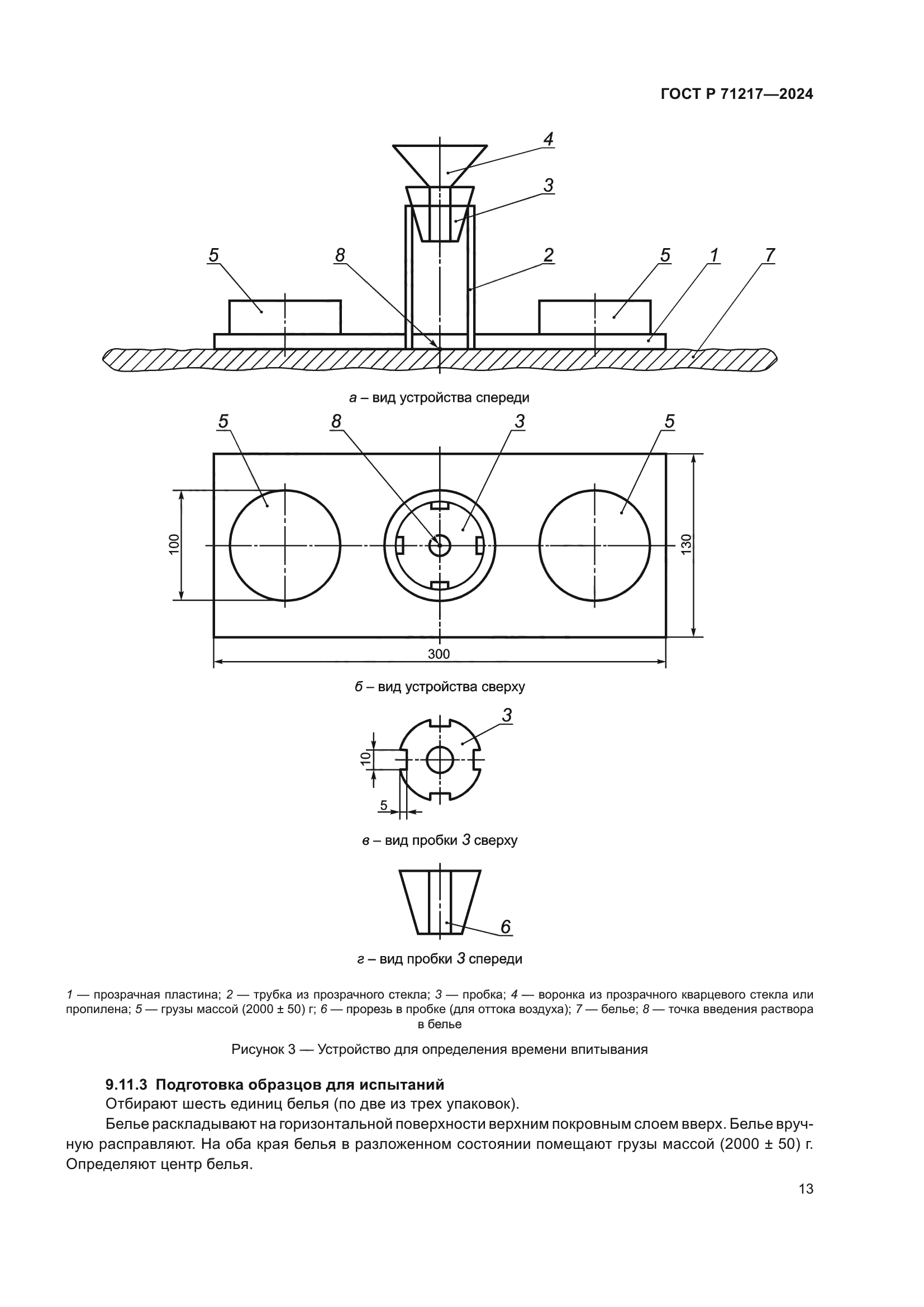 ГОСТ Р 71217—2024

4

3

5

8

2

5

1

7

а – вид устройства спереди

5

8

3

5

100

130

300

б – вид устройства сверху

3

10

5

в – вид пробки 3 сверху

6

г – вид пробки 3 спереди

1 — прозрачная пластина; 2 — трубка из прозрачного стекла; 3 — пробка; 4 — воронка из прозрачного кварцевого стекла или пропилена; 5 — грузы массой (2000 ± 50) г; 6 — прорезь в пробке (для оттока воздуха); 7 — белье; 8 — точка введения раствора в белье

Рисунок 3 — Устройство для определения времени впитывания

9.11.3 Подготовка образцов для испытаний

Отбирают шесть единиц белья (по две из трех упаковок).

Белье раскладывают на горизонтальной поверхности верхним покровным слоем вверх. Белье вручную расправляют. На оба края белья в разложенном состоянии помещают грузы массой (2000 ± 50) г. Определяют центр белья.

13