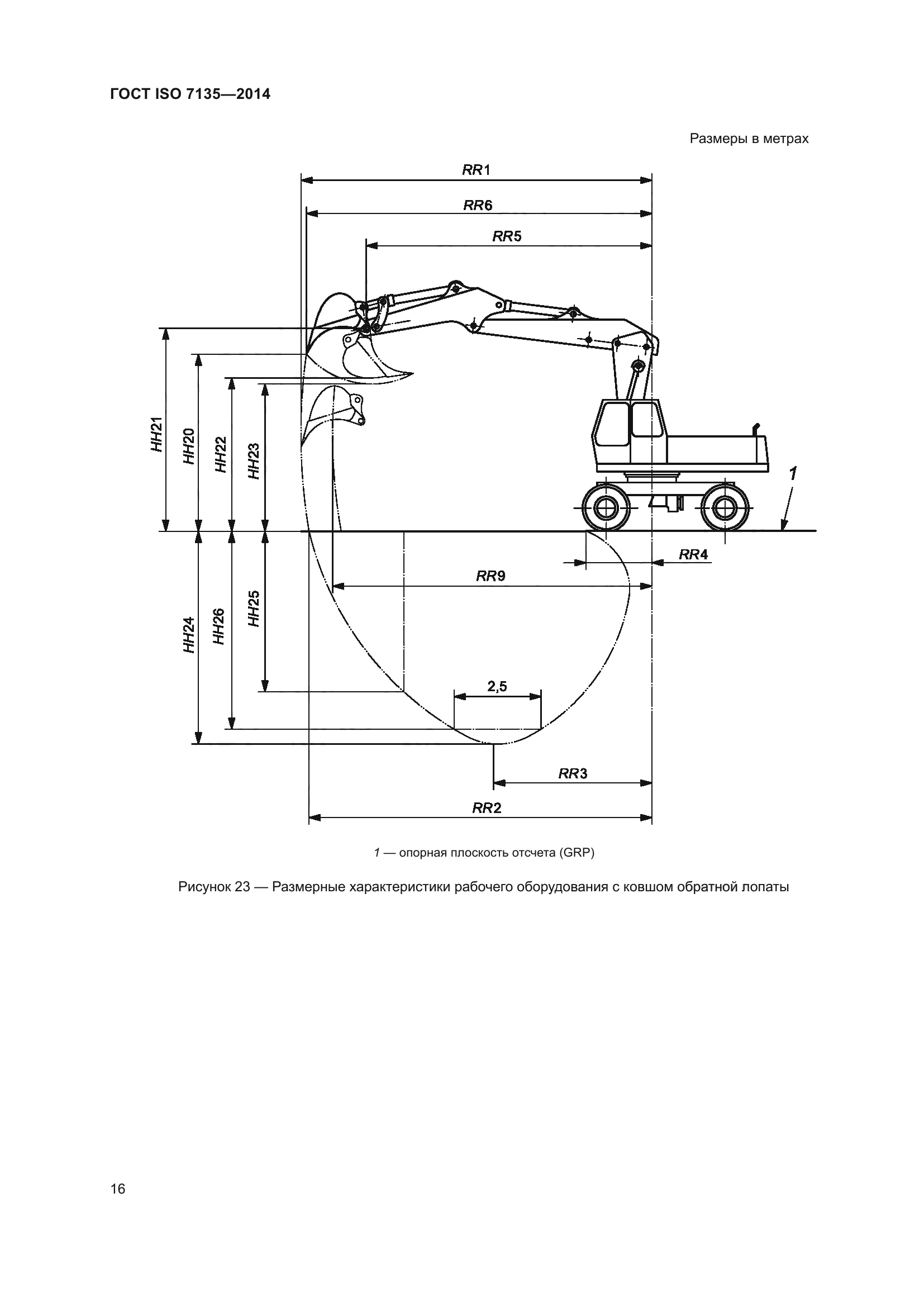 ГОСТ ISO 7135—2014

Размеры в метрах

RR1

RR6

RR5

HH21

HH20

HH22

HH23

1

RR4

RR9

HH24

HH26

HH25

2,5

RR3

RR2

1 — опорная плоскость отсчета (GRP)

Рисунок 23 — Размерные характеристики рабочего оборудования с ковшом обратной лопаты

16