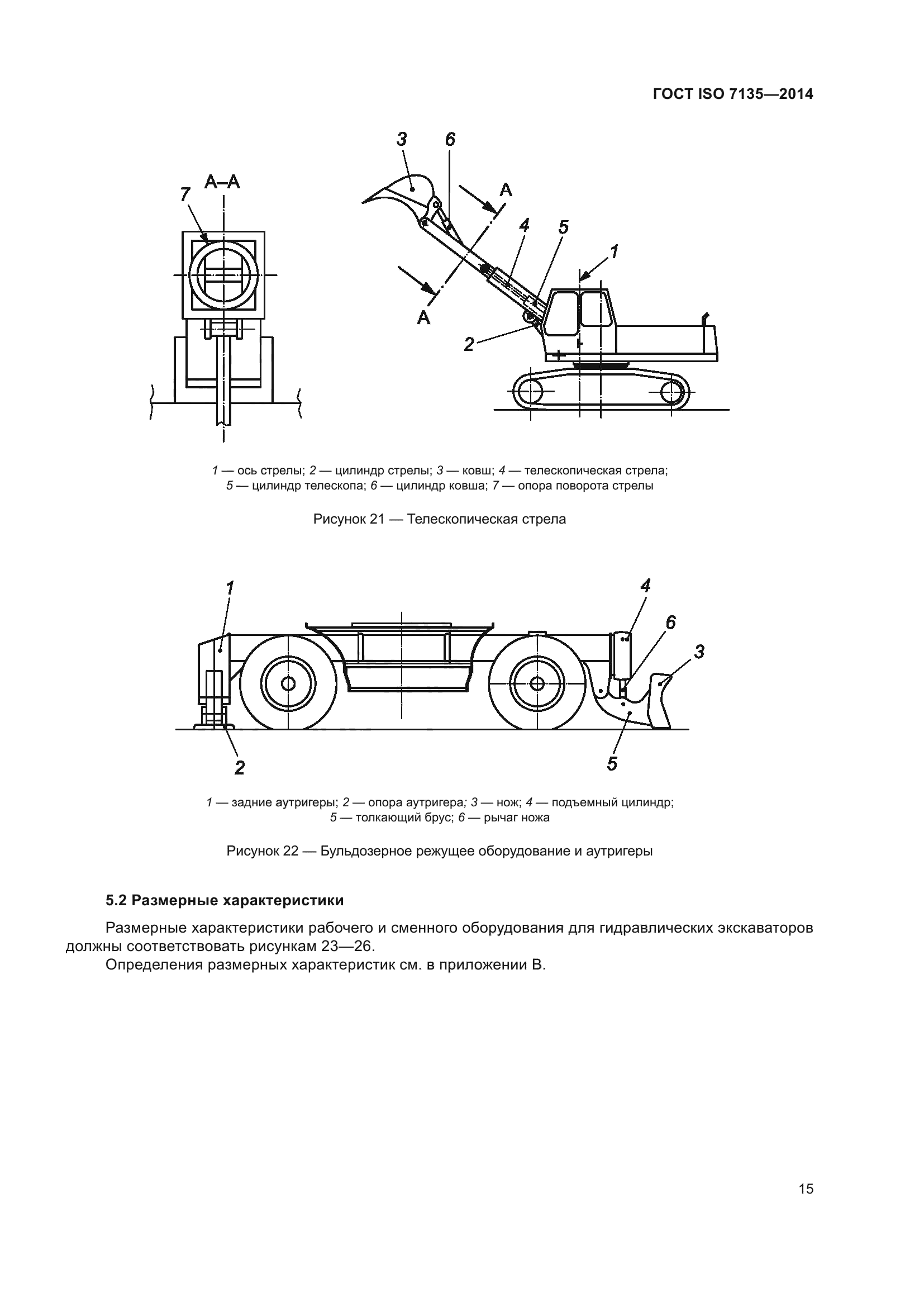 ГОСТ ISO 7135—2014

A–A

7

3

6

A

4

5

1

A

2

1 — ось стрелы; 2 — цилиндр стрелы; 3 — ковш; 4 — телескопическая стрела; 5 — цилиндр телескопа; 6 — цилиндр ковша; 7 — опора поворота стрелы

Рисунок 21 — Телескопическая стрела

1

4

6

3

2

5

1 — задние аутригеры; 2 — опора аутригера; 3 — нож; 4 — подъемный цилиндр; 5 — толкающий брус; 6 — рычаг ножа

Рисунок 22 — Бульдозерное режущее оборудование и аутригеры

5.2 Размерные характеристики

Размерные характеристики рабочего и сменного оборудования для гидравлических экскаваторов должны соответствовать рисункам 23—26.

Определения размерных характеристик см. в приложении В.

15