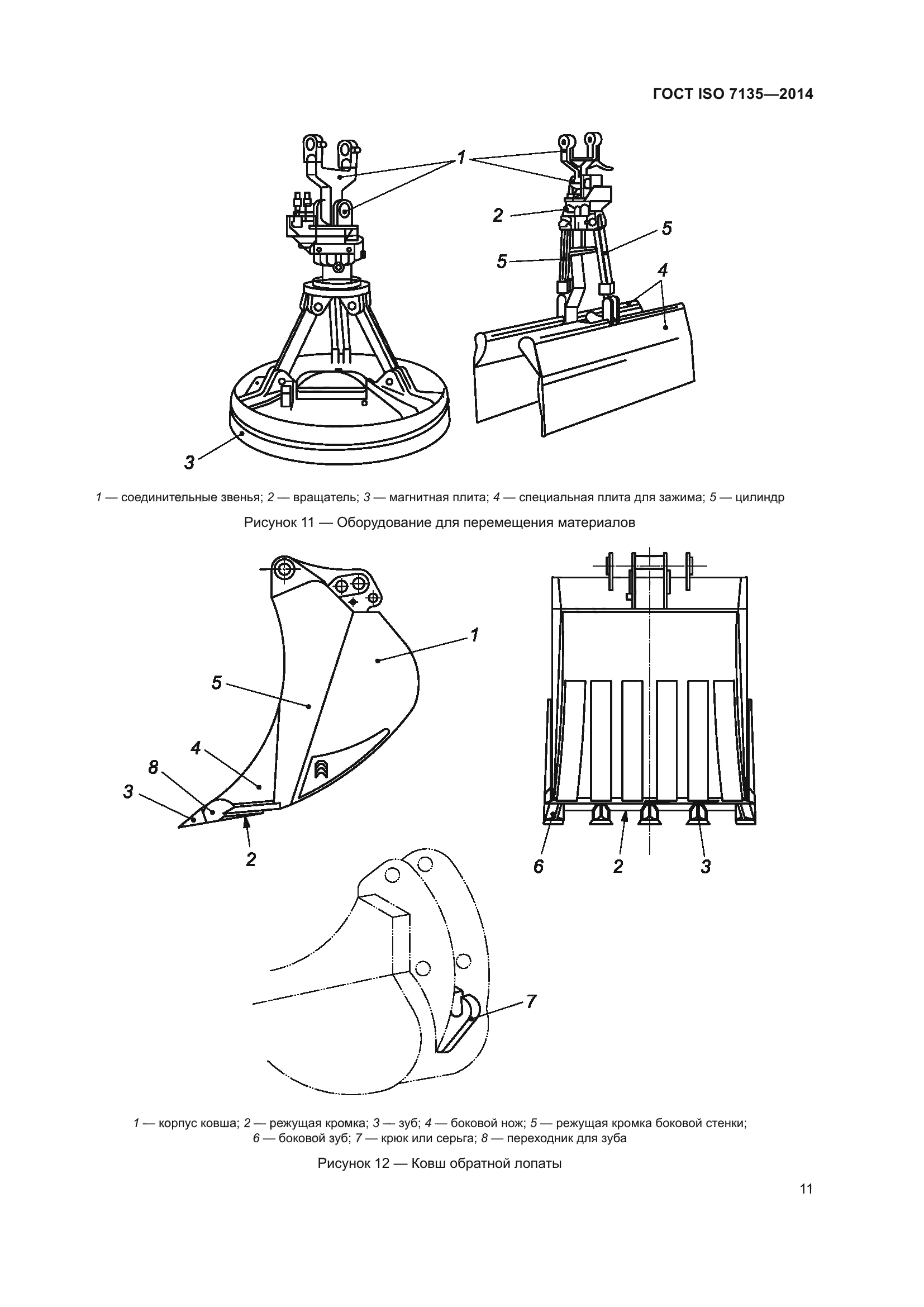 ГОСТ ISO 7135—2014

1

2

5

5

4

3

1 — соединительные звенья; 2 — вращатель; 3 — магнитная плита; 4 — специальная плита для зажима; 5 — цилиндр

Рисунок 11 — Оборудование для перемещения материалов

1

5

4

8

3

2

6

2

3

7

1 — корпус ковша; 2 — режущая кромка; 3 — зуб; 4 — боковой нож; 5 — режущая кромка боковой стенки; 6 — боковой зуб; 7 — крюк или серьга; 8 — переходник для зуба

Рисунок 12 — Ковш обратной лопаты

11