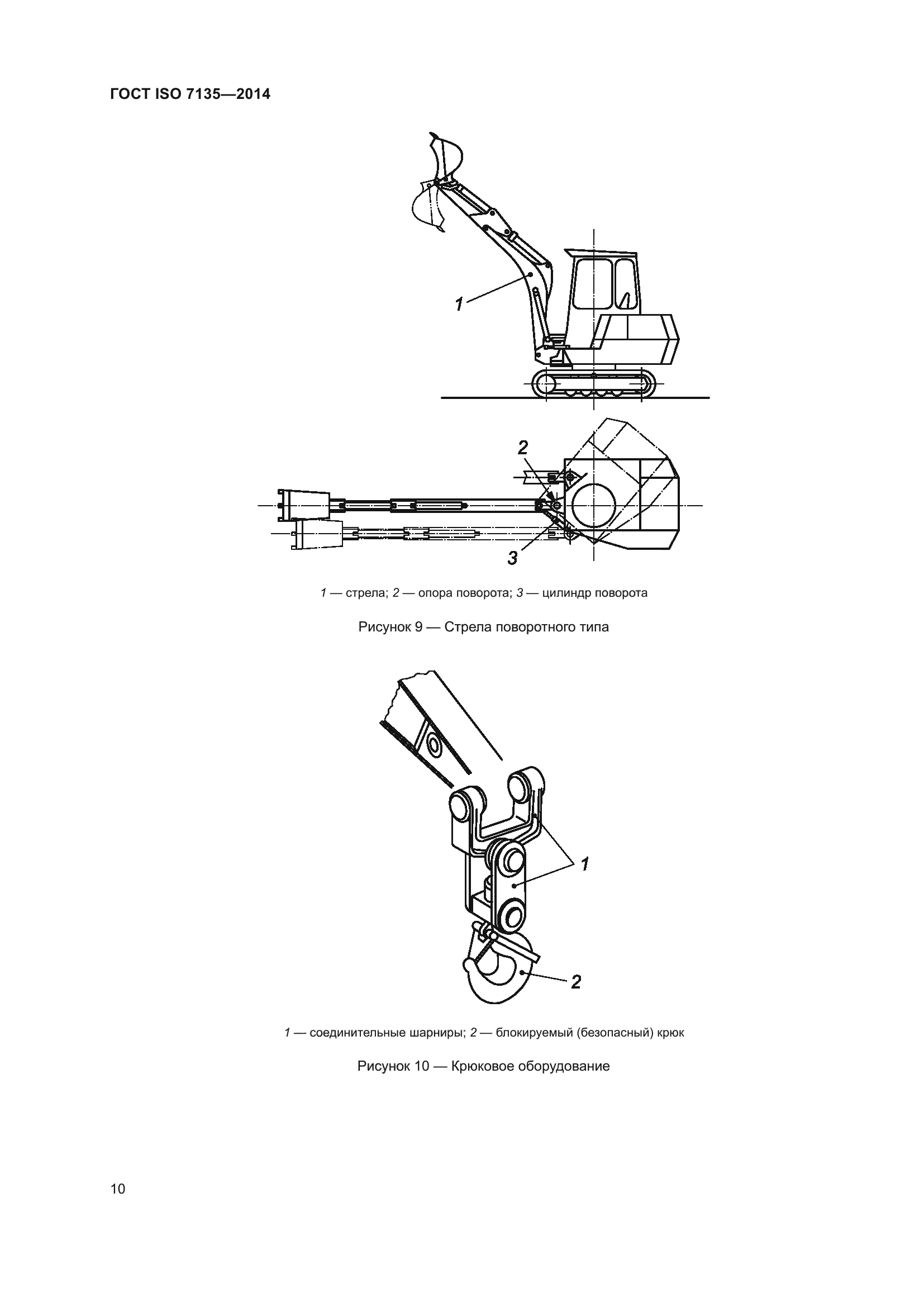 ГОСТ ISO 7135—2014

1

2

3

1 — стрела; 2 — опора поворота; 3 — цилиндр поворота

Рисунок 9 — Стрела поворотного типа

1

2

1 — соединительные шарниры; 2 — блокируемый (безопасный) крюк

Рисунок 10 — Крюковое оборудование

10