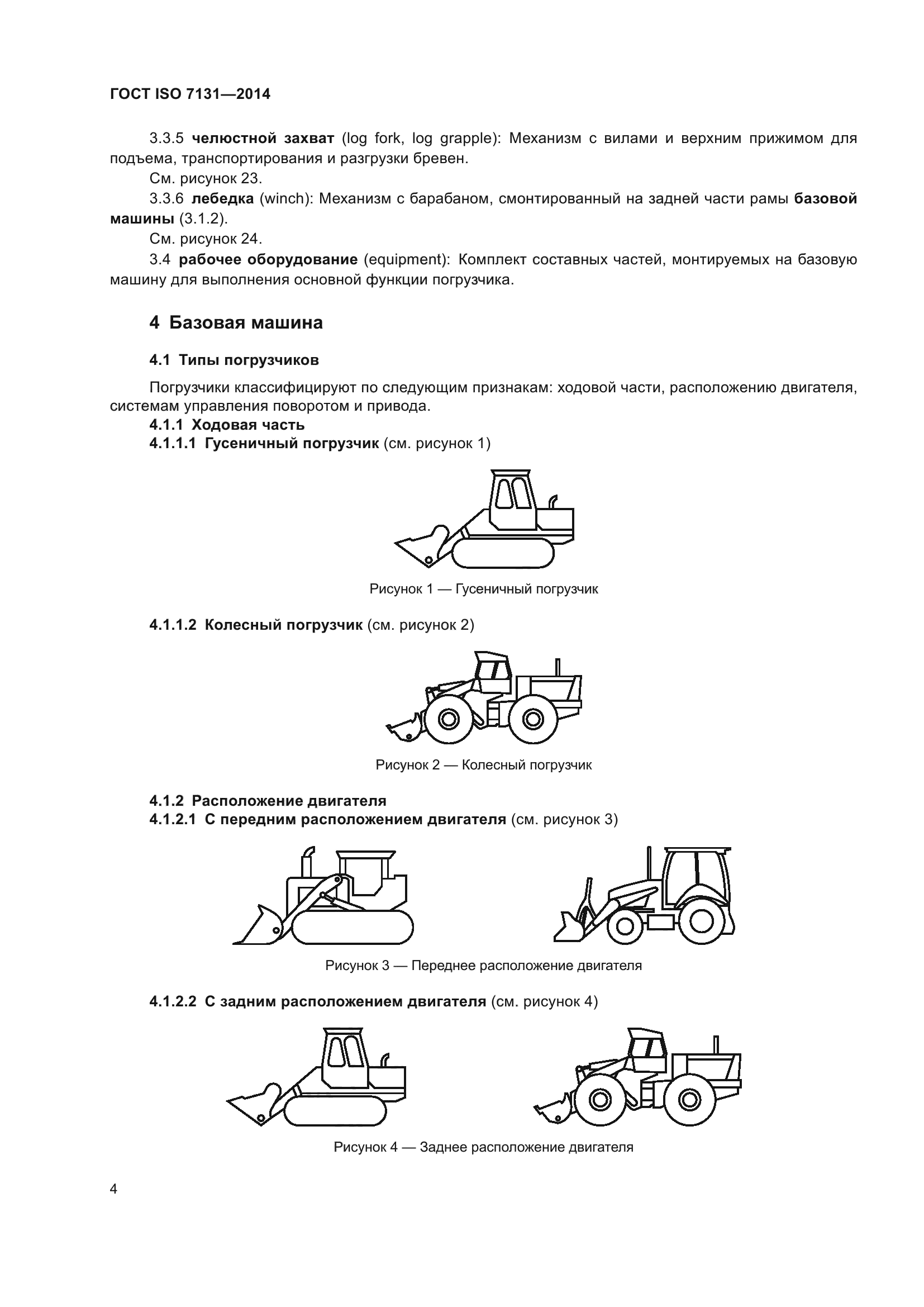 ГОСТ ISO 7131—2014

3.3.5 челюстной захват (log fork, log grapple): Механизм с вилами и верхним прижимом для подъема, транспортирования и разгрузки бревен.

См. рисунок 23.

3.3.6 лебедка (winch): Механизм с барабаном, смонтированный на задней части рамы базовой машины (3.1.2).

См. рисунок 24.

3.4 рабочее оборудование (equipment): Комплект составных частей, монтируемых на базовую машину для выполнения основной функции погрузчика.

4 Базовая машина

4.1 Типы погрузчиков

Погрузчики классифицируют по следующим признакам: ходовой части, расположению двигателя, системам управления поворотом и привода.

4.1.1 Ходовая часть

4.1.1.1 Гусеничный погрузчик (см. рисунок 1)

Рисунок 1 — Гусеничный погрузчик

4.1.1.2 Колесный погрузчик (см. рисунок 2)

Рисунок 2 — Колесный погрузчик

4.1.2 Расположение двигателя

4.1.2.1 С передним расположением двигателя (см. рисунок 3)

Рисунок 3 — Переднее расположение двигателя

4.1.2.2 С задним расположением двигателя (см. рисунок 4)

Рисунок 4 — Заднее расположение двигателя

4