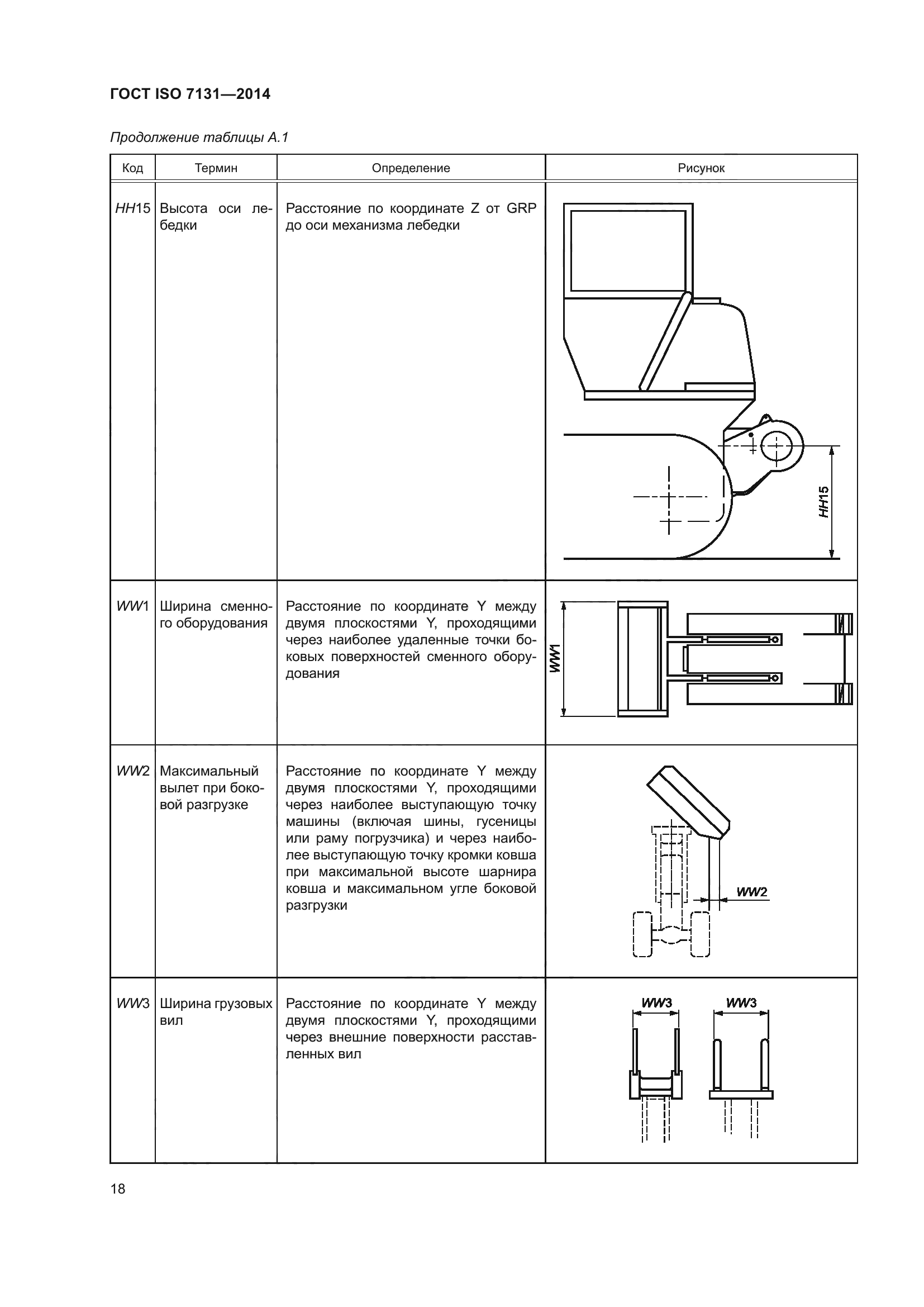 ГОСТ ISO 7131—2014

Продолжение таблицы А.1

| Код | Термин | Определение | Рисунок |
|---|---|---|---|
| HH15 | Высота оси лебедки | Расстояние по координате Z от GRP до оси механизма лебедки | HH15 |
| WW1 | Ширина сменного оборудования | Расстояние по координате Y между двумя плоскостями Y, проходящими через наиболее удаленные точки боковых поверхностей сменного оборудования | WW1 |
| WW2 | Максимальный вылет при боковой разгрузке | Расстояние по координате Y между двумя плоскостями Y, проходящими через наиболее выступающую точку машины (включая шины, гусеницы или раму погрузчика) и через наиболее выступающую точку кромки ковша при максимальной высоте шарнира ковша и максимальном угле боковой разгрузки | WW2 |
| WW3 | Ширина грузовых вил | Расстояние по координате Y между двумя плоскостями Y, проходящими через внешние поверхности расставленных вил | WW3 WW3 |

18