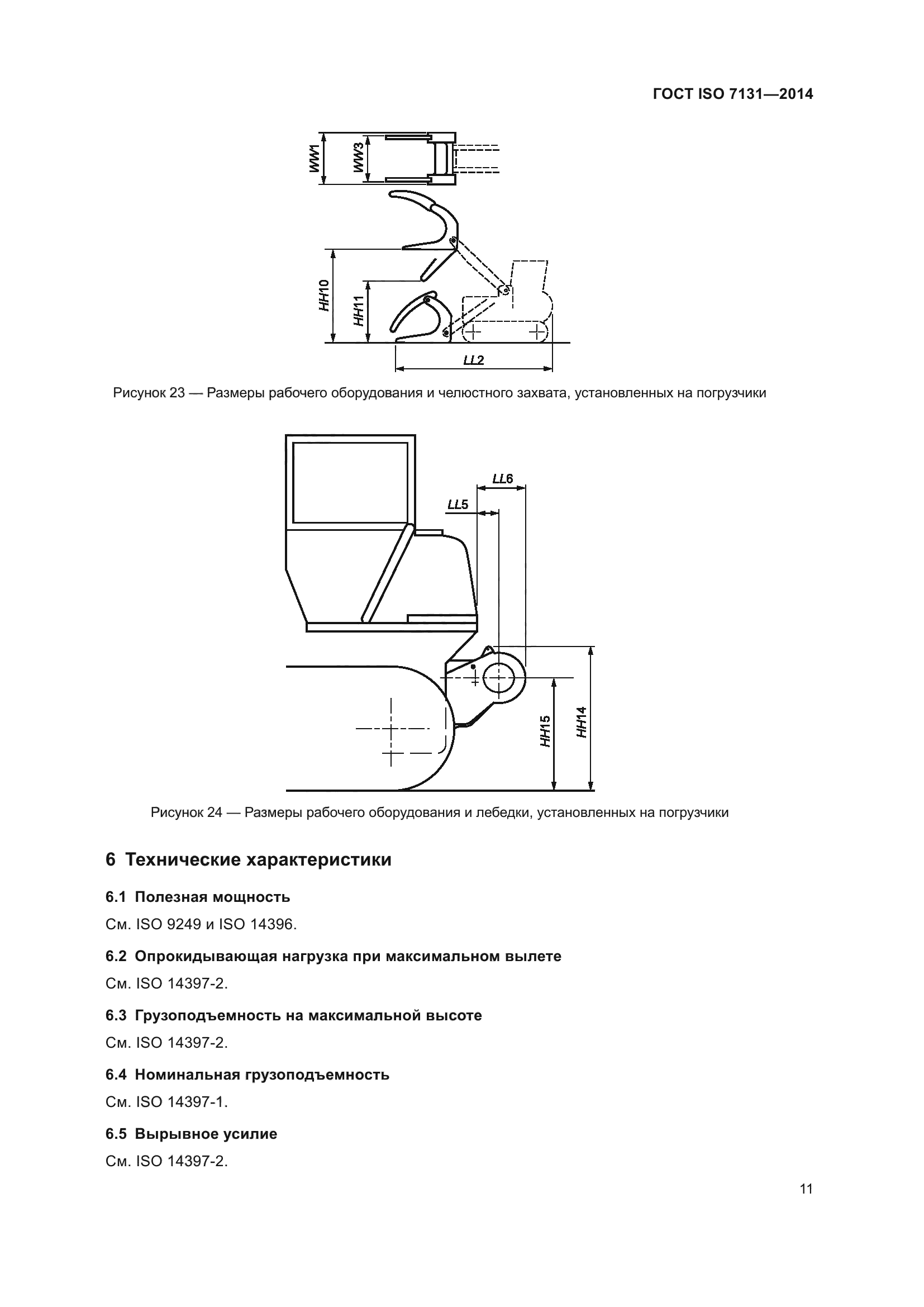 ГОСТ ISO 7131—2014

WW1
WW3
HH10
HH11
LL2

Рисунок 23 — Размеры рабочего оборудования и челюстного захвата, установленных на погрузчики

LL6
LL5
HH15
HH14

Рисунок 24 — Размеры рабочего оборудования и лебедки, установленных на погрузчики

6 Технические характеристики

6.1 Полезная мощность

См. ISO 9249 и ISO 14396.

6.2 Опрокидывающая нагрузка при максимальном вылете

См. ISO 14397-2.

6.3 Грузоподъемность на максимальной высоте

См. ISO 14397-2.

6.4 Номинальная грузоподъемность

См. ISO 14397-1.

6.5 Вырывное усилие

См. ISO 14397-2.

11