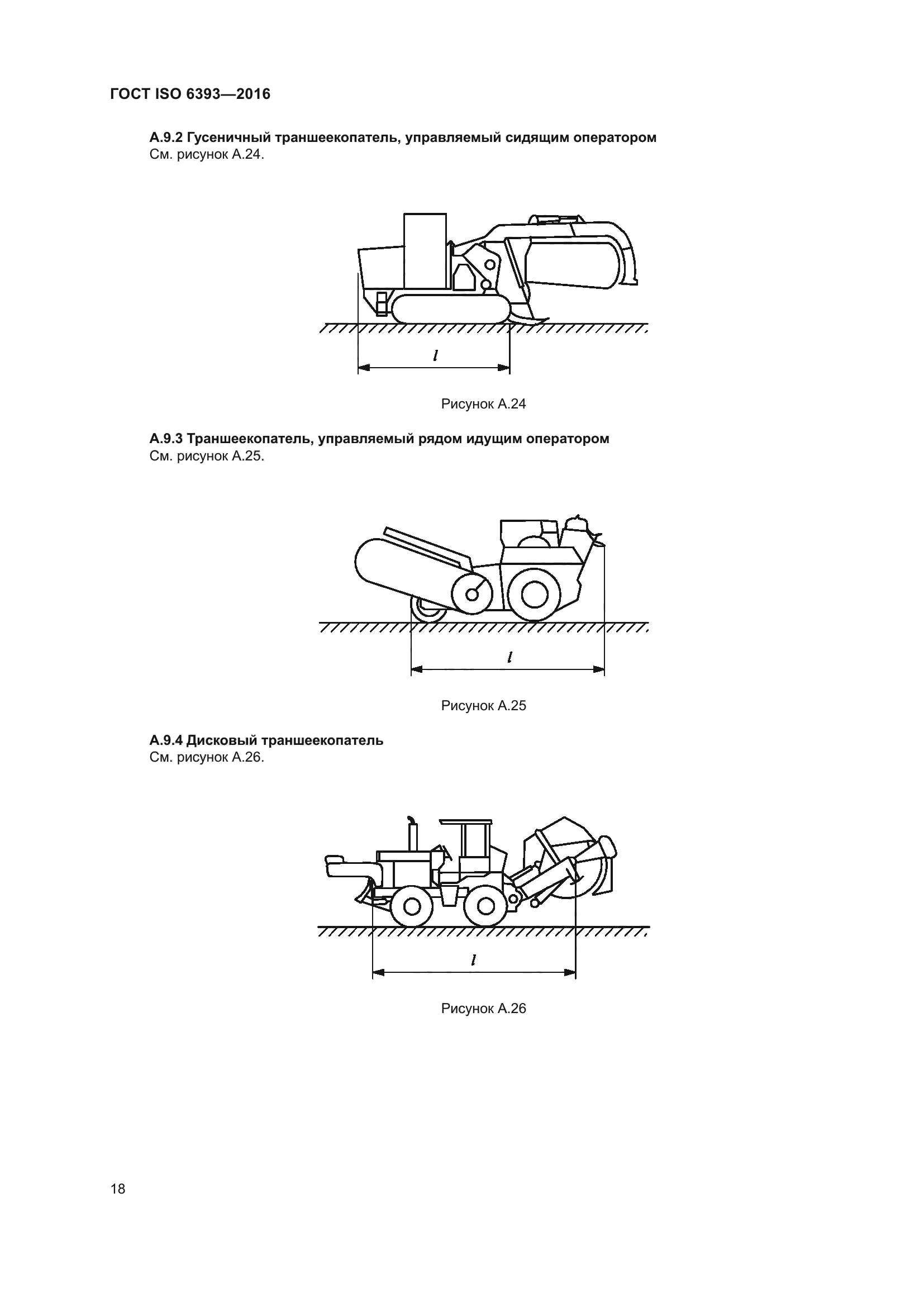 ГОСТ ISO 6393—2016

А.9.2 Гусеничный траншеекопатель, управляемый сидящим оператором
См. рисунок А.24.

$l$

Рисунок А.24

А.9.3 Траншеекопатель, управляемый рядом идущим оператором
См. рисунок А.25.

$l$

Рисунок А.25

А.9.4 Дисковый траншеекопатель
См. рисунок А.26.

$l$

Рисунок А.26

18