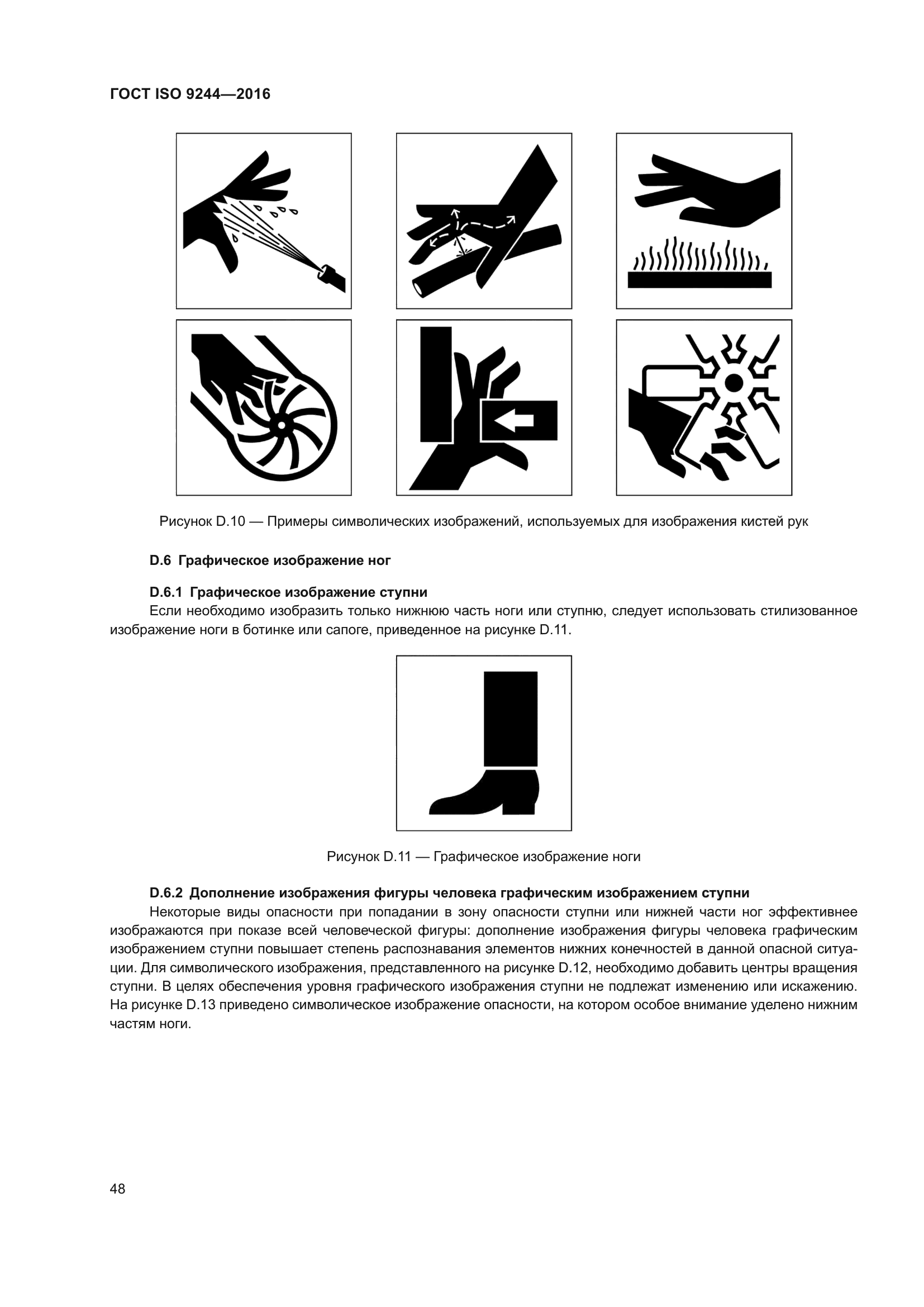 ГОСТ ISO 9244—2016

Рисунок D.10 — Примеры символических изображений, используемых для изображения кистей рук

D.6 Графическое изображение ног

D.6.1 Графическое изображение ступни

Если необходимо изобразить только нижнюю часть ноги или ступню, следует использовать стилизованное изображение ноги в ботинке или сапоге, приведенное на рисунке D.11.

Рисунок D.11 — Графическое изображение ноги

D.6.2 Дополнение изображения фигуры человека графическим изображением ступни

Некоторые виды опасности при попадании в зону опасности ступни или нижней части ног эффективнее изображаются при показе всей человеческой фигуры: дополнение изображения фигуры человека графическим изображением ступни повышает степень распознавания элементов нижних конечностей в данной опасной ситуации. Для символического изображения, представленного на рисунке D.12, необходимо добавить центры вращения ступни. В целях обеспечения уровня графического изображения ступни не подлежат изменению или искажению. На рисунке D.13 приведено символическое изображение опасности, на котором особое внимание уделено нижним частям ноги.

48