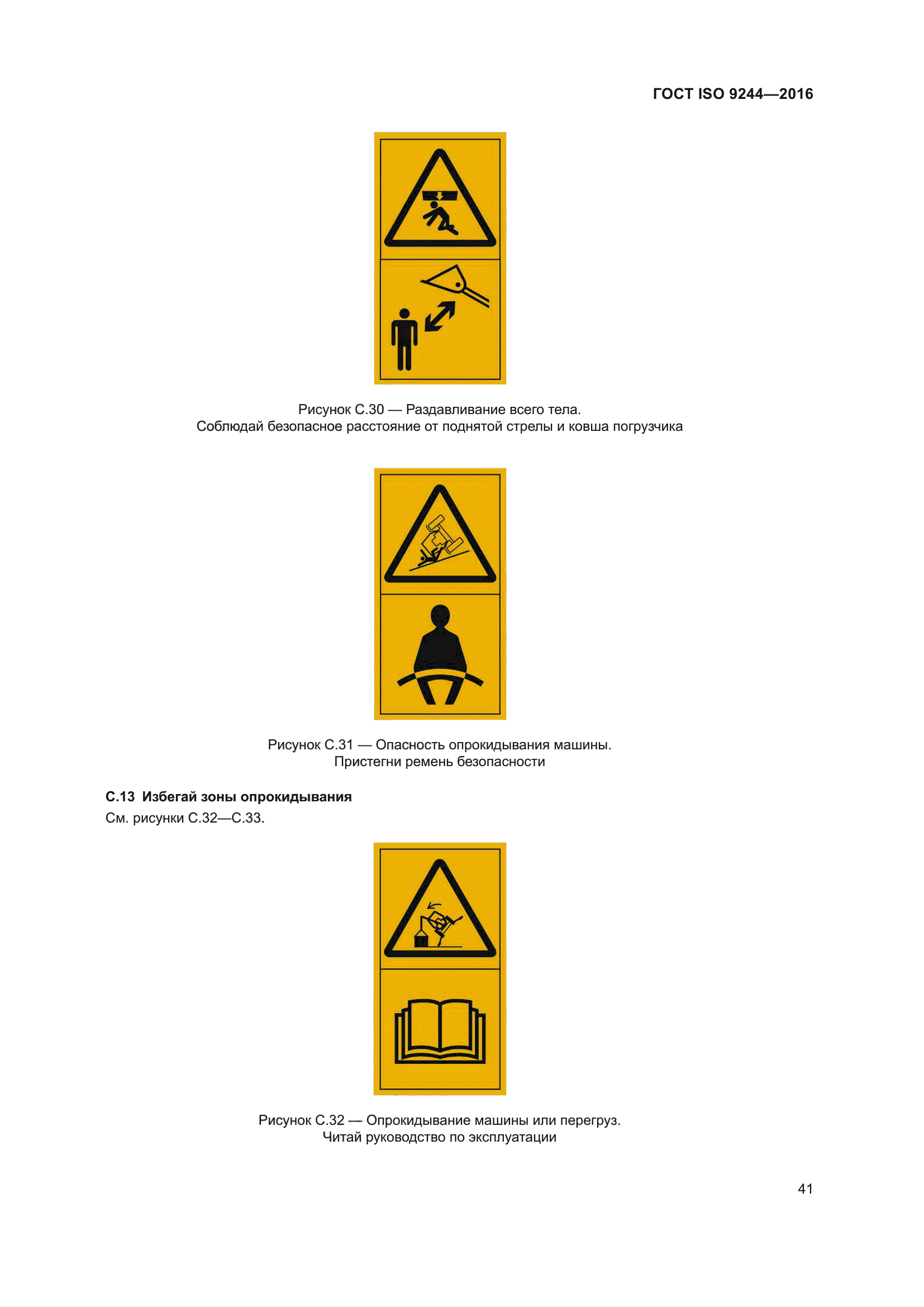 ГОСТ ISO 9244—2016

Рисунок С.30 — Раздавливание всего тела.
Соблюдай безопасное расстояние от поднятой стрелы и ковша погрузчика

Рисунок С.31 — Опасность опрокидывания машины.
Пристегни ремень безопасности

**С.13 Избегай зоны опрокидывания**

См. рисунки С.32—С.33.

Рисунок С.32 — Опрокидывание машины или перегруз.
Читай руководство по эксплуатации

41