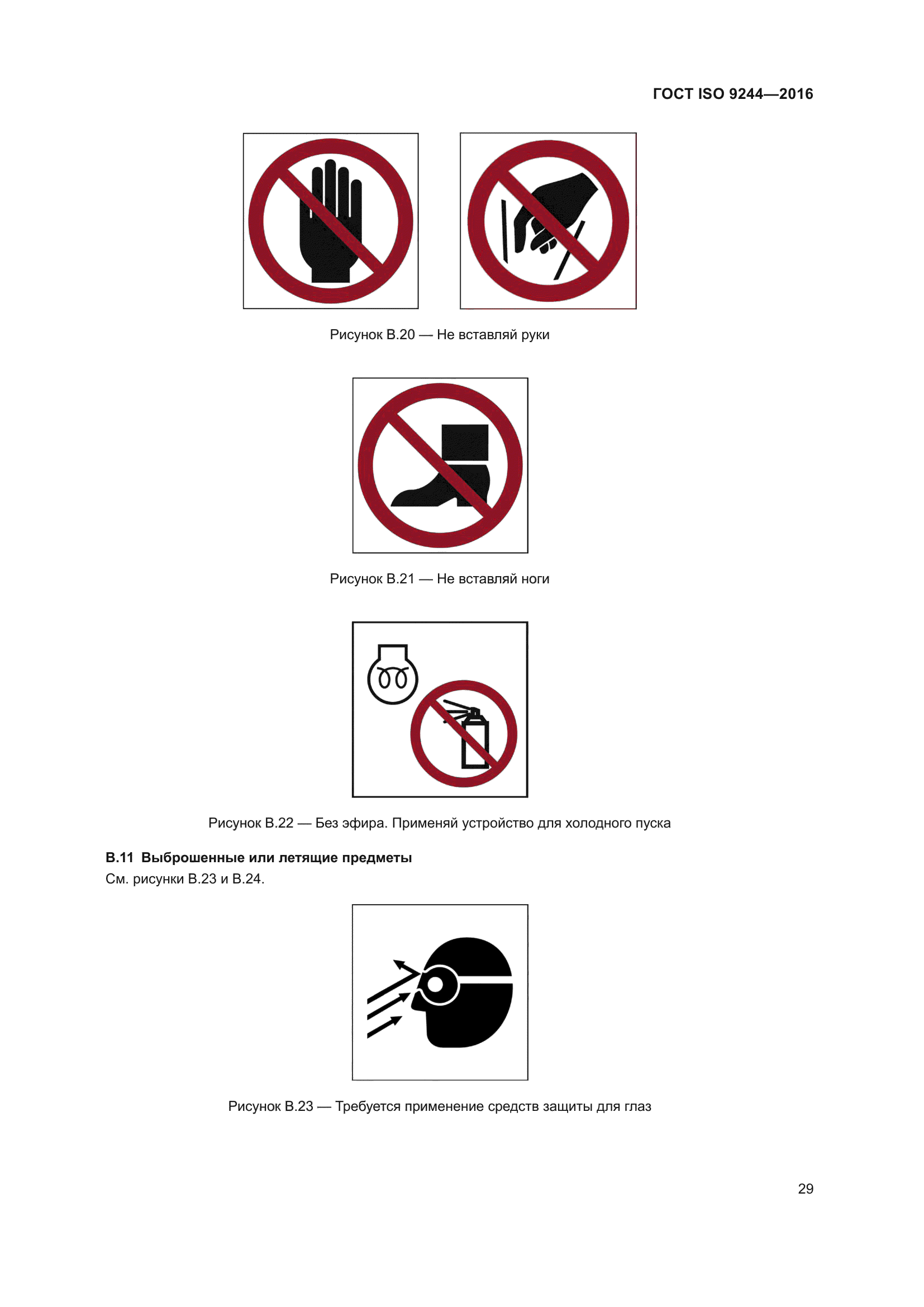 ГОСТ ISO 9244—2016

Рисунок В.20 — Не вставляй руки

Рисунок В.21 — Не вставляй ноги

Рисунок В.22 — Без эфира. Применяй устройство для холодного пуска

В.11 Выброшенные или летящие предметы
См. рисунки В.23 и В.24.

Рисунок В.23 — Требуется применение средств защиты для глаз

29